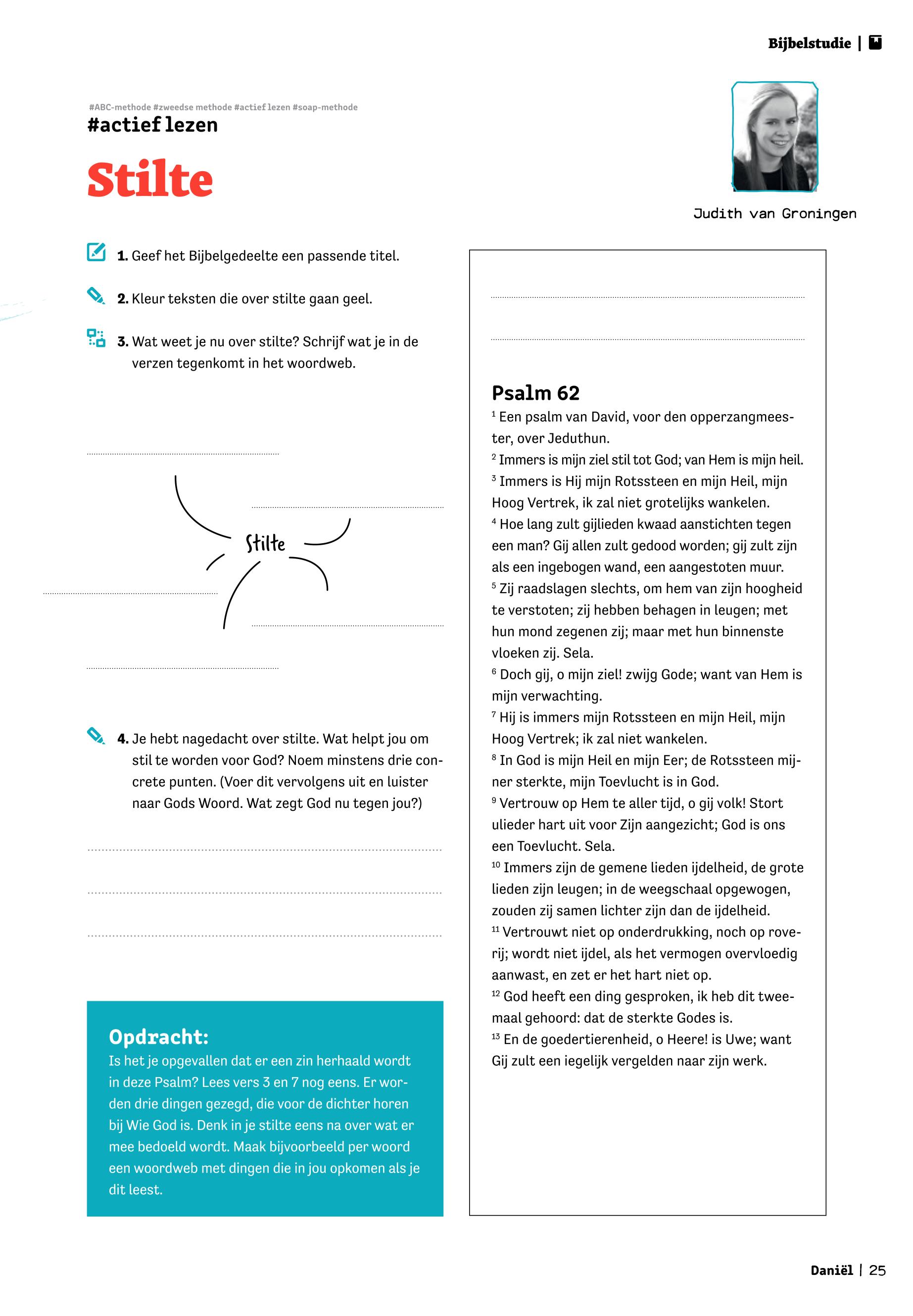 Bijbelstudie |

#ABC-methode #zweedse methode #actief lezen #soap-methode
#actief lezen

Stilte

Judith van Groningen

1. Geef het Bijbelgedeelte een passende titel.

2. Kleur teksten die over stilte gaan geel.

3. Wat weet je nu over stilte? Schrijf wat je in de verzen tegenkomt in het woordweb.

Stilte

4. Je hebt nagedacht over stilte. Wat helpt jou om stil te worden voor God? Noem minstens drie concrete punten. (Voer dit vervolgens uit en luister naar Gods Woord. Wat zegt God nu tegen jou?)

Opdracht:
Is het je opgevallen dat er een zin herhaald wordt in deze Psalm? Lees vers 3 en 7 nog eens. Er worden drie dingen gezegd, die voor de dichter horen bij Wie God is. Denk in je stilte eens na over wat er mee bedoeld wordt. Maak bijvoorbeeld per woord een woordweb met dingen die in jou opkomen als je dit leest.

Psalm 62
$^1$ Een psalm van David, voor den opperzangmeester, over Jeduthun.
$^2$ Immers is mijn ziel stil tot God; van Hem is mijn heil.
$^3$ Immers is Hij mijn Rotssteen en mijn Heil, mijn Hoog Vertrek, ik zal niet grotelijks wankelen.
$^4$ Hoe lang zult gijlieden kwaad aanstichten tegen een man? Gij allen zult gedood worden; gij zult zijn als een ingebogen wand, een aangestoten muur.
$^5$ Zij raadslagen slechts, om hem van zijn hoogheid te verstoten; zij hebben behagen in leugen; met hun mond zegenen zij; maar met hun binnenste vloeken zij. Sela.
$^6$ Doch gij, o mijn ziel! zwijg Gode; want van Hem is mijn verwachting.
$^7$ Hij is immers mijn Rotssteen en mijn Heil, mijn Hoog Vertrek; ik zal niet wankelen.
$^8$ In God is mijn Heil en mijn Eer; de Rotssteen mijner sterkte, mijn Toevlucht is in God.
$^9$ Vertrouw op Hem te aller tijd, o gij volk! Stort ulieder hart uit voor Zijn aangezicht; God is ons een Toevlucht. Sela.
$^{10}$ Immers zijn de gemene lieden ijdelheid, de grote lieden zijn leugen; in de weegschaal opgewogen, zouden zij samen lichter zijn dan de ijdelheid.
$^{11}$ Vertrouwt niet op onderdrukking, noch op roverij; wordt niet ijdel, als het vermogen overvloedig aanwast, en zet er het hart niet op.
$^{12}$ God heeft een ding gesproken, ik heb dit tweemaal gehoord: dat de sterkte Godes is.
$^{13}$ En de goedertierenheid, o Heere! is Uwe; want Gij zult een iegelijk vergelden naar zijn werk.

Daniël | 25