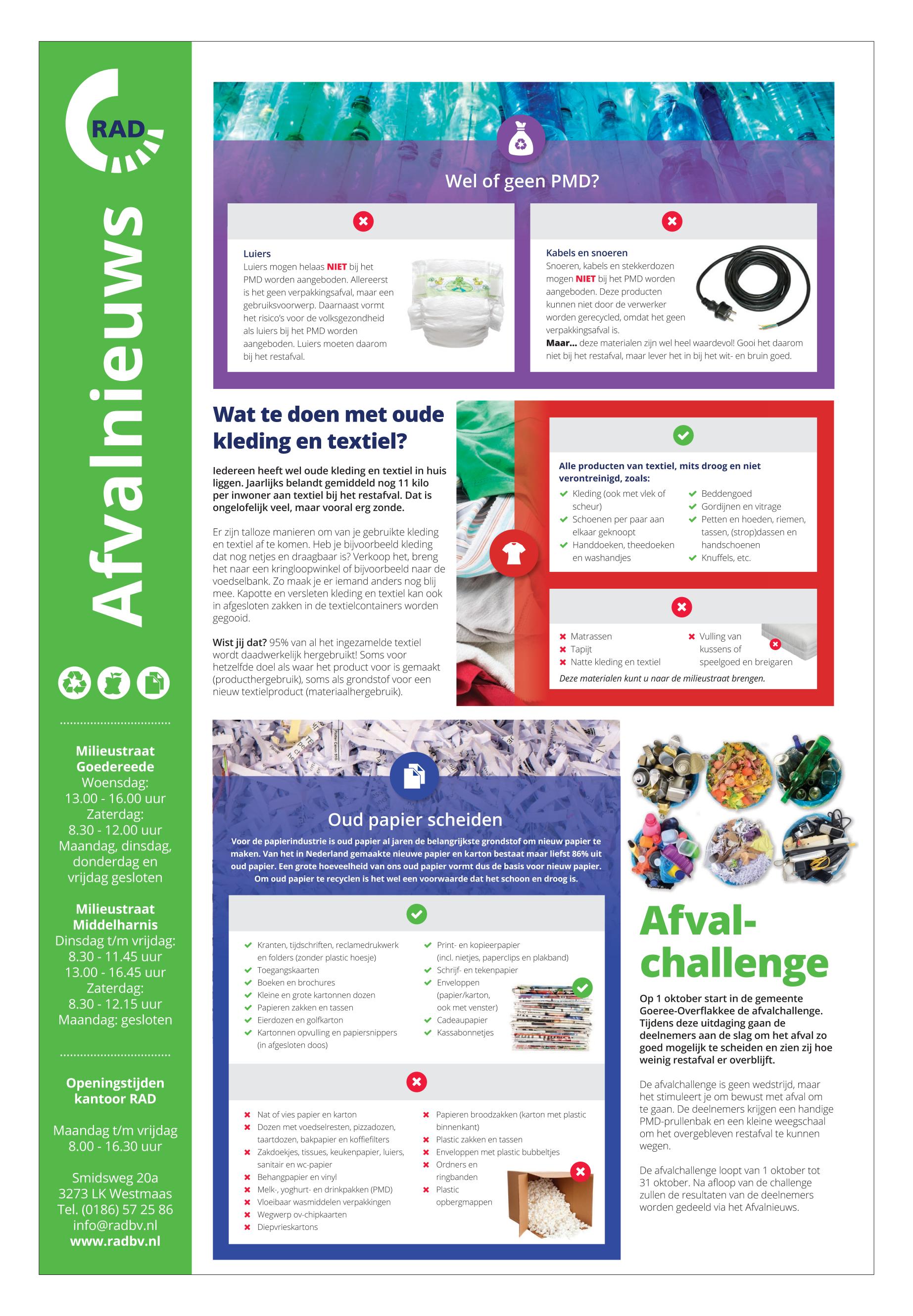 RAD

Afvalnieuws

Milieustraat Goedereede
Woensdag:
13.00 - 16.00 uur
Zaterdag:
8.30 - 12.00 uur
Maandag, dinsdag, donderdag en vrijdag gesloten

Milieustraat Middelharnis
Dinsdag t/m vrijdag:
8.30 - 11.45 uur
13.00 - 16.45 uur
Zaterdag:
8.30 - 12.15 uur
Maandag: gesloten

Openingstijden kantoor RAD

Maandag t/m vrijdag
8.00 - 16.30 uur

Smidsweg 20a
3273 LK Westmaas
Tel. (0186) 57 25 86
info@radbv.nl
www.radbv.nl

Wel of geen PMD?

Luiers
Luiers mogen helaas NIET bij het PMD worden aangeboden. Allereerst is het geen verpakkingsafval, maar een gebruiksvoorwerp. Daarnaast vormt het risico's voor de volksgezondheid als luiers bij het PMD worden aangeboden. Luiers moeten daarom bij het restafval.

Kabels en snoeren
Snoeren, kabels en stekkerdozen mogen NIET bij het PMD worden aangeboden. Deze producten kunnen niet door de verwerker worden gerecycled, omdat het geen verpakkingsafval is.
Maar... deze materialen zijn wel heel waardevol! Gooi het daarom niet bij het restafval, maar lever het in bij het wit- en bruin goed.

Wat te doen met oude kleding en textiel?

Iedereen heeft wel oude kleding en textiel in huis liggen. Jaarlijks belandt gemiddeld nog 11 kilo per inwoner aan textiel bij het restafval. Dat is ongelofelijk veel, maar vooral erg zonde.

Er zijn talloze manieren om van je gebruikte kleding en textiel af te komen. Heb je bijvoorbeeld kleding dat nog netjes en draagbaar is? Verkoop het, breng het naar een kringloopwinkel of bijvoorbeeld naar de voedselbank. Zo maak je er iemand anders nog blij mee. Kapotte en versleten kleding en textiel kan ook in afgesloten zakken in de textielcontainers worden gegooid.

Wist jij dat? 95% van al het ingezamelde textiel wordt daadwerkelijk hergebruikt! Soms voor hetzelfde doel als waar het product voor is gemaakt (producthergebruik), soms als grondstof voor een nieuw textielproduct (materiaalhergebruik).

Alle producten van textiel, mits droog en niet verontreinigd, zoals:
Kleding (ook met vlek of scheur)
Schoenen per paar aan elkaar geknoopt
Handdoeken, theedoeken en washandjes
Beddengoed
Gordijnen en vitrage
Petten en hoeden, riemen, tassen, (strop)dassen en handschoenen
Knuffels, etc.

Matrassen
Tapijt
Natte kleding en textiel
Vulling van kussens of speelgoed en breigaren
Deze materialen kunt u naar de milieustraat brengen.

Oud papier scheiden
Voor de papierindustrie is oud papier al jaren de belangrijkste grondstof om nieuw papier te maken. Van het in Nederland gemaakte nieuwe papier en karton bestaat maar liefst 86% uit oud papier. Een grote hoeveelheid van ons oud papier vormt dus de basis voor nieuw papier. Om oud papier te recyclen is het wel een voorwaarde dat het schoon en droog is.

Kranten, tijdschriften, reclamedrukwerk en folders (zonder plastic hoesje)
Toegangskaarten
Boeken en brochures
Kleine en grote kartonnen dozen
Papieren zakken en tassen
Eierdozen en golfkarton
Kartonnen opvulling en papiersnippers (in afgesloten doos)
Print- en kopieerpapier (incl. nietjes, paperclips en plakband)
Schrijf- en tekenpapier
Enveloppen (papier/karton, ook met venster)
Cadeaupapier
Kassabonnetjes

Nat of vies papier en karton
Dozen met voedselresten, pizzadozen, taartdozen, bakpapier en koffiefilters
Zakdoekjes, tissues, keukenpapier, luiers, sanitair en wc-papier
Behangpapier en vinyl
Melk-, yoghurt- en drinkpakken (PMD)
Vloeibaar wasmiddelen verpakkingen
Wegwerp ov-chipkaarten
Diepvrieskartons
Papieren broodzakken (karton met plastic binnenkant)
Plastic zakken en tassen
Enveloppen met plastic bubbeltjes
Ordners en ringbanden
Plastic opbergmappen

Afval-challenge

Op 1 oktober start in de gemeente Goeree-Overflakkee de afvalchallenge. Tijdens deze uitdaging gaan de deelnemers aan de slag om het afval zo goed mogelijk te scheiden en zien zij hoe weinig restafval er overblijft.

De afvalchallenge is geen wedstrijd, maar het stimuleert je om bewust met afval om te gaan. De deelnemers krijgen een handige PMD-prullenbak en een kleine weegschaal om het overgebleven restafval te kunnen wegen.

De afvalchallenge loopt van 1 oktober tot 31 oktober. Na afloop van de challenge zullen de resultaten van de deelnemers worden gedeeld via het Afvalnieuws.