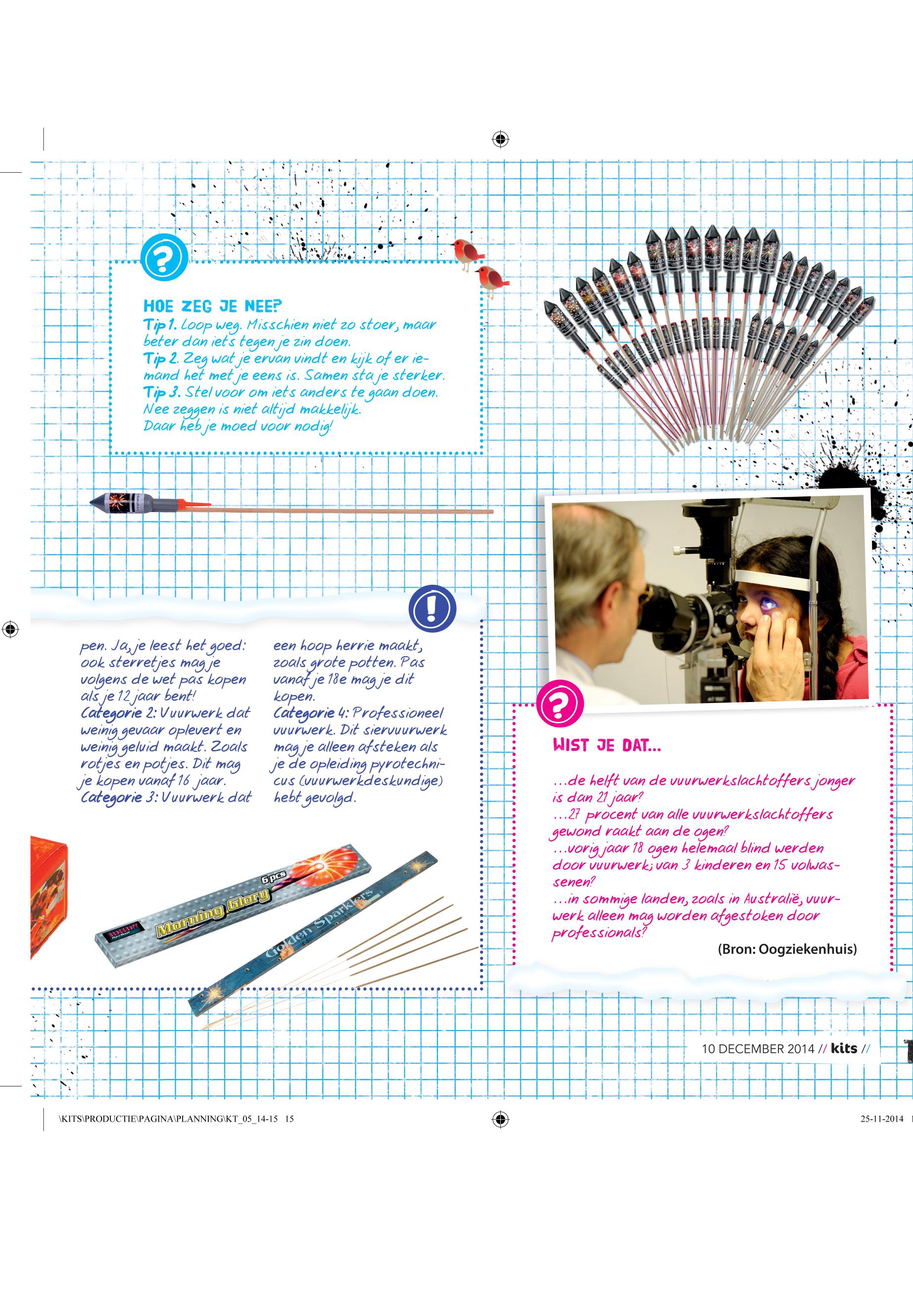 HOE ZEG JE NEE?
Tip 1. Loop weg. Misschien niet zo stoer, maar beter dan iets tegen je zin doen.
Tip 2. Zeg wat je ervan vindt en kijk of er iemand het met je eens is. Samen sta je sterker.
Tip 3. Stel voor om iets anders te gaan doen.
Nee zeggen is niet altijd makkelijk.
Daar heb je moed voor nodig!

pen. Ja, je leest het goed: ook sterretjes mag je volgens de wet pas kopen als je 12 jaar bent!
Categorie 2: Vuurwerk dat weinig gevaar oplevert en weinig geluid maakt. Zoals rotjes en potjes. Dit mag je kopen vanaf 16 jaar.
Categorie 3: Vuurwerk dat een hoop herrie maakt, zoals grote potten. Pas vanaf je 18e mag je dit kopen.
Categorie 4: Professioneel vuurwerk. Dit siervuurwerk mag je alleen afsteken als je de opleiding pyrotechnicus (vuurwerkdeskundige) hebt gevolgd.

6 pcs
Morning Glory
Golden Sparklers

WIST JE DAT...
...de helft van de vuurwerkslachtoffers jonger is dan 21 jaar?
...27 procent van alle vuurwerkslachtoffers gewond raakt aan de ogen?
...vorig jaar 18 ogen helemaal blind werden door vuurwerk; van 3 kinderen en 15 volwassenen?
...in sommige landen, zoals in Australië, vuurwerk alleen mag worden afgestoken door professionals?
(Bron: Oogziekenhuis)

10 DECEMBER 2014 // kits //

\KITS\PRODUCTIE\PAGINA\PLANNING\KT_05_14-15 15
25-11-2014