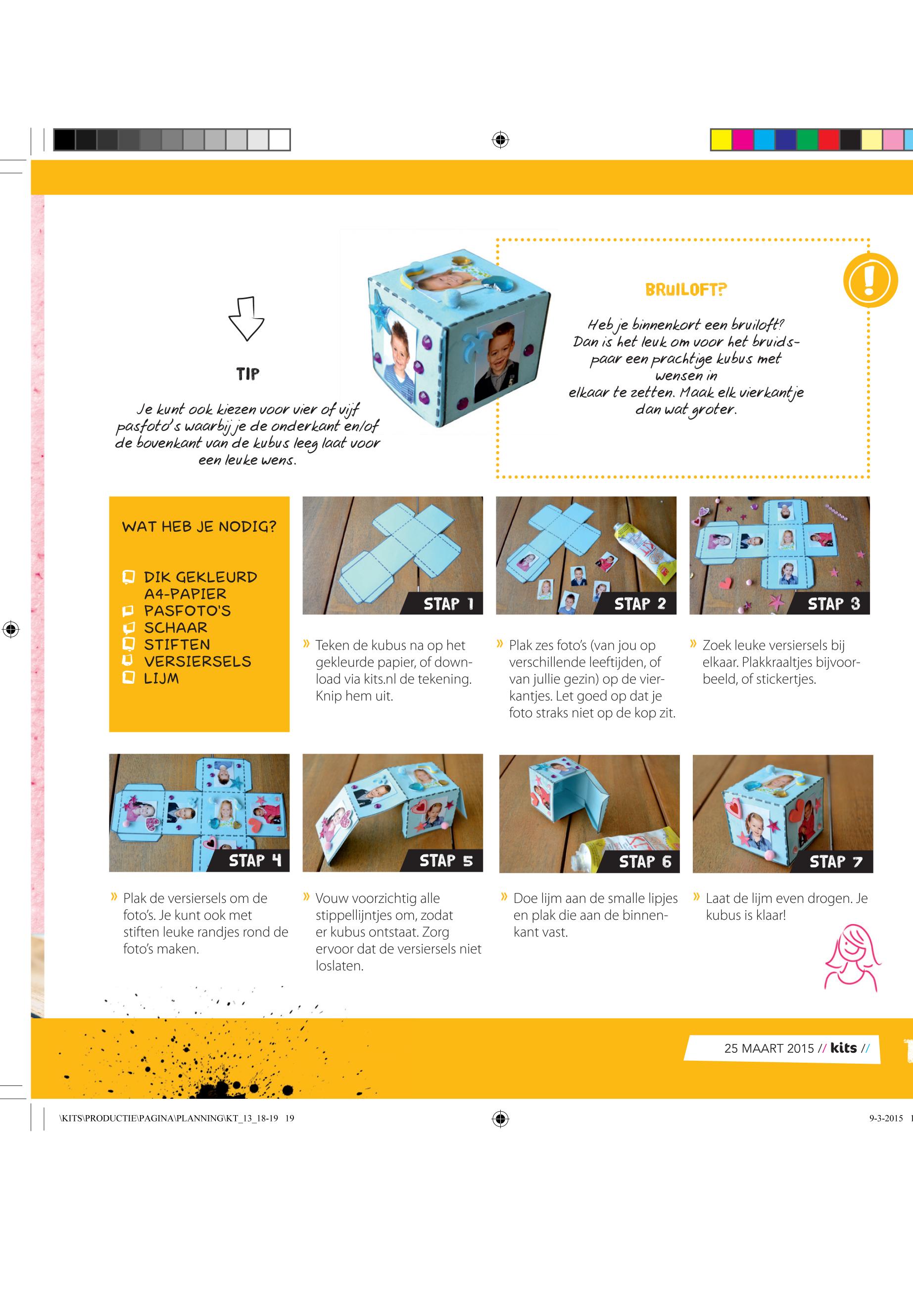 TIP

Je kunt ook kiezen voor vier of vijf pasfoto's waarbij je de onderkant en/of de bovenkant van de kubus leeg laat voor een leuke wens.

BRUILOFT?

Heb je binnenkort een bruiloft? Dan is het leuk om voor het bruidspaar een prachtige kubus met wensen in elkaar te zetten. Maak elk vierkantje dan wat groter.

WAT HEB JE NODIG?

DIK GEKLEURD A4-PAPIER
PASFOTO'S
SCHAAR
STIFTEN
VERSIERSELS
LIJM

STAP 1

» Teken de kubus na op het gekleurde papier, of download via kits.nl de tekening. Knip hem uit.

STAP 2

» Plak zes foto's (van jou op verschillende leeftijden, of van jullie gezin) op de vierkantjes. Let goed op dat je foto straks niet op de kop zit.

STAP 3

» Zoek leuke versiersels bij elkaar. Plakkraaltjes bijvoorbeeld, of stickertjes.

STAP 4

» Plak de versiersels om de foto's. Je kunt ook met stiften leuke randjes rond de foto's maken.

STAP 5

» Vouw voorzichtig alle stippellijntjes om, zodat er kubus ontstaat. Zorg ervoor dat de versiersels niet loslaten.

STAP 6

» Doe lijm aan de smalle lipjes en plak die aan de binnenkant vast.

STAP 7

» Laat de lijm even drogen. Je kubus is klaar!

25 MAART 2015 // kits //

\KITS\PRODUCTIE\PAGINA\PLANNING\KT_13_18-19 19

9-3-2015