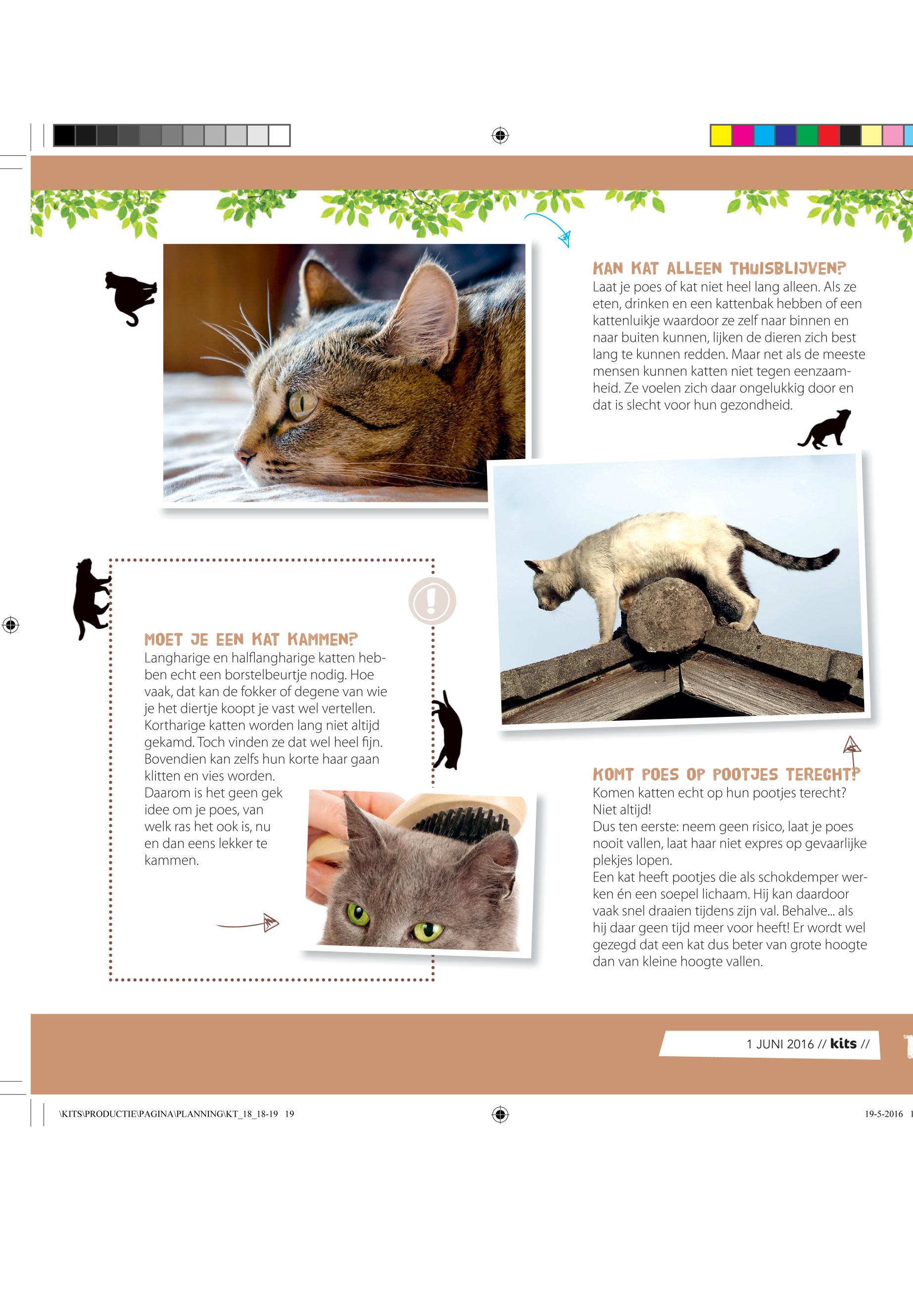 KAN KAT ALLEEN THUISBLIJVEN?
Laat je poes of kat niet heel lang alleen. Als ze eten, drinken en een kattenbak hebben of een kattenluikje waardoor ze zelf naar binnen en naar buiten kunnen, lijken de dieren zich best lang te kunnen redden. Maar net als de meeste mensen kunnen katten niet tegen eenzaamheid. Ze voelen zich daar ongelukkig door en dat is slecht voor hun gezondheid.

MOET JE EEN KAT KAMMEN?
Langharige en halflangharige katten hebben echt een borstelbeurtje nodig. Hoe vaak, dat kan de fokker of degene van wie je het diertje koopt je vast wel vertellen. Kortharige katten worden lang niet altijd gekamd. Toch vinden ze dat wel heel fijn. Bovendien kan zelfs hun korte haar gaan klitten en vies worden.
Daarom is het geen gek idee om je poes, van welk ras het ook is, nu en dan eens lekker te kammen.

KOMT POES OP POOTJES TERECHT?
Komen katten echt op hun pootjes terecht? Niet altijd!
Dus ten eerste: neem geen risico, laat je poes nooit vallen, laat haar niet expres op gevaarlijke plekjes lopen.
Een kat heeft pootjes die als schokdemper werken én een soepel lichaam. Hij kan daardoor vaak snel draaien tijdens zijn val. Behalve... als hij daar geen tijd meer voor heeft! Er wordt wel gezegd dat een kat dus beter van grote hoogte dan van kleine hoogte vallen.

1 JUNI 2016 // kits //

\KITS\PRODUCTIE\PAGINA\PLANNING\KT_18_18-19 19

19-5-2016 1