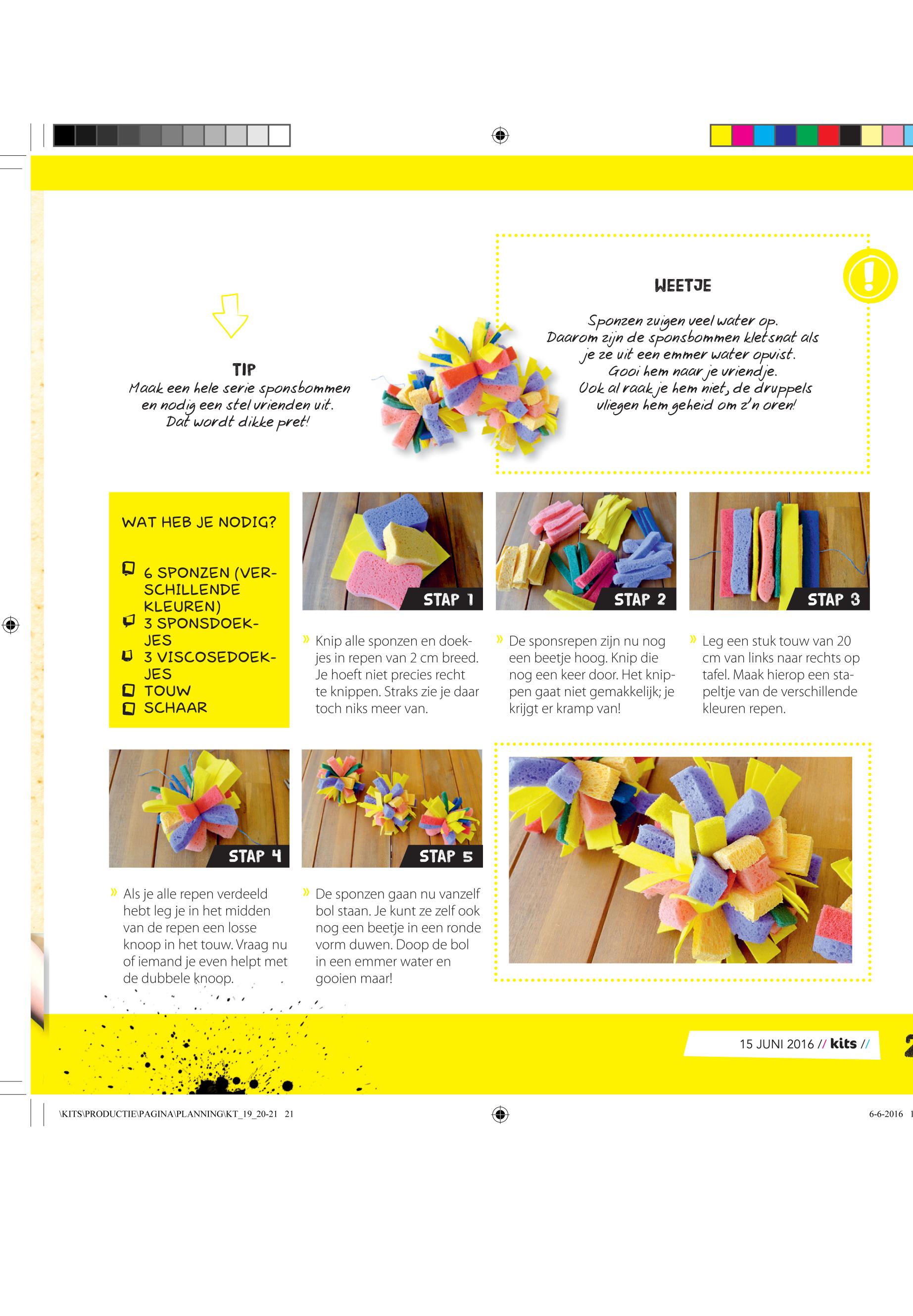 TIP
Maak een hele serie sponsbommen en nodig een stel vrienden uit. Dat wordt dikke pret!

WEETJE

Sponzen zuigen veel water op. Daarom zijn de sponsbommen kletsnat als je ze uit een emmer water opvist. Gooi hem naar je vriendje. Ook al raak je hem niet, de druppels vliegen hem geheid om z'n oren!

WAT HEB JE NODIG?

6 SPONZEN (VERSCHILLENDE KLEUREN)
3 SPONSDOEKJES
3 VISCOSEDOEKJES
TOUW
SCHAAR

STAP 1

» Knip alle sponzen en doekjes in repen van 2 cm breed. Je hoeft niet precies recht te knippen. Straks zie je daar toch niks meer van.

STAP 2

» De sponsrepen zijn nu nog een beetje hoog. Knip die nog een keer door. Het knippen gaat niet gemakkelijk; je krijgt er kramp van!

STAP 3

» Leg een stuk touw van 20 cm van links naar rechts op tafel. Maak hierop een stapeltje van de verschillende kleuren repen.

STAP 4

» Als je alle repen verdeeld hebt leg je in het midden van de repen een losse knoop in het touw. Vraag nu of iemand je even helpt met de dubbele knoop.

STAP 5

» De sponzen gaan nu vanzelf bol staan. Je kunt ze zelf ook nog een beetje in een ronde vorm duwen. Doop de bol in een emmer water en gooien maar!

15 JUNI 2016 // kits //

\KITS\PRODUCTIE\PAGINA\PLANNING\KT_19_20-21 21

6-6-2016