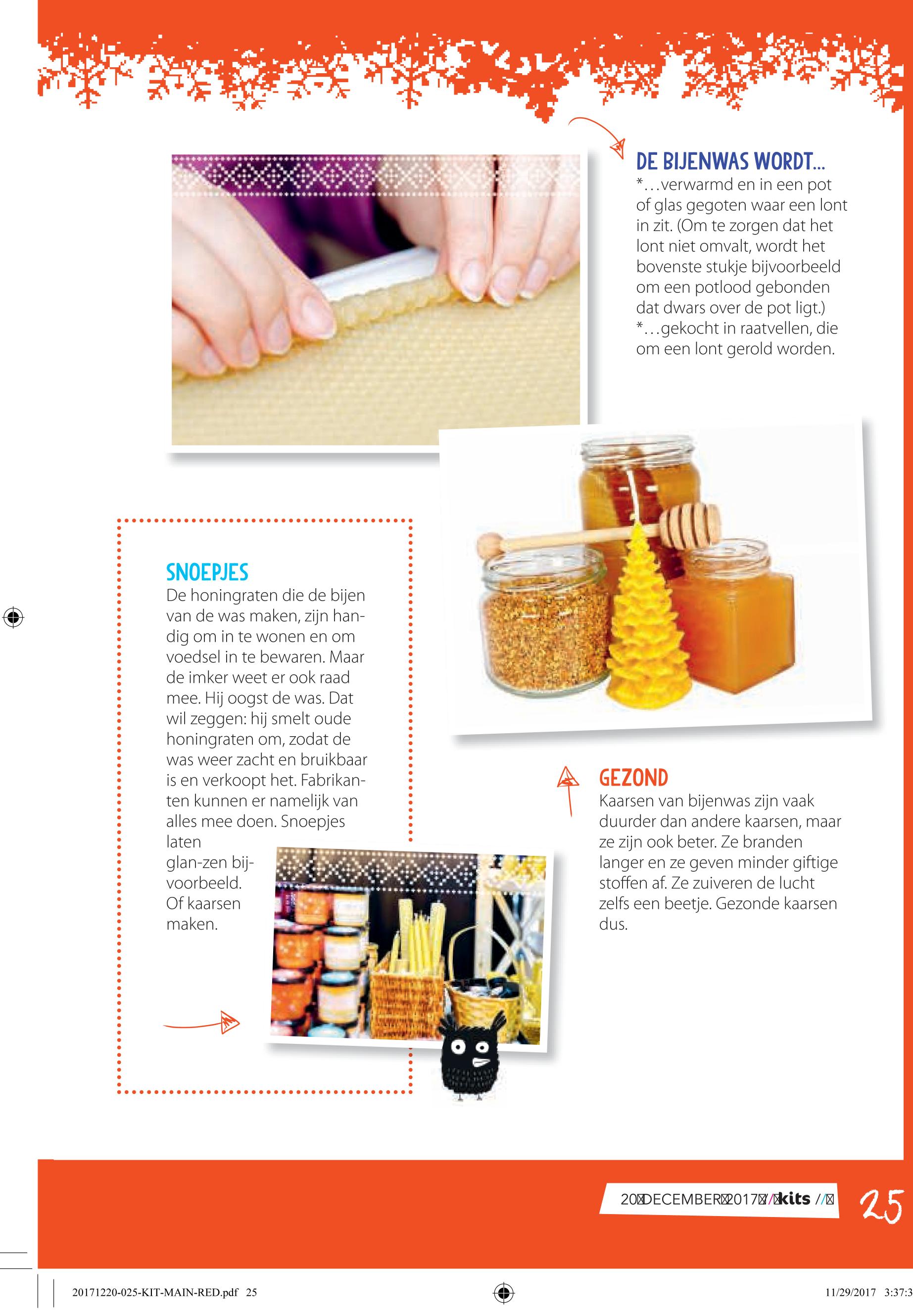 DE BIJENWAS WORDT...
*...verwarmd en in een pot of glas gegoten waar een lont in zit. (Om te zorgen dat het lont niet omvalt, wordt het bovenste stukje bijvoorbeeld om een potlood gebonden dat dwars over de pot ligt.)
*...gekocht in raatvellen, die om een lont gerold worden.

SNOEPJES
De honingraten die de bijen van de was maken, zijn handig om in te wonen en om voedsel in te bewaren. Maar de imker weet er ook raad mee. Hij oogst de was. Dat wil zeggen: hij smelt oude honingraten om, zodat de was weer zacht en bruikbaar is en verkoopt het. Fabrikanten kunnen er namelijk van alles mee doen. Snoepjes laten glan-zen bijvoorbeeld. Of kaarsen maken.

GEZOND
Kaarsen van bijenwas zijn vaak duurder dan andere kaarsen, maar ze zijn ook beter. Ze branden langer en ze geven minder giftige stoffen af. Ze zuiveren de lucht zelfs een beetje. Gezonde kaarsen dus.

20 DECEMBER 2017 // kits //

25

20171220-025-KIT-MAIN-RED.pdf 25 11/29/2017 3:37:3