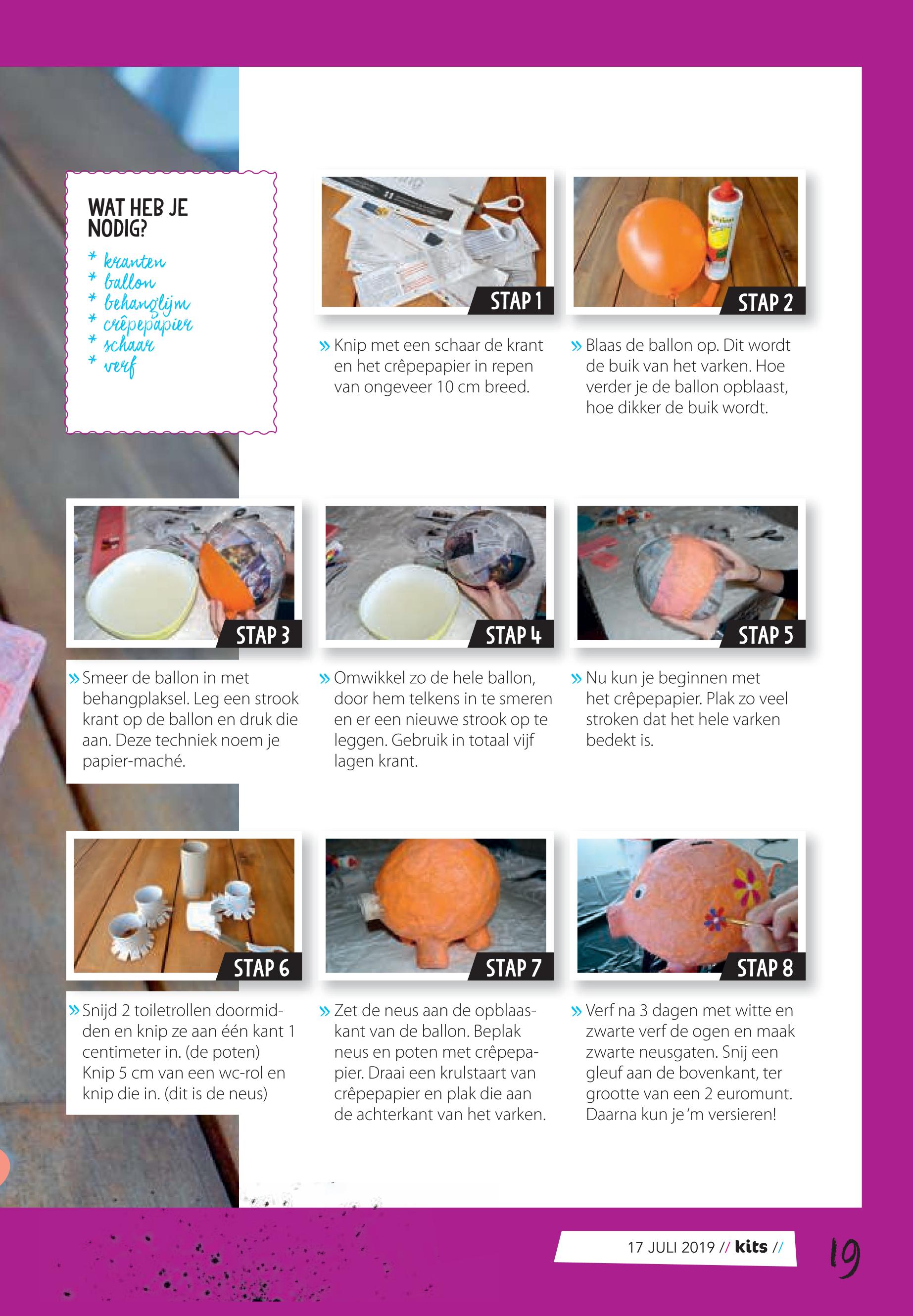 WAT HEB JE NODIG?

* kranten
* ballon
* behanglijm
* crêpepapier
* schaar
* verf

STAP 1

» Knip met een schaar de krant en het crêpepapier in repen van ongeveer 10 cm breed.

STAP 2

» Blaas de ballon op. Dit wordt de buik van het varken. Hoe verder je de ballon opblaast, hoe dikker de buik wordt.

STAP 3

» Smeer de ballon in met behangplaksel. Leg een strook krant op de ballon en druk die aan. Deze techniek noem je papier-maché.

STAP 4

» Omwikkel zo de hele ballon, door hem telkens in te smeren en er een nieuwe strook op te leggen. Gebruik in totaal vijf lagen krant.

STAP 5

» Nu kun je beginnen met het crêpepapier. Plak zo veel stroken dat het hele varken bedekt is.

STAP 6

» Snijd 2 toiletrollen doormidden en knip ze aan één kant 1 centimeter in. (de poten) Knip 5 cm van een wc-rol en knip die in. (dit is de neus)

STAP 7

» Zet de neus aan de opblaaskant van de ballon. Beplak neus en poten met crêpepapier. Draai een krulstaart van crêpepapier en plak die aan de achterkant van het varken.

STAP 8

» Verf na 3 dagen met witte en zwarte verf de ogen en maak zwarte neusgaten. Snij een gleuf aan de bovenkant, ter grootte van een 2 euromunt. Daarna kun je 'm versieren!

17 JULI 2019 // kits //

19