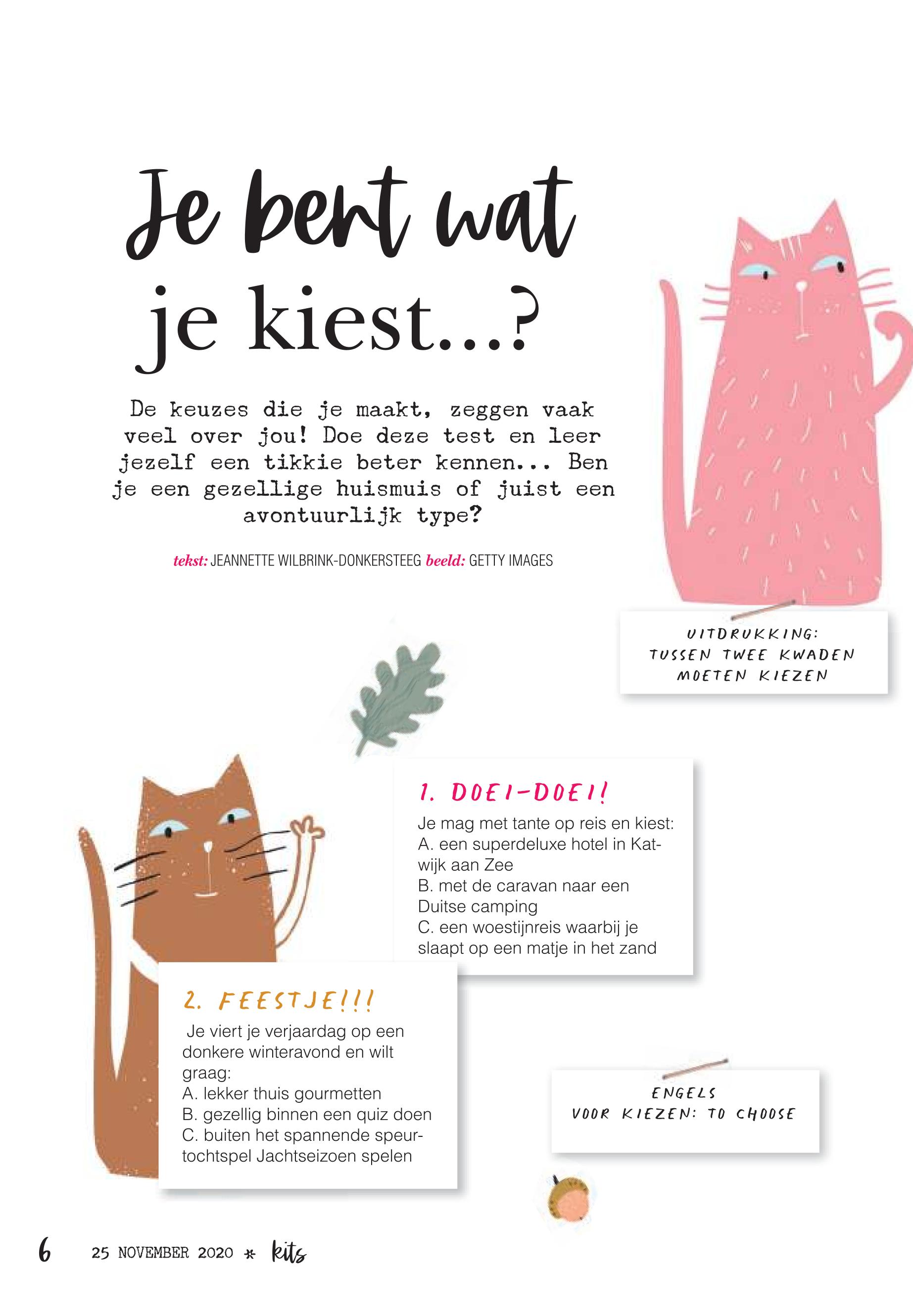 Je bent wat je kiest...?

De keuzes die je maakt, zeggen vaak veel over jou! Doe deze test en leer jezelf een tikkie beter kennen... Ben je een gezellige huismuis of juist een avontuurlijk type?

tekst: JEANNETTE WILBRINK-DONKERSTEEG beeld: GETTY IMAGES

UITDRUKKING: TUSSEN TWEE KWADEN MOETEN KIEZEN

1. DOEI-DOEI!
Je mag met tante op reis en kiest:
A. een superdeluxe hotel in Katwijk aan Zee
B. met de caravan naar een Duitse camping
C. een woestijnreis waarbij je slaapt op een matje in het zand

2. FEESTJE!!!
Je viert je verjaardag op een donkere winteravond en wilt graag:
A. lekker thuis gourmetten
B. gezellig binnen een quiz doen
C. buiten het spannende speurtochtspel Jachtseizoen spelen

ENGELS VOOR KIEZEN: TO CHOOSE

6 25 NOVEMBER 2020 * kits