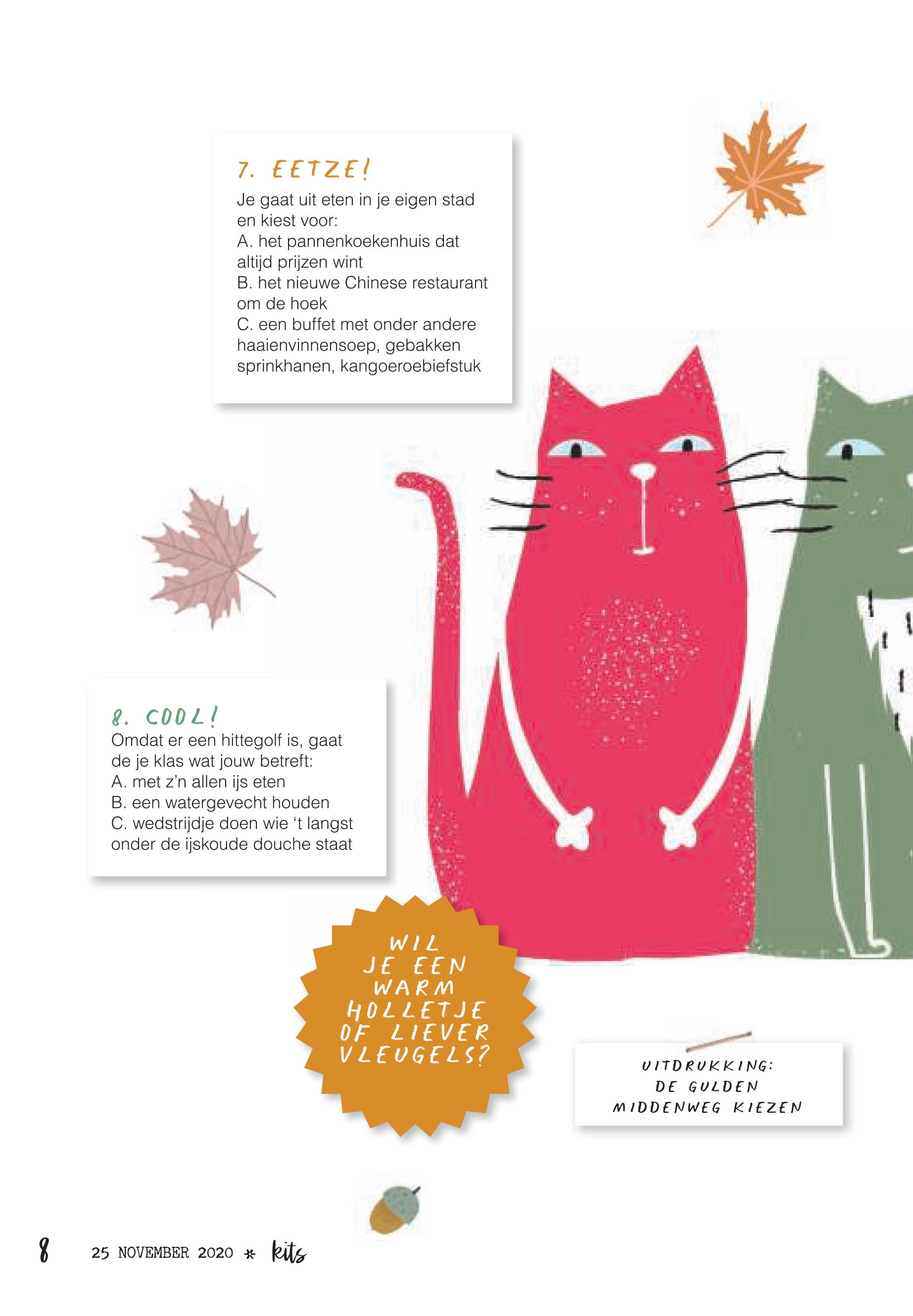 7. EETZE!

Je gaat uit eten in je eigen stad en kiest voor:
A. het pannenkoekenhuis dat altijd prijzen wint
B. het nieuwe Chinese restaurant om de hoek
C. een buffet met onder andere haaienvinnensoep, gebakken sprinkhanen, kangoeroebiefstuk

8. COOL!
Omdat er een hittegolf is, gaat de je klas wat jouw betreft:
A. met z'n allen ijs eten
B. een watergevecht houden
C. wedstrijdje doen wie 't langst onder de ijskoude douche staat

WIL JE EEN WARM HOLLETJE OF LIEVER VLEUGELS?

UITDRUKKING: DE GULDEN MIDDENWEG KIEZEN

8 25 NOVEMBER 2020 * kits