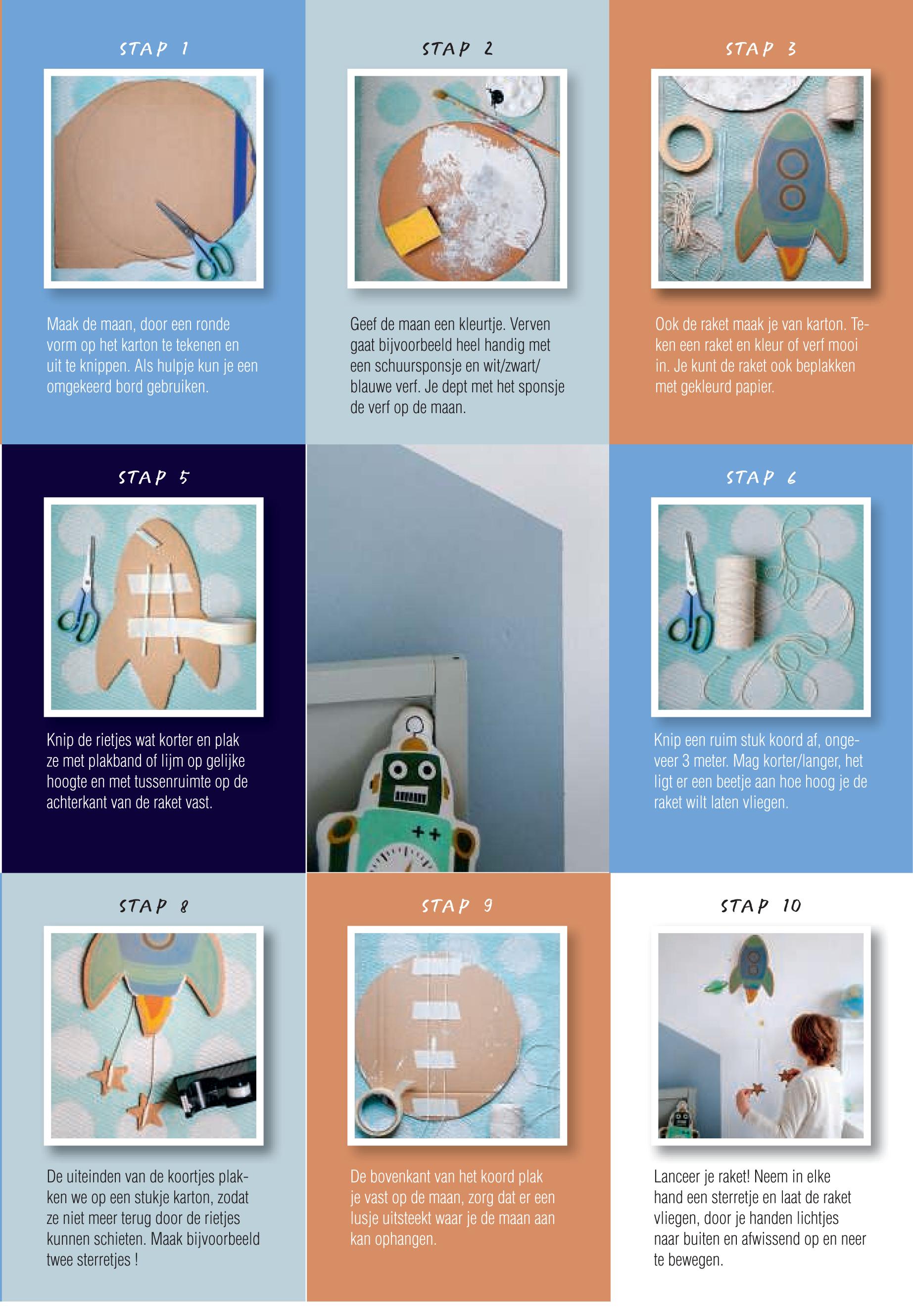 STAP 1

Maak de maan, door een ronde vorm op het karton te tekenen en uit te knippen. Als hulpje kun je een omgekeerd bord gebruiken.

STAP 2

Geef de maan een kleurtje. Verven gaat bijvoorbeeld heel handig met een schuursponsje en wit/zwart/blauwe verf. Je dept met het sponsje de verf op de maan.

STAP 3

Ook de raket maak je van karton. Teken een raket en kleur of verf mooi in. Je kunt de raket ook beplakken met gekleurd papier.

STAP 5

Knip de rietjes wat korter en plak ze met plakband of lijm op gelijke hoogte en met tussenruimte op de achterkant van de raket vast.

STAP 6

Knip een ruim stuk koord af, ongeveer 3 meter. Mag korter/langer, het ligt er een beetje aan hoe hoog je de raket wilt laten vliegen.

STAP 8

De uiteinden van de koortjes plakken we op een stukje karton, zodat ze niet meer terug door de rietjes kunnen schieten. Maak bijvoorbeeld twee sterretjes !

STAP 9

De bovenkant van het koord plak je vast op de maan, zorg dat er een lusje uitsteekt waar je de maan aan kan ophangen.

STAP 10

Lanceer je raket! Neem in elke hand een sterretje en laat de raket vliegen, door je handen lichtjes naar buiten en afwissend op en neer te bewegen.