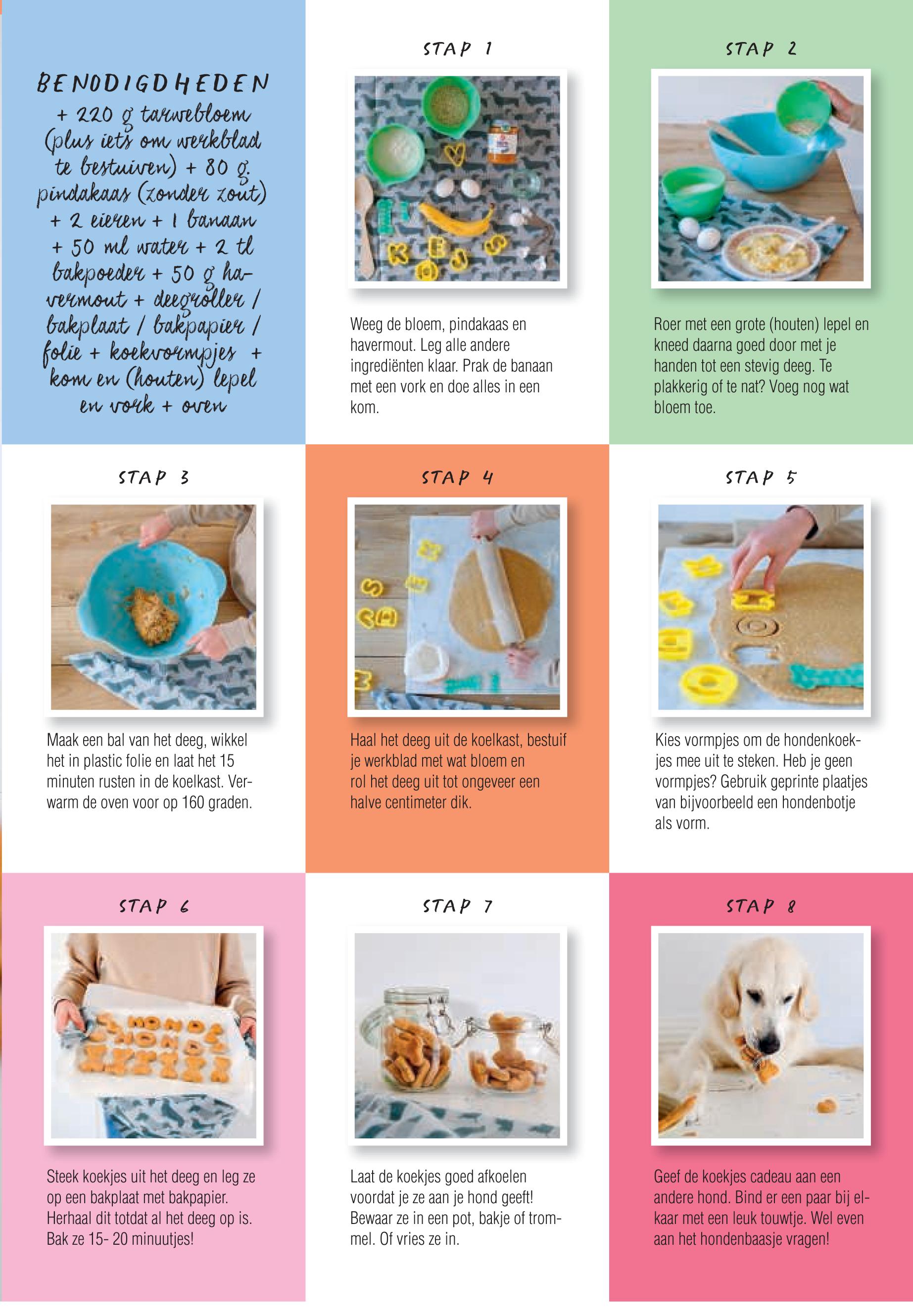 BENODIGDHEDEN
+ 220 g tarwebloem (plus iets om werkblad te bestuiven) + 80 g. pindakaas (zonder zout) + 2 eieren + 1 banaan + 50 ml water + 2 tl bakpoeder + 50 g havermout + deegroller / bakplaat / bakpapier / folie + koekvormpjes + kom en (houten) lepel en vork + oven

STAP 1

Weeg de bloem, pindakaas en havermout. Leg alle andere ingrediënten klaar. Prak de banaan met een vork en doe alles in een kom.

STAP 2

Roer met een grote (houten) lepel en kneed daarna goed door met je handen tot een stevig deeg. Te plakkerig of te nat? Voeg nog wat bloem toe.

STAP 3

Maak een bal van het deeg, wikkel het in plastic folie en laat het 15 minuten rusten in de koelkast. Verwarm de oven voor op 160 graden.

STAP 4

Haal het deeg uit de koelkast, bestuif je werkblad met wat bloem en rol het deeg uit tot ongeveer een halve centimeter dik.

STAP 5

Kies vormpjes om de hondenkoekjes mee uit te steken. Heb je geen vormpjes? Gebruik geprinte plaatjes van bijvoorbeeld een hondenbotje als vorm.

STAP 6

Steek koekjes uit het deeg en leg ze op een bakplaat met bakpapier. Herhaal dit totdat al het deeg op is. Bak ze 15- 20 minuutjes!

STAP 7

Laat de koekjes goed afkoelen voordat je ze aan je hond geeft! Bewaar ze in een pot, bakje of trommel. Of vries ze in.

STAP 8

Geef de koekjes cadeau aan een andere hond. Bind er een paar bij elkaar met een leuk touwtje. Wel even aan het hondenbaasje vragen!