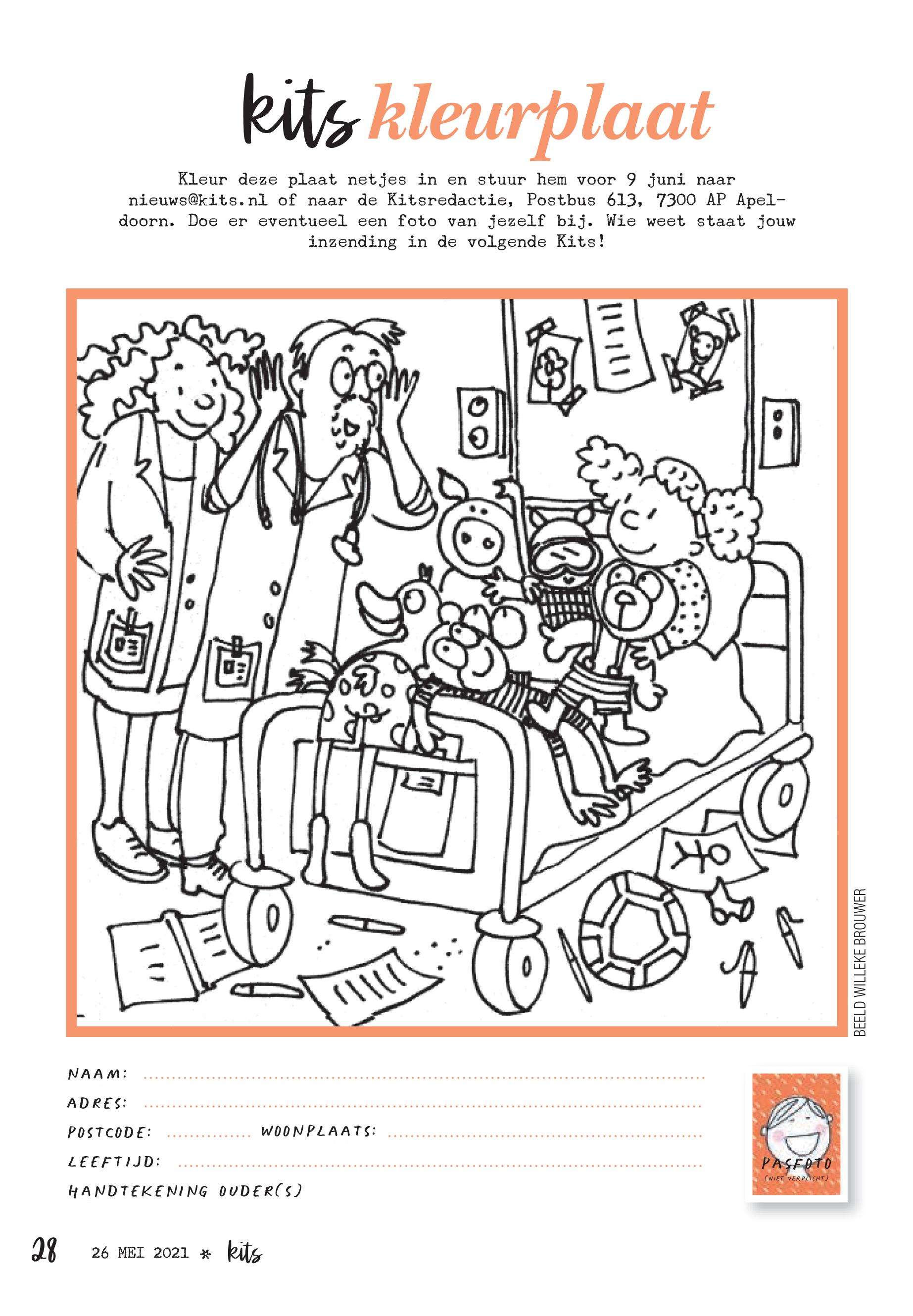 kits kleurplaat

Kleur deze plaat netjes in en stuur hem voor 9 juni naar nieuws@kits.nl of naar de Kitsredactie, Postbus 613, 7300 AP Apeldoorn. Doe er eventueel een foto van jezelf bij. Wie weet staat jouw inzending in de volgende Kits!

BEELD WILLEKE BROUWER

NAAM:
ADRES:
POSTCODE: WOONPLAATS:
LEEFTIJD:
HANDTEKENING OUDER(S)

PASFOTO
(NIET VERPLICHT)

28 26 MEI 2021 * kits