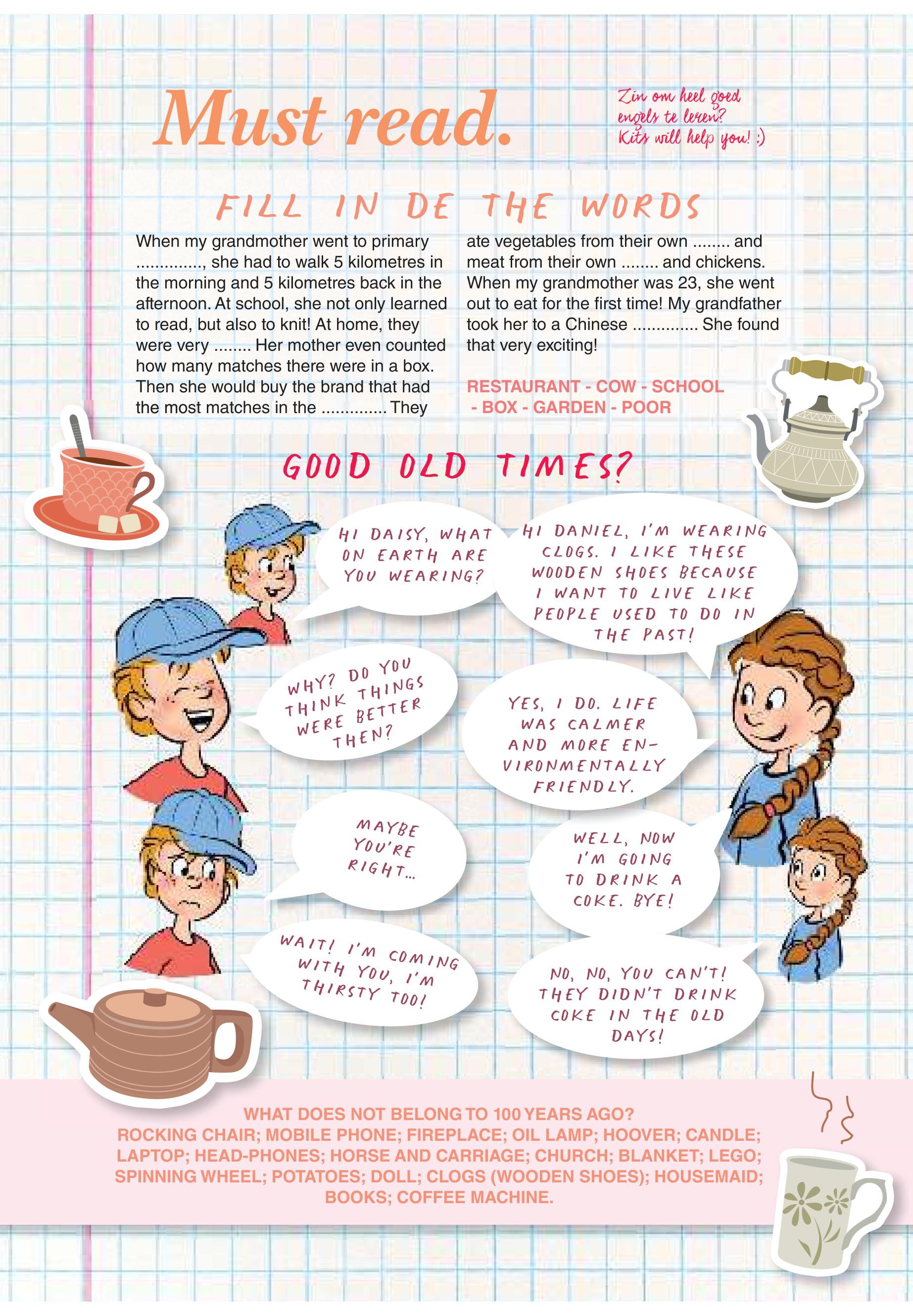 Must read.

Zin om heel goed engels te leren? Kits will help you! :)

FILL IN DE THE WORDS

When my grandmother went to primary .............., she had to walk 5 kilometres in the morning and 5 kilometres back in the afternoon. At school, she not only learned to read, but also to knit! At home, they were very ........ Her mother even counted how many matches there were in a box. Then she would buy the brand that had the most matches in the .............. They ate vegetables from their own ........ and meat from their own ........ and chickens. When my grandmother was 23, she went out to eat for the first time! My grandfather took her to a Chinese .............. She found that very exciting!

RESTAURANT - COW - SCHOOL - BOX - GARDEN - POOR

GOOD OLD TIMES?

HI DAISY, WHAT ON EARTH ARE YOU WEARING?

HI DANIEL, I'M WEARING CLOGS. I LIKE THESE WOODEN SHOES BECAUSE I WANT TO LIVE LIKE PEOPLE USED TO DO IN THE PAST!

WHY? DO YOU THINK THINGS WERE BETTER THEN?

YES, I DO. LIFE WAS CALMER AND MORE ENVIRONMENTALLY FRIENDLY.

MAYBE YOU'RE RIGHT...

WELL, NOW I'M GOING TO DRINK A COKE. BYE!

WAIT! I'M COMING WITH YOU, I'M THIRSTY TOO!

NO, NO, YOU CAN'T! THEY DIDN'T DRINK COKE IN THE OLD DAYS!

WHAT DOES NOT BELONG TO 100 YEARS AGO?
ROCKING CHAIR; MOBILE PHONE; FIREPLACE; OIL LAMP; HOOVER; CANDLE; LAPTOP; HEAD-PHONES; HORSE AND CARRIAGE; CHURCH; BLANKET; LEGO; SPINNING WHEEL; POTATOES; DOLL; CLOGS (WOODEN SHOES); HOUSEMAID; BOOKS; COFFEE MACHINE.