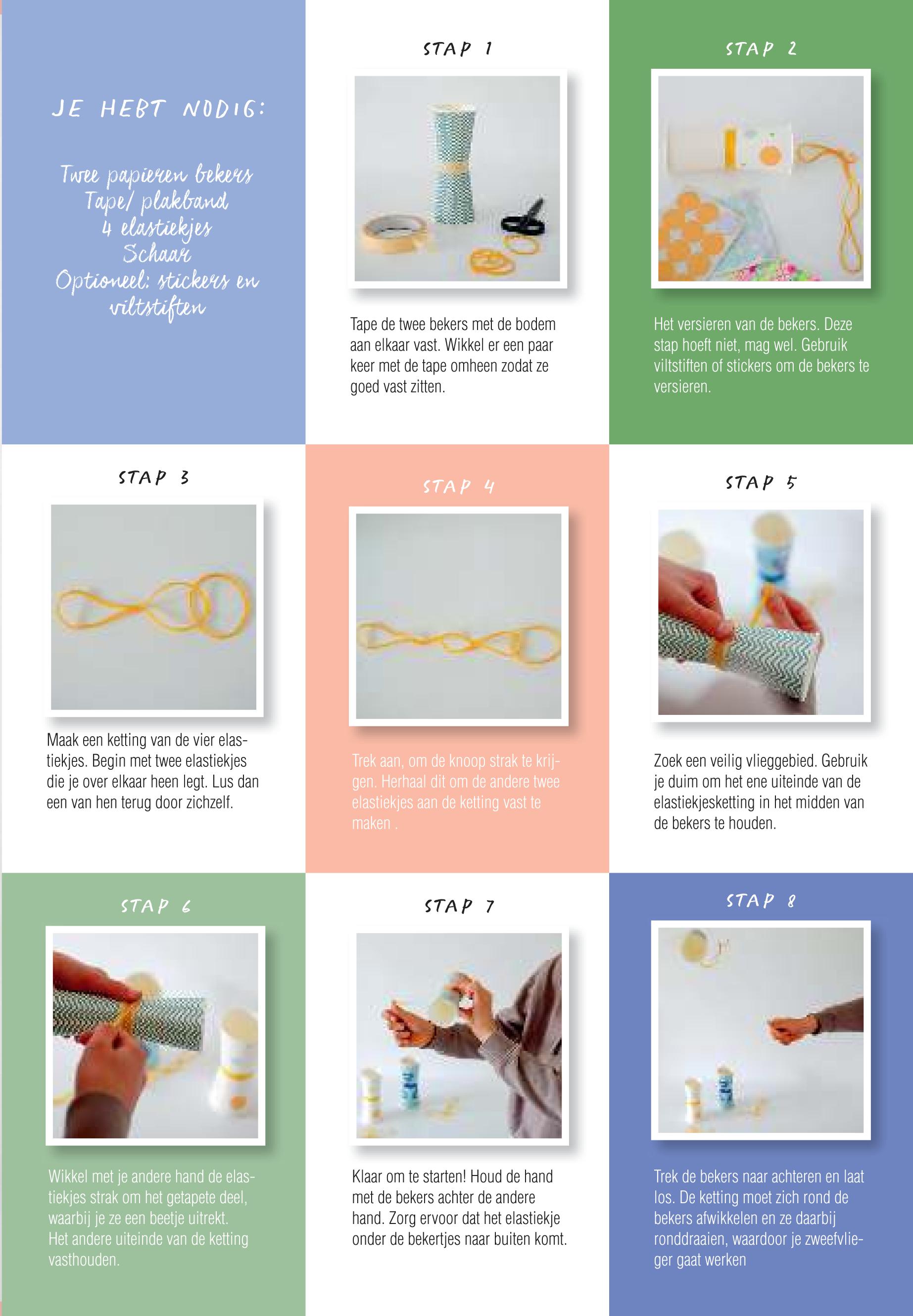 JE HEBT NODIG:

Twee papieren bekers
Tape/ plakband
4 elastiekjes
Schaar
Optioneel: stickers en viltstiften

STAP 1

Tape de twee bekers met de bodem aan elkaar vast. Wikkel er een paar keer met de tape omheen zodat ze goed vast zitten.

STAP 2

Het versieren van de bekers. Deze stap hoeft niet, mag wel. Gebruik viltstiften of stickers om de bekers te versieren.

STAP 3

Maak een ketting van de vier elastiekjes. Begin met twee elastiekjes die je over elkaar heen legt. Lus dan een van hen terug door zichzelf.

STAP 4

Trek aan, om de knoop strak te krijgen. Herhaal dit om de andere twee elastiekjes aan de ketting vast te maken .

STAP 5

Zoek een veilig vlieggebied. Gebruik je duim om het ene uiteinde van de elastiekjesketting in het midden van de bekers te houden.

STAP 6

Wikkel met je andere hand de elastiekjes strak om het getapete deel, waarbij je ze een beetje uitrekt. Het andere uiteinde van de ketting vasthouden.

STAP 7

Klaar om te starten! Houd de hand met de bekers achter de andere hand. Zorg ervoor dat het elastiekje onder de bekertjes naar buiten komt.

STAP 8

Trek de bekers naar achteren en laat los. De ketting moet zich rond de bekers afwikkelen en ze daarbij ronddraaien, waardoor je zweefvlieger gaat werken