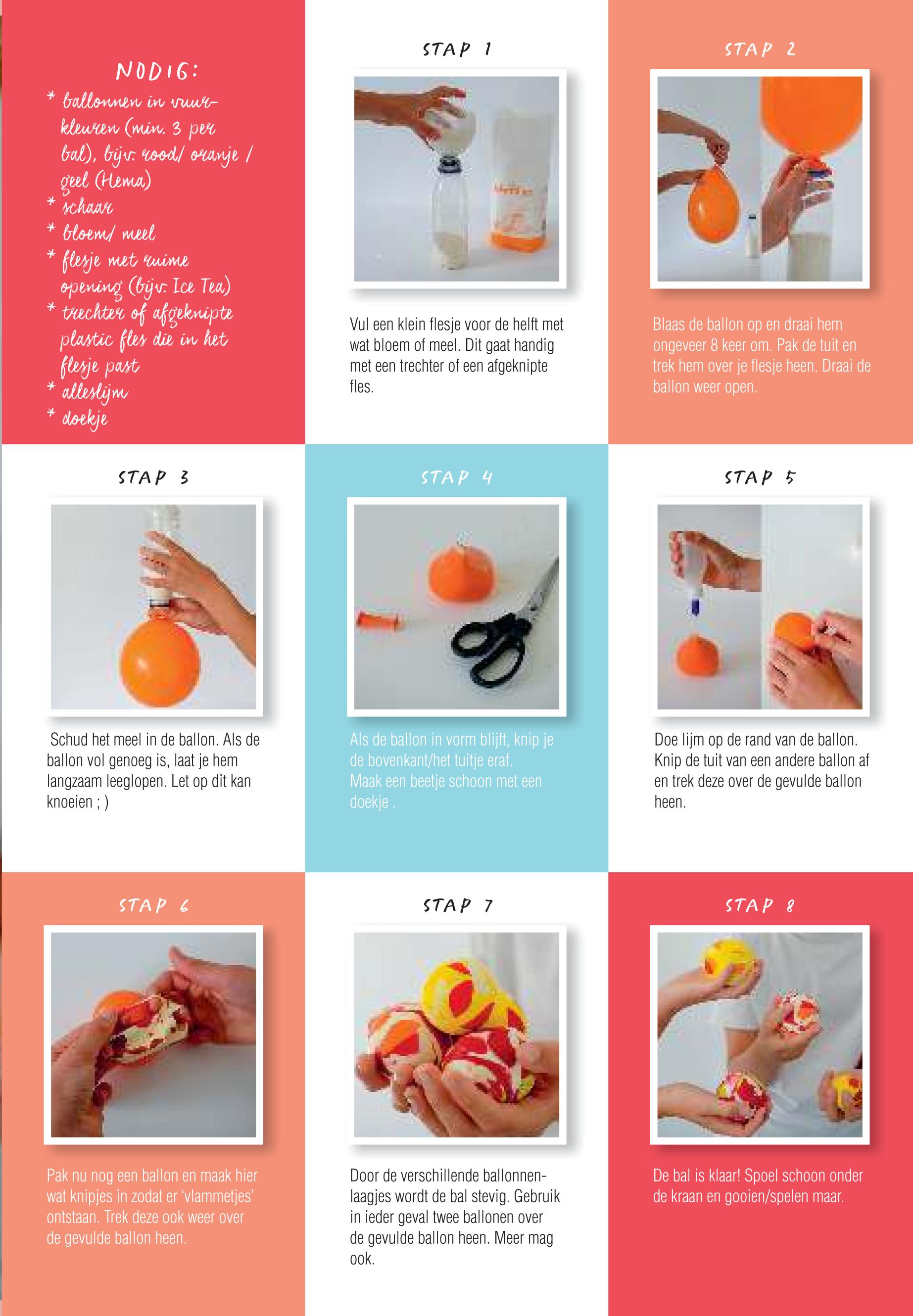 NODIG:
* ballonnen in vuurkleuren (min. 3 per bal), bijv. rood/ oranje / geel (Hema)
* schaar
* bloem/ meel
* flesje met ruime opening (bijv. Ice Tea)
* trechter of afgeknipte plastic fles die in het flesje past
* alleslijm
* doekje

STAP 1

Vul een klein flesje voor de helft met wat bloem of meel. Dit gaat handig met een trechter of een afgeknipte fles.

STAP 2

Blaas de ballon op en draai hem ongeveer 8 keer om. Pak de tuit en trek hem over je flesje heen. Draai de ballon weer open.

STAP 3

Schud het meel in de ballon. Als de ballon vol genoeg is, laat je hem langzaam leeglopen. Let op dit kan knoeien ; )

STAP 4

Als de ballon in vorm blijft, knip je de bovenkant/het tuitje eraf.
Maak een beetje schoon met een doekje .

STAP 5

Doe lijm op de rand van de ballon. Knip de tuit van een andere ballon af en trek deze over de gevulde ballon heen.

STAP 6

Pak nu nog een ballon en maak hier wat knipjes in zodat er 'vlammetjes' ontstaan. Trek deze ook weer over de gevulde ballon heen.

STAP 7

Door de verschillende ballonnenlaagjes wordt de bal stevig. Gebruik in ieder geval twee ballonen over de gevulde ballon heen. Meer mag ook.

STAP 8

De bal is klaar! Spoel schoon onder de kraan en gooien/spelen maar.