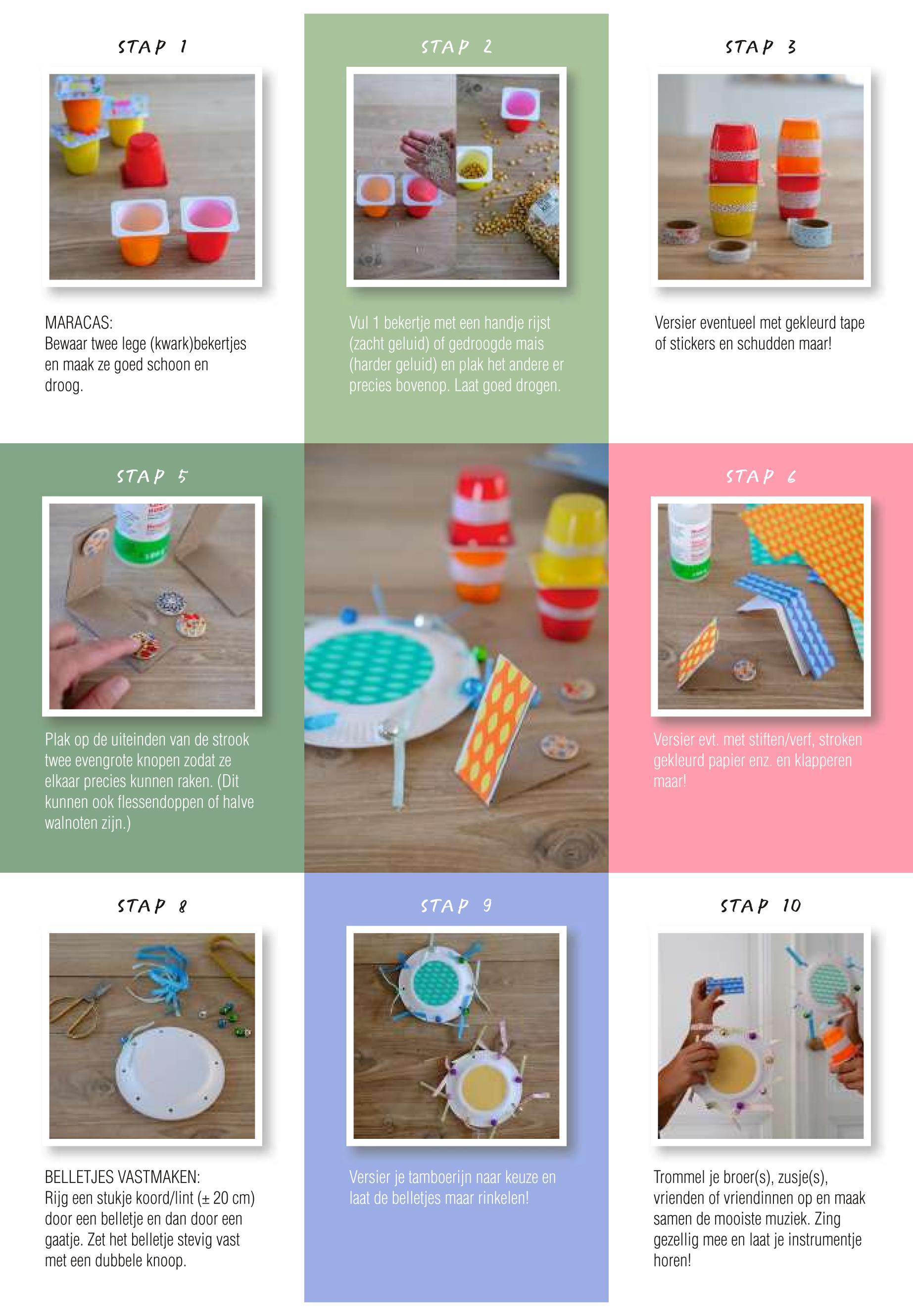 STAP 1

MARACAS:
Bewaar twee lege (kwark)bekertjes en maak ze goed schoon en droog.

STAP 2

Vul 1 bekertje met een handje rijst (zacht geluid) of gedroogde mais (harder geluid) en plak het andere er precies bovenop. Laat goed drogen.

STAP 3

Versier eventueel met gekleurd tape of stickers en schudden maar!

STAP 5

Plak op de uiteinden van de strook twee evengrote knopen zodat ze elkaar precies kunnen raken. (Dit kunnen ook flessendoppen of halve walnoten zijn.)

STAP 6

Versier evt. met stiften/verf, stroken gekleurd papier enz. en klapperen maar!

STAP 8

BELLETJES VASTMAKEN:
Rijg een stukje koord/lint (± 20 cm) door een belletje en dan door een gaatje. Zet het belletje stevig vast met een dubbele knoop.

STAP 9

Versier je tamboerijn naar keuze en laat de belletjes maar rinkelen!

STAP 10

Trommel je broer(s), zusje(s), vrienden of vriendinnen op en maak samen de mooiste muziek. Zing gezellig mee en laat je instrumentje horen!