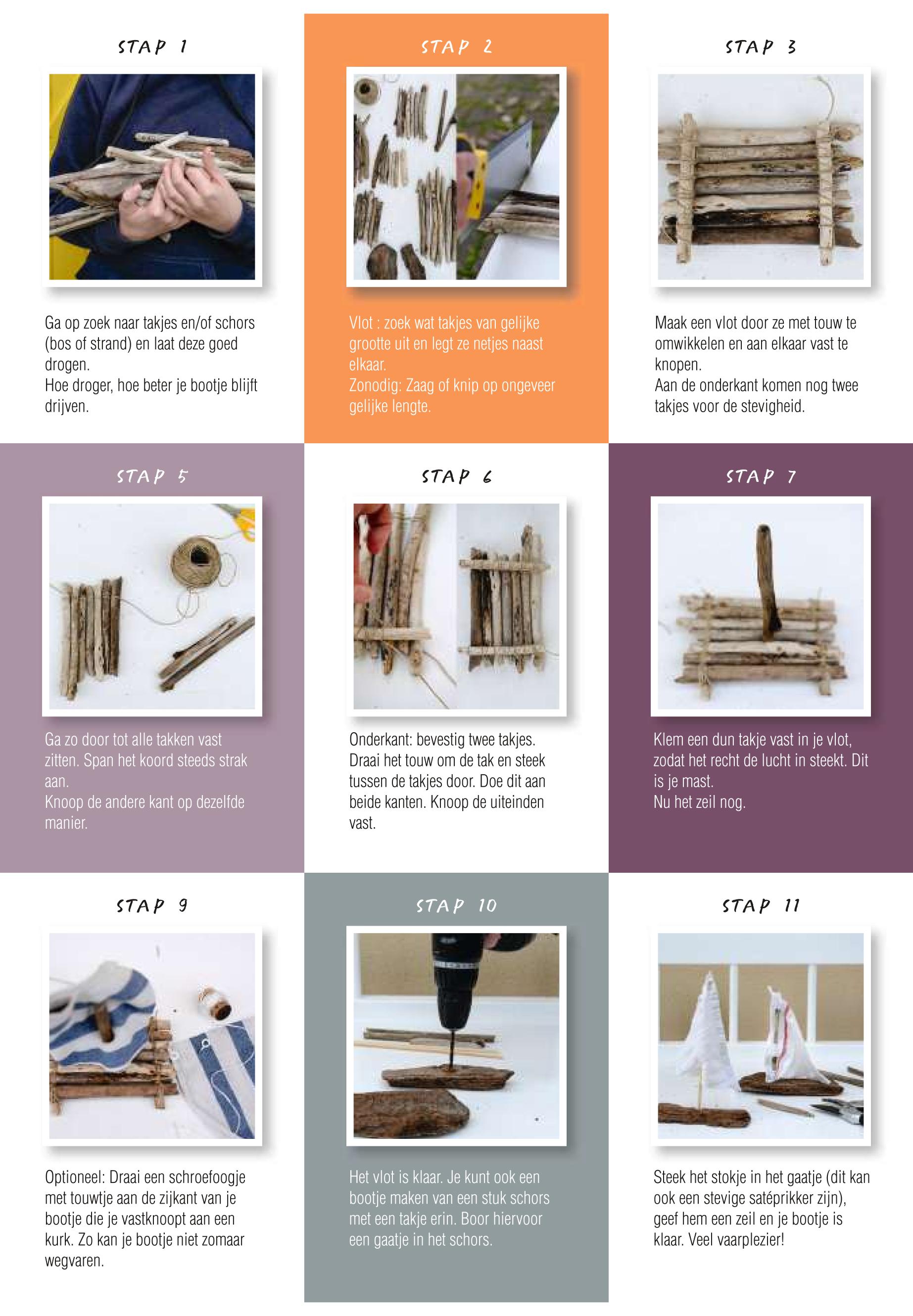 STAP 1

Ga op zoek naar takjes en/of schors (bos of strand) en laat deze goed drogen.
Hoe droger, hoe beter je bootje blijft drijven.

STAP 2

Vlot : zoek wat takjes van gelijke grootte uit en legt ze netjes naast elkaar.
Zonodig: Zaag of knip op ongeveer gelijke lengte.

STAP 3

Maak een vlot door ze met touw te omwikkelen en aan elkaar vast te knopen.
Aan de onderkant komen nog twee takjes voor de stevigheid.

STAP 5

Ga zo door tot alle takken vast zitten. Span het koord steeds strak aan.
Knoop de andere kant op dezelfde manier.

STAP 6

Onderkant: bevestig twee takjes. Draai het touw om de tak en steek tussen de takjes door. Doe dit aan beide kanten. Knoop de uiteinden vast.

STAP 7

Klem een dun takje vast in je vlot, zodat het recht de lucht in steekt. Dit is je mast.
Nu het zeil nog.

STAP 9

Optioneel: Draai een schroefoogje met touwtje aan de zijkant van je bootje die je vastknoopt aan een kurk. Zo kan je bootje niet zomaar wegvaren.

STAP 10

Het vlot is klaar. Je kunt ook een bootje maken van een stuk schors met een takje erin. Boor hiervoor een gaatje in het schors.

STAP 11

Steek het stokje in het gaatje (dit kan ook een stevige satéprikker zijn), geef hem een zeil en je bootje is klaar. Veel vaarplezier!