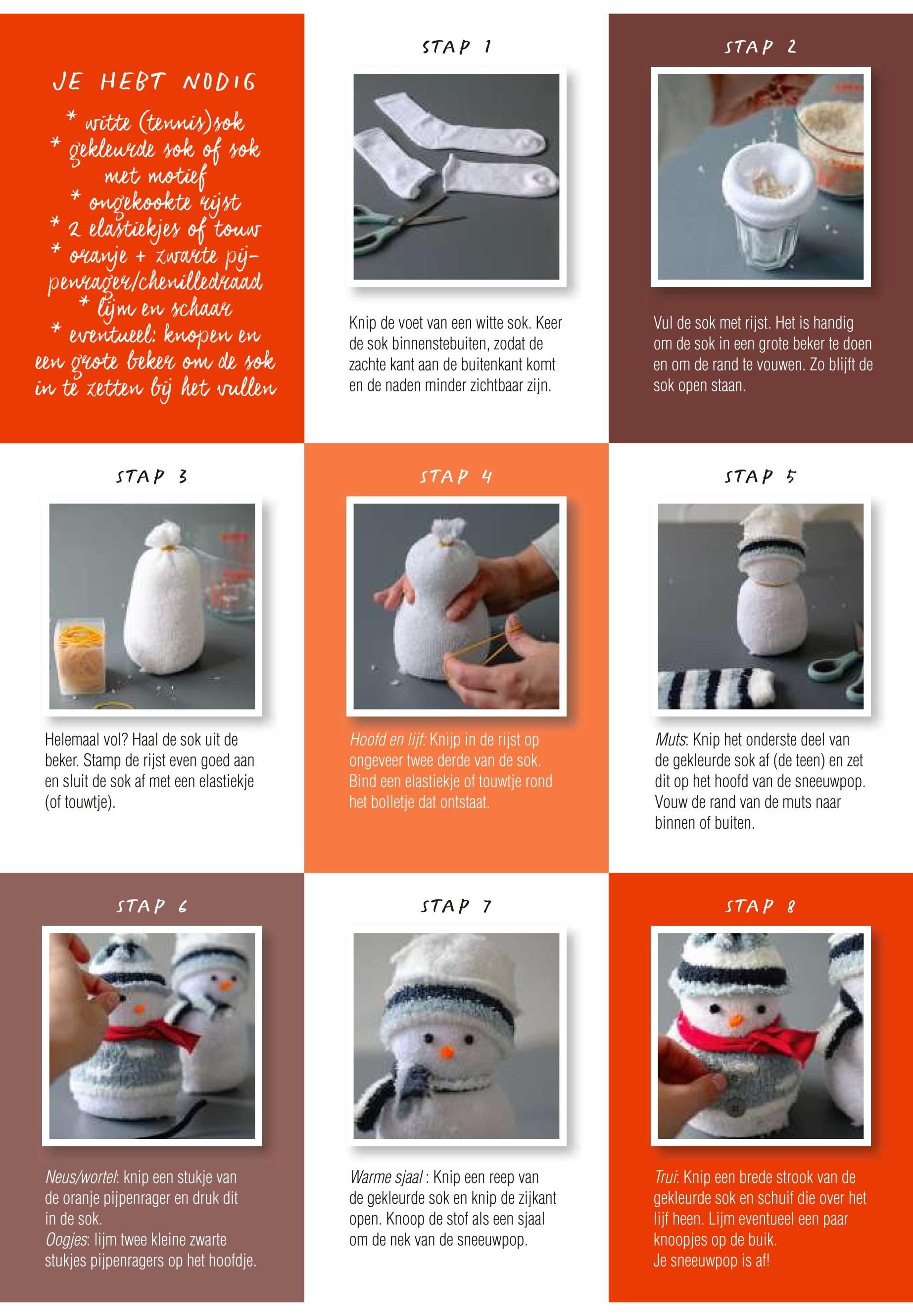 JE HEBT NODIG

* witte (tennis)sok
* gekleurde sok of sok met motief
* ongekookte rijst
* 2 elastiekjes of touw
* oranje + zwarte pijpenrager/chenilledraad
* lijm en schaar
* eventueel: knopen en een grote beker om de sok in te zetten bij het vullen

STAP 1

Knip de voet van een witte sok. Keer de sok binnenstebuiten, zodat de zachte kant aan de buitenkant komt en de naden minder zichtbaar zijn.

STAP 2

Vul de sok met rijst. Het is handig om de sok in een grote beker te doen en om de rand te vouwen. Zo blijft de sok open staan.

STAP 3

Helemaal vol? Haal de sok uit de beker. Stamp de rijst even goed aan en sluit de sok af met een elastiekje (of touwtje).

STAP 4

Hoofd en lijf: Knijp in de rijst op ongeveer twee derde van de sok. Bind een elastiekje of touwtje rond het bolletje dat ontstaat.

STAP 5

Muts: Knip het onderste deel van de gekleurde sok af (de teen) en zet dit op het hoofd van de sneeuwpop. Vouw de rand van de muts naar binnen of buiten.

STAP 6

Neus/wortel: knip een stukje van de oranje pijpenrager en druk dit in de sok.
Oogjes: lijm twee kleine zwarte stukjes pijpenragers op het hoofdje.

STAP 7

Warme sjaal : Knip een reep van de gekleurde sok en knip de zijkant open. Knoop de stof als een sjaal om de nek van de sneeuwpop.

STAP 8

Trui: Knip een brede strook van de gekleurde sok en schuif die over het lijf heen. Lijm eventueel een paar knoopjes op de buik.
Je sneeuwpop is af!