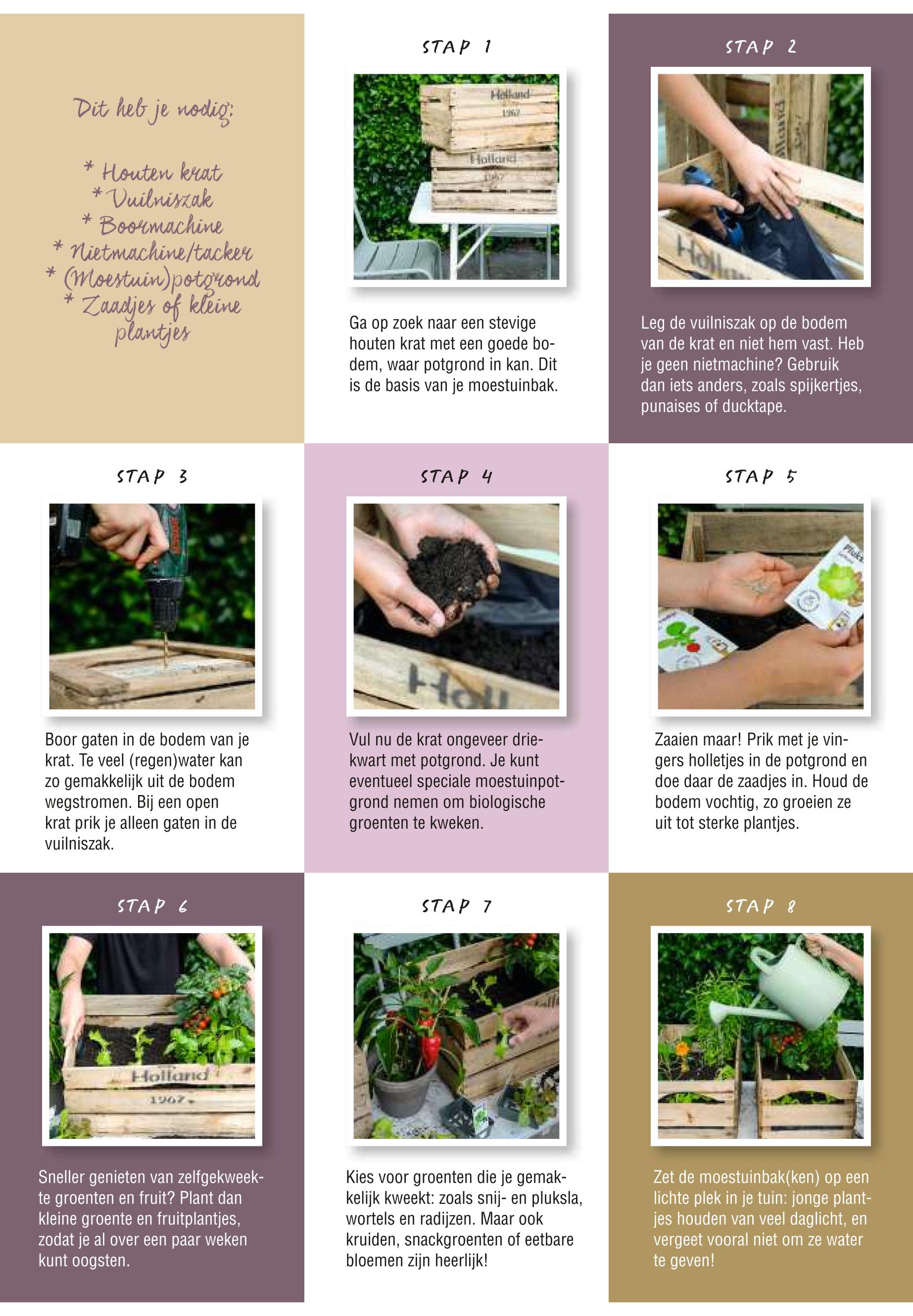 Dit heb je nodig:

* Houten krat
* Vuilniszak
* Boormachine
* Nietmachine/tacker
* (Moestuin)potgrond
* Zaadjes of kleine plantjes

STAP 1

Holland 1967

Holland 1967

Ga op zoek naar een stevige houten krat met een goede bodem, waar potgrond in kan. Dit is de basis van je moestuinbak.

STAP 2

Leg de vuilniszak op de bodem van de krat en niet hem vast. Heb je geen nietmachine? Gebruik dan iets anders, zoals spijkertjes, punaises of ducktape.

STAP 3

Boor gaten in de bodem van je krat. Te veel (regen)water kan zo gemakkelijk uit de bodem wegstromen. Bij een open krat prik je alleen gaten in de vuilniszak.

STAP 4

Vul nu de krat ongeveer driekwart met potgrond. Je kunt eventueel speciale moestuinpotgrond nemen om biologische groenten te kweken.

STAP 5

Zaaien maar! Prik met je vingers holletjes in de potgrond en doe daar de zaadjes in. Houd de bodem vochtig, zo groeien ze uit tot sterke plantjes.

STAP 6

Holland 1967

Sneller genieten van zelfgekweekte groenten en fruit? Plant dan kleine groente en fruitplantjes, zodat je al over een paar weken kunt oogsten.

STAP 7

Kies voor groenten die je gemakkelijk kweekt: zoals snij- en pluksla, wortels en radijzen. Maar ook kruiden, snackgroenten of eetbare bloemen zijn heerlijk!

STAP 8

Zet de moestuinbak(ken) op een lichte plek in je tuin: jonge plantjes houden van veel daglicht, en vergeet vooral niet om ze water te geven!