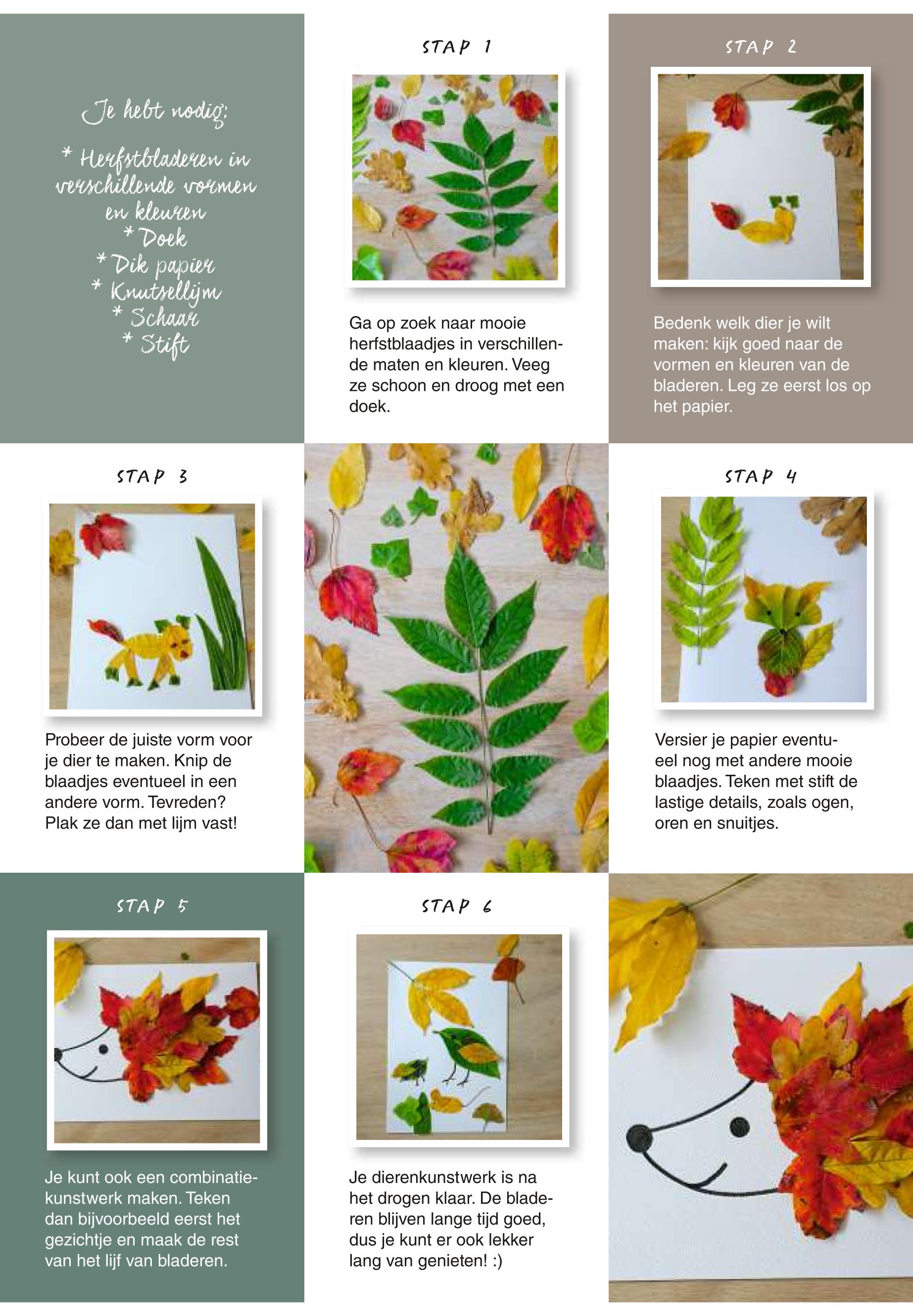 Je hebt nodig:

* Herfstbladeren in verschillende vormen en kleuren
* Doek
* Dik papier
* Knutsellijm
* Schaar
* Stift

STAP 1

Ga op zoek naar mooie herfstblaadjes in verschillende maten en kleuren. Veeg ze schoon en droog met een doek.

STAP 2

Bedenk welk dier je wilt maken: kijk goed naar de vormen en kleuren van de bladeren. Leg ze eerst los op het papier.

STAP 3

Probeer de juiste vorm voor je dier te maken. Knip de blaadjes eventueel in een andere vorm. Tevreden? Plak ze dan met lijm vast!

STAP 4

Versier je papier eventueel nog met andere mooie blaadjes. Teken met stift de lastige details, zoals ogen, oren en snuitjes.

STAP 5

Je kunt ook een combinatiekunstwerk maken. Teken dan bijvoorbeeld eerst het gezichtje en maak de rest van het lijf van bladeren.

STAP 6

Je dierenkunstwerk is na het drogen klaar. De bladeren blijven lange tijd goed, dus je kunt er ook lekker lang van genieten! :)