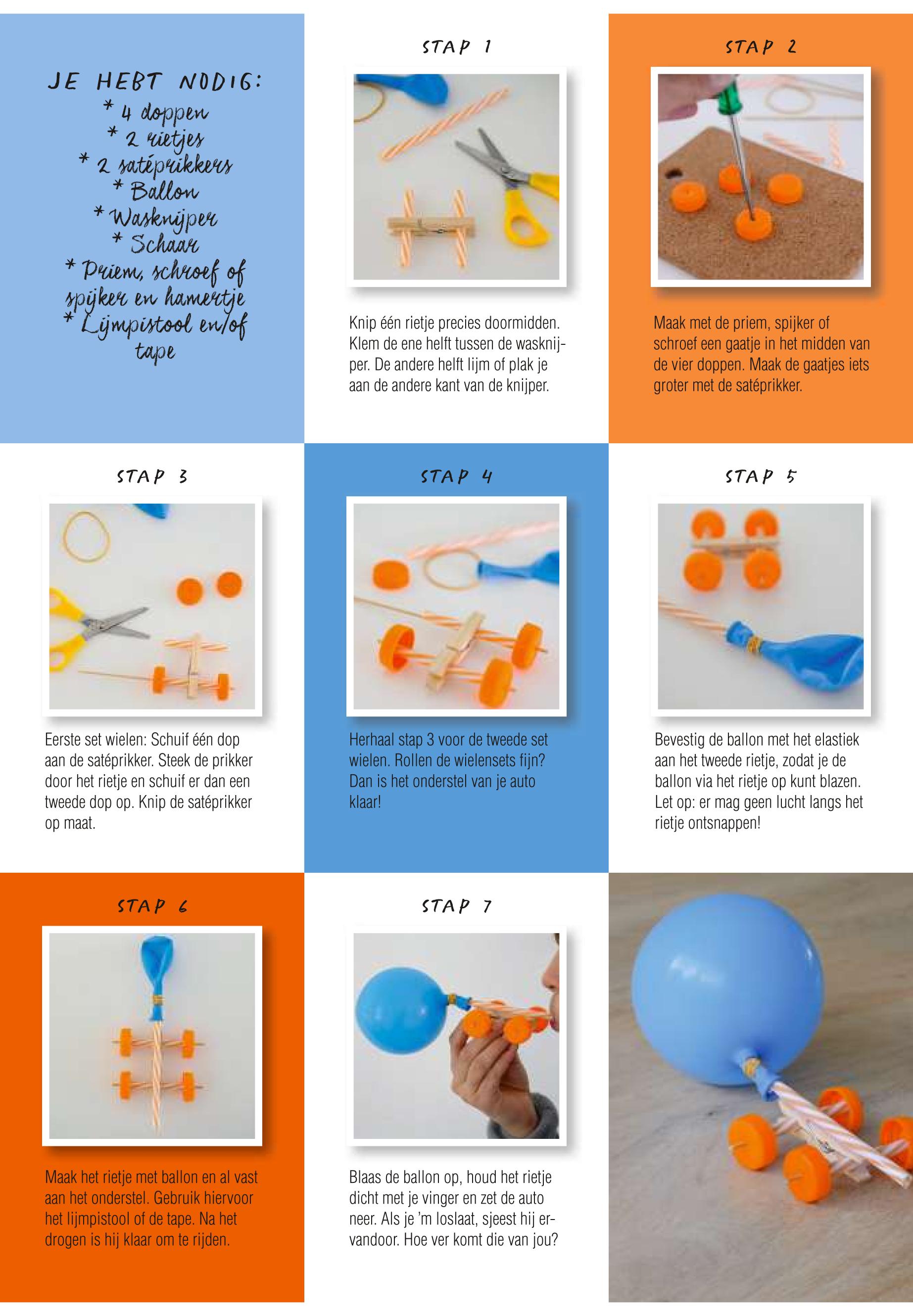 JE HEBT NODIG:
* 4 doppen
* 2 rietjes
* 2 satéprikkers
* Ballon
* Wasknijper
* Schaar
* Priem, schroef of spijker en hamertje
* Lijmpistool en/of tape

STAP 1

Knip één rietje precies doormidden. Klem de ene helft tussen de wasknijper. De andere helft lijm of plak je aan de andere kant van de knijper.

STAP 2

Maak met de priem, spijker of schroef een gaatje in het midden van de vier doppen. Maak de gaatjes iets groter met de satéprikker.

STAP 3

Eerste set wielen: Schuif één dop aan de satéprikker. Steek de prikker door het rietje en schuif er dan een tweede dop op. Knip de satéprikker op maat.

STAP 4

Herhaal stap 3 voor de tweede set wielen. Rollen de wielensets fijn? Dan is het onderstel van je auto klaar!

STAP 5

Bevestig de ballon met het elastiek aan het tweede rietje, zodat je de ballon via het rietje op kunt blazen. Let op: er mag geen lucht langs het rietje ontsnappen!

STAP 6

Maak het rietje met ballon en al vast aan het onderstel. Gebruik hiervoor het lijmpistool of de tape. Na het drogen is hij klaar om te rijden.

STAP 7

Blaas de ballon op, houd het rietje dicht met je vinger en zet de auto neer. Als je 'm loslaat, sjeest hij ervandoor. Hoe ver komt die van jou?