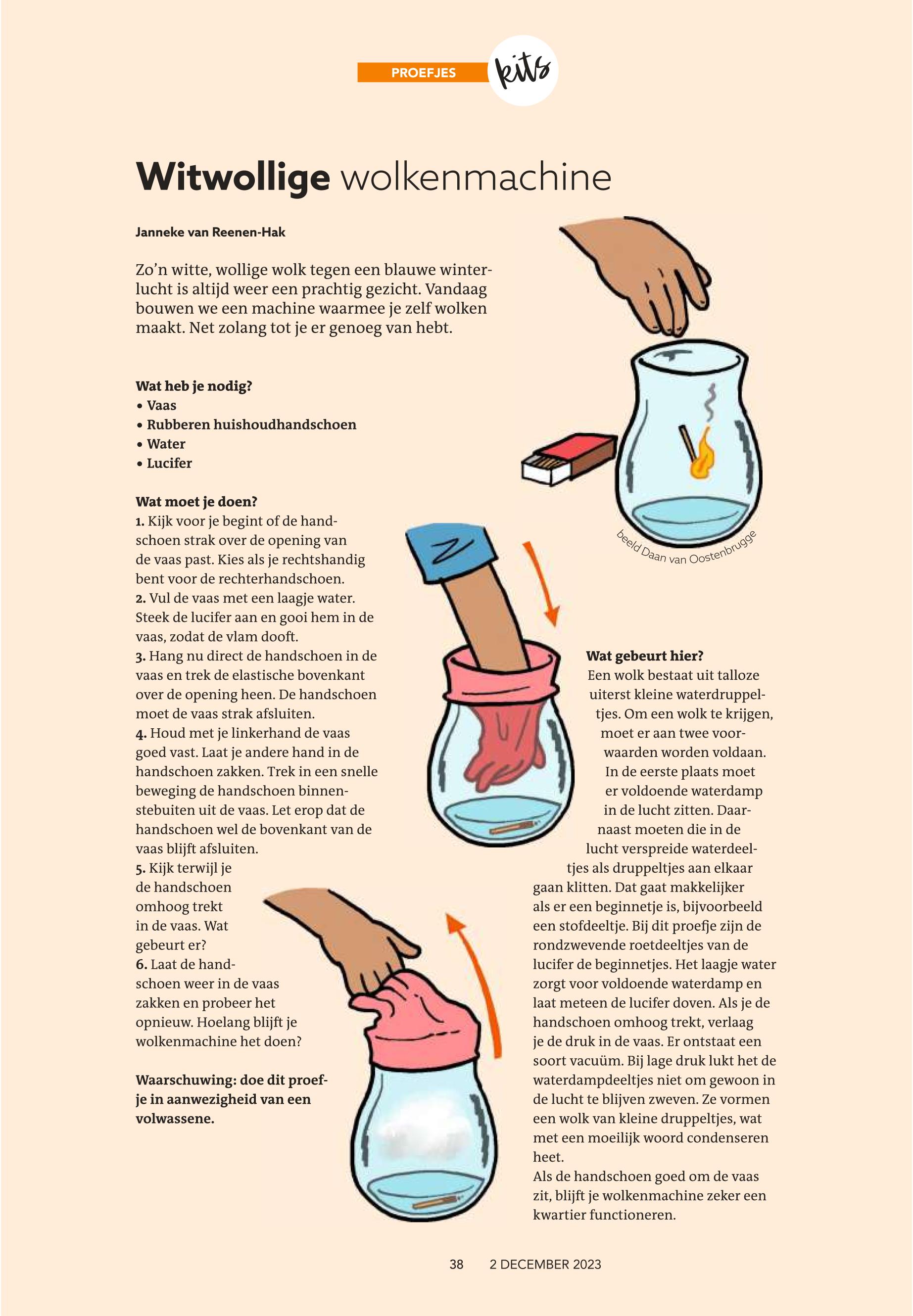 PROEFJES kits

Witwollige wolkenmachine

Janneke van Reenen-Hak

Zo'n witte, wollige wolk tegen een blauwe winterlucht is altijd weer een prachtig gezicht. Vandaag bouwen we een machine waarmee je zelf wolken maakt. Net zolang tot je er genoeg van hebt.

Wat heb je nodig?
• Vaas
• Rubberen huishoudhandschoen
• Water
• Lucifer

Wat moet je doen?
1. Kijk voor je begint of de handschoen strak over de opening van de vaas past. Kies als je rechtshandig bent voor de rechterhandschoen.
2. Vul de vaas met een laagje water. Steek de lucifer aan en gooi hem in de vaas, zodat de vlam dooft.
3. Hang nu direct de handschoen in de vaas en trek de elastische bovenkant over de opening heen. De handschoen moet de vaas strak afsluiten.
4. Houd met je linkerhand de vaas goed vast. Laat je andere hand in de handschoen zakken. Trek in een snelle beweging de handschoen binnenstebuiten uit de vaas. Let erop dat de handschoen wel de bovenkant van de vaas blijft afsluiten.
5. Kijk terwijl je de handschoen omhoog trekt in de vaas. Wat gebeurt er?
6. Laat de handschoen weer in de vaas zakken en probeer het opnieuw. Hoelang blijft je wolkenmachine het doen?

Waarschuwing: doe dit proefje in aanwezigheid van een volwassene.

beeld Daan van Oostenbrugge

Wat gebeurt hier?
Een wolk bestaat uit talloze uiterst kleine waterdruppeltjes. Om een wolk te krijgen, moet er aan twee voorwaarden worden voldaan. In de eerste plaats moet er voldoende waterdamp in de lucht zitten. Daarnaast moeten die in de lucht verspreide waterdeeltjes als druppeltjes aan elkaar gaan klitten. Dat gaat makkelijker als er een beginnetje is, bijvoorbeeld een stofdeeltje. Bij dit proefje zijn de rondzwevende roetdeeltjes van de lucifer de beginnetjes. Het laagje water zorgt voor voldoende waterdamp en laat meteen de lucifer doven. Als je de handschoen omhoog trekt, verlaag je de druk in de vaas. Er ontstaat een soort vacuüm. Bij lage druk lukt het de waterdampdeeltjes niet om gewoon in de lucht te blijven zweven. Ze vormen een wolk van kleine druppeltjes, wat met een moeilijk woord condenseren heet.
Als de handschoen goed om de vaas zit, blijft je wolkenmachine zeker een kwartier functioneren.

38 2 DECEMBER 2023