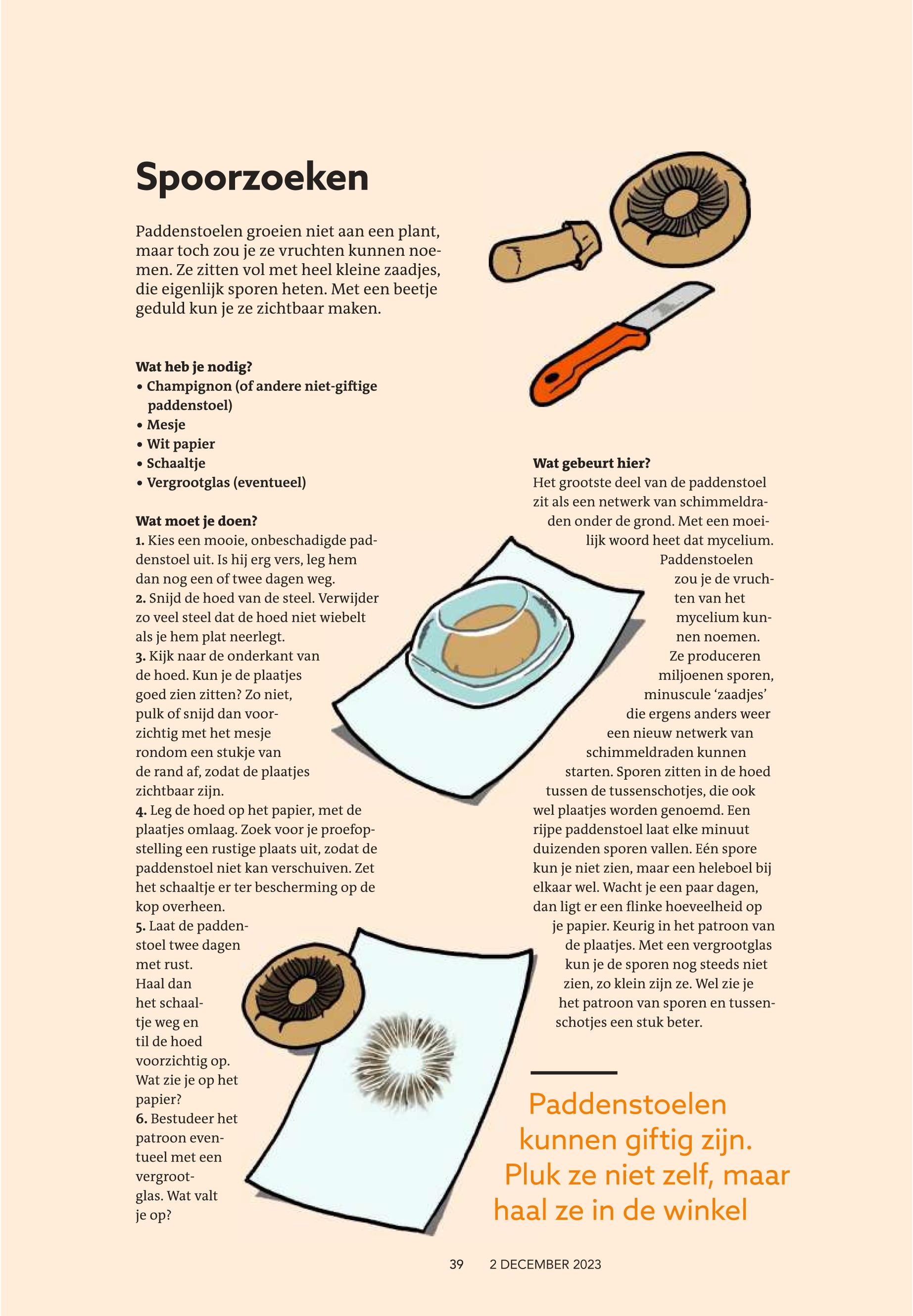 Spoorzoeken

Paddenstoelen groeien niet aan een plant, maar toch zou je ze vruchten kunnen noemen. Ze zitten vol met heel kleine zaadjes, die eigenlijk sporen heten. Met een beetje geduld kun je ze zichtbaar maken.

Wat heb je nodig?
• Champignon (of andere niet-giftige paddenstoel)
• Mesje
• Wit papier
• Schaaltje
• Vergrootglas (eventueel)

Wat moet je doen?
1. Kies een mooie, onbeschadigde paddenstoel uit. Is hij erg vers, leg hem dan nog een of twee dagen weg.
2. Snijd de hoed van de steel. Verwijder zo veel steel dat de hoed niet wiebelt als je hem plat neerlegt.
3. Kijk naar de onderkant van de hoed. Kun je de plaatjes goed zien zitten? Zo niet, pulk of snijd dan voorzichtig met het mesje rondom een stukje van de rand af, zodat de plaatjes zichtbaar zijn.
4. Leg de hoed op het papier, met de plaatjes omlaag. Zoek voor je proefopstelling een rustige plaats uit, zodat de paddenstoel niet kan verschuiven. Zet het schaaltje er ter bescherming op de kop overheen.
5. Laat de paddenstoel twee dagen met rust. Haal dan het schaaltje weg en til de hoed voorzichtig op. Wat zie je op het papier?
6. Bestudeer het patroon eventueel met een vergrootglas. Wat valt je op?

Wat gebeurt hier?
Het grootste deel van de paddenstoel zit als een netwerk van schimmeldraden onder de grond. Met een moeilijk woord heet dat mycelium. Paddenstoelen zou je de vruchten van het mycelium kunnen noemen. Ze produceren miljoenen sporen, minuscule ‘zaadjes’ die ergens anders weer een nieuw netwerk van schimmeldraden kunnen starten. Sporen zitten in de hoed tussen de tussenschotjes, die ook wel plaatjes worden genoemd. Een rijpe paddenstoel laat elke minuut duizenden sporen vallen. Eén spore kun je niet zien, maar een heleboel bij elkaar wel. Wacht je een paar dagen, dan ligt er een flinke hoeveelheid op je papier. Keurig in het patroon van de plaatjes. Met een vergrootglas kun je de sporen nog steeds niet zien, zo klein zijn ze. Wel zie je het patroon van sporen en tussenschotjes een stuk beter.

Paddenstoelen kunnen giftig zijn. Pluk ze niet zelf, maar haal ze in de winkel

39 2 DECEMBER 2023