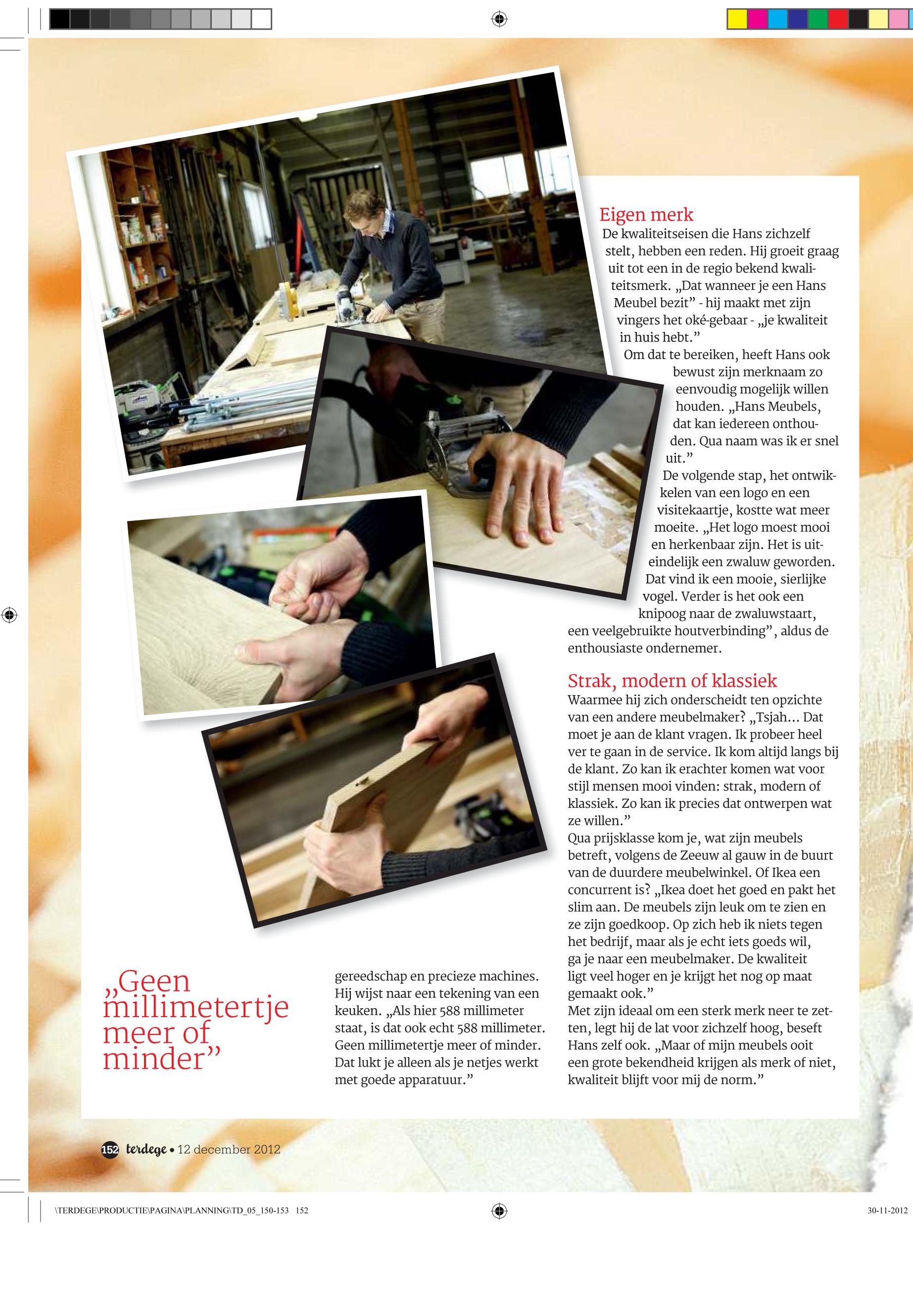 „Geen millimetertje meer of minder”

gereedschap en precieze machines. Hij wijst naar een tekening van een keuken. „Als hier 588 millimeter staat, is dat ook echt 588 millimeter. Geen millimetertje meer of minder. Dat lukt je alleen als je netjes werkt met goede apparatuur.”

Eigen merk
De kwaliteitseisen die Hans zichzelf stelt, hebben een reden. Hij groeit graag uit tot een in de regio bekend kwaliteitsmerk. „Dat wanneer je een Hans Meubel bezit” - hij maakt met zijn vingers het oké-gebaar - „je kwaliteit in huis hebt.”
Om dat te bereiken, heeft Hans ook bewust zijn merknaam zo eenvoudig mogelijk willen houden. „Hans Meubels, dat kan iedereen onthouden. Qua naam was ik er snel uit.”
De volgende stap, het ontwikkelen van een logo en een visitekaartje, kostte wat meer moeite. „Het logo moest mooi en herkenbaar zijn. Het is uiteindelijk een zwaluw geworden. Dat vind ik een mooie, sierlijke vogel. Verder is het ook een knipoog naar de zwaluwstaart, een veelgebruikte houtverbinding”, aldus de enthousiaste ondernemer.

Strak, modern of klassiek
Waarmee hij zich onderscheidt ten opzichte van een andere meubelmaker? „Tsjah... Dat moet je aan de klant vragen. Ik probeer heel ver te gaan in de service. Ik kom altijd langs bij de klant. Zo kan ik erachter komen wat voor stijl mensen mooi vinden: strak, modern of klassiek. Zo kan ik precies dat ontwerpen wat ze willen.”
Qua prijsklasse kom je, wat zijn meubels betreft, volgens de Zeeuw al gauw in de buurt van de duurdere meubelwinkel. Of Ikea een concurrent is? „Ikea doet het goed en pakt het slim aan. De meubels zijn leuk om te zien en ze zijn goedkoop. Op zich heb ik niets tegen het bedrijf, maar als je echt iets goeds wil, ga je naar een meubelmaker. De kwaliteit ligt veel hoger en je krijgt het nog op maat gemaakt ook.”
Met zijn ideaal om een sterk merk neer te zetten, legt hij de lat voor zichzelf hoog, beseft Hans zelf ook. „Maar of mijn meubels ooit een grote bekendheid krijgen als merk of niet, kwaliteit blijft voor mij de norm.”

152 terdege • 12 december 2012

\TERDEGE\PRODUCTIE\PAGINA\PLANNING\TD_05_150-153 152
30-11-2012