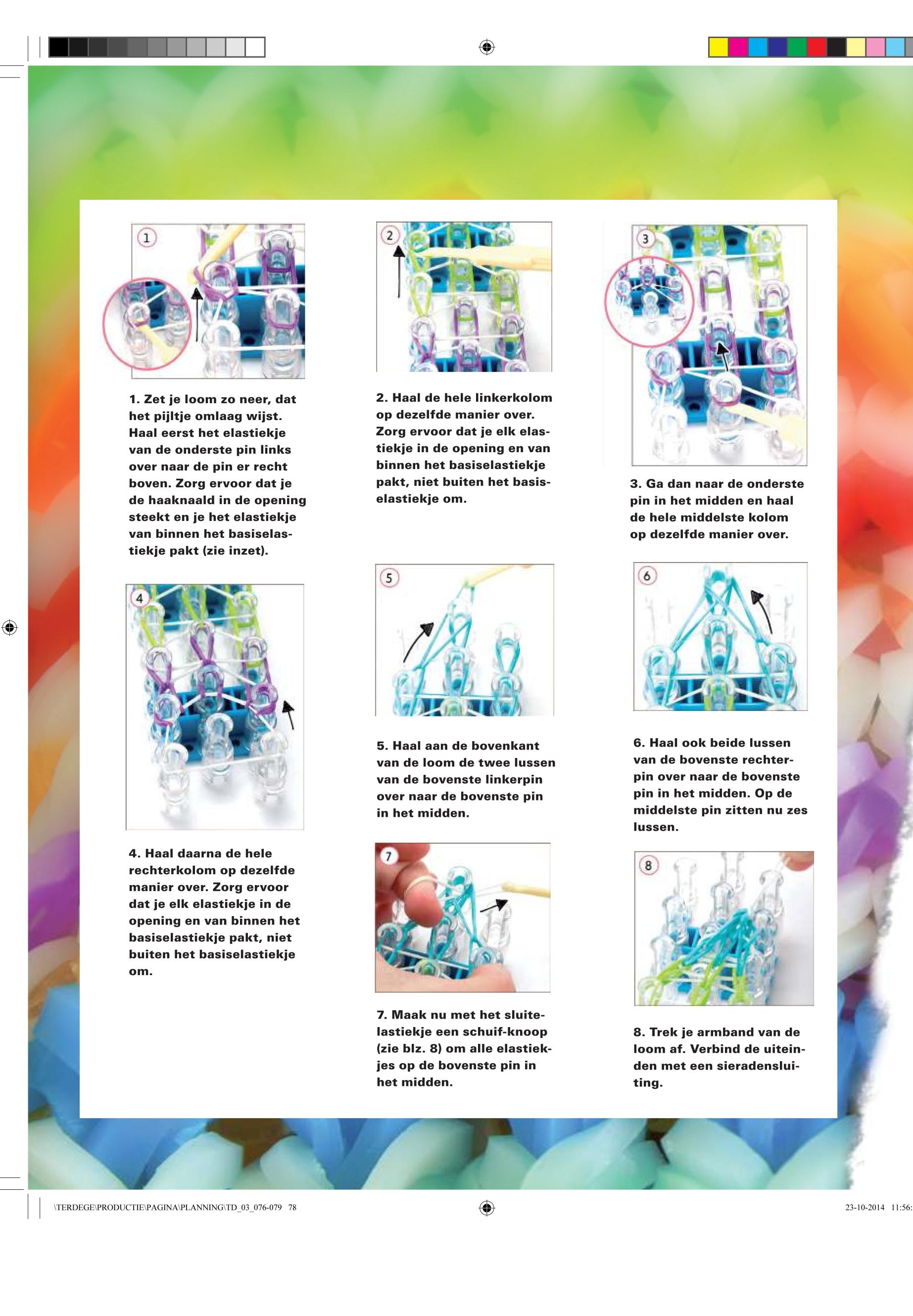 1

1. Zet je loom zo neer, dat het pijltje omlaag wijst. Haal eerst het elastiekje van de onderste pin links over naar de pin er recht boven. Zorg ervoor dat je de haaknaald in de opening steekt en je het elastiekje van binnen het basiselastiekje pakt (zie inzet).

2

2. Haal de hele linkerkolom op dezelfde manier over. Zorg ervoor dat je elk elastiekje in de opening en van binnen het basiselastiekje pakt, niet buiten het basiselastiekje om.

3

3. Ga dan naar de onderste pin in het midden en haal de hele middelste kolom op dezelfde manier over.

4

4. Haal daarna de hele rechterkolom op dezelfde manier over. Zorg ervoor dat je elk elastiekje in de opening en van binnen het basiselastiekje pakt, niet buiten het basiselastiekje om.

5

5. Haal aan de bovenkant van de loom de twee lussen van de bovenste linkerpin over naar de bovenste pin in het midden.

6

6. Haal ook beide lussen van de bovenste rechterpin over naar de bovenste pin in het midden. Op de middelste pin zitten nu zes lussen.

7

7. Maak nu met het sluitelastiekje een schuif-knoop (zie blz. 8) om alle elastiekjes op de bovenste pin in het midden.

8

8. Trek je armband van de loom af. Verbind de uiteinden met een sieradensluiting.

\TERDEGE\PRODUCTIE\PAGINA\PLANNING\TD_03_076-079 78

23-10-2014 11:56: