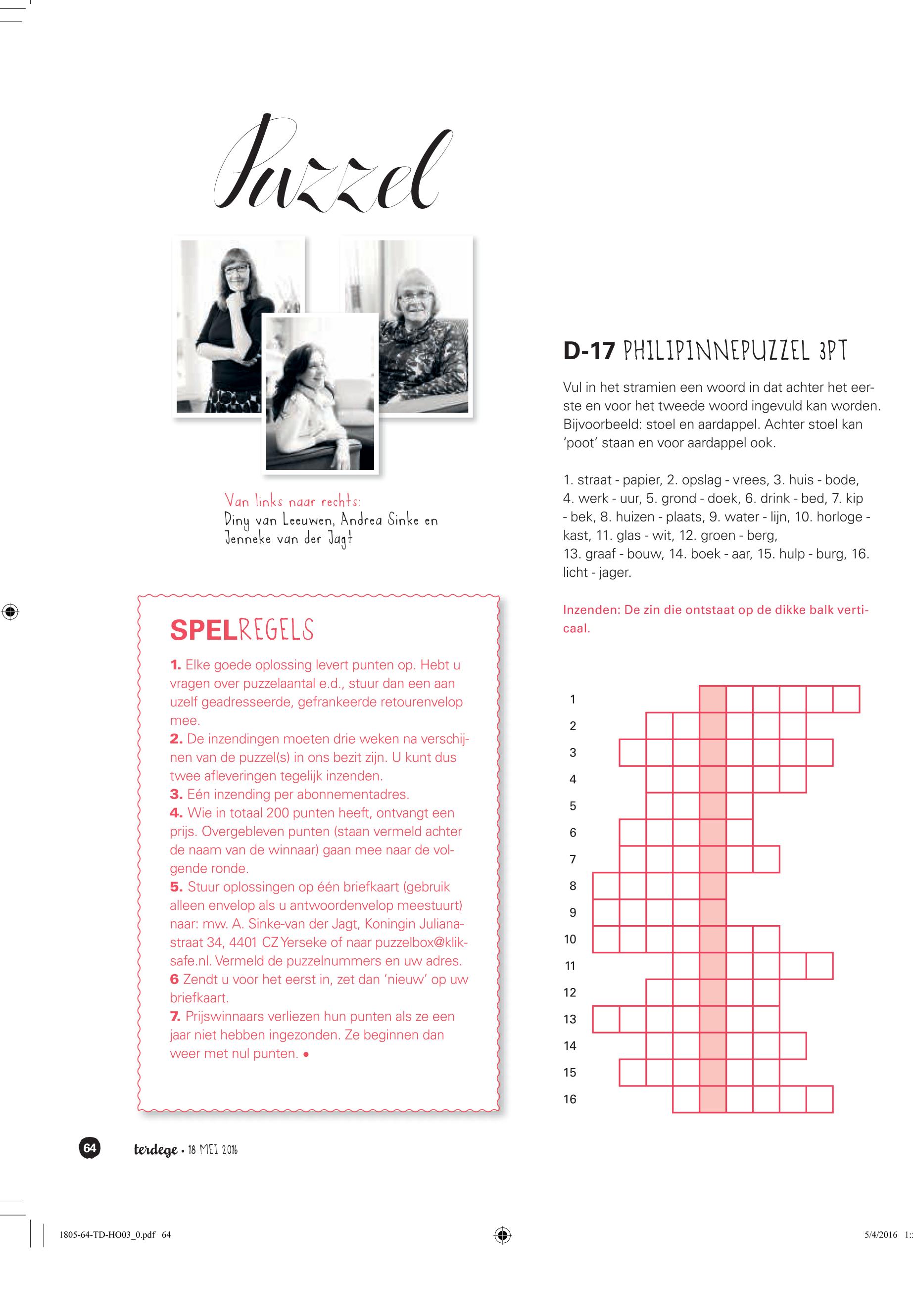 Puzzel

Van links naar rechts:
Diny van Leeuwen, Andrea Sinke en Jenneke van der Jagt

SPELREGELS

1. Elke goede oplossing levert punten op. Hebt u vragen over puzzelaantal e.d., stuur dan een aan uzelf geadresseerde, gefrankeerde retourenvelop mee.
2. De inzendingen moeten drie weken na verschijnen van de puzzel(s) in ons bezit zijn. U kunt dus twee afleveringen tegelijk inzenden.
3. Eén inzending per abonnementadres.
4. Wie in totaal 200 punten heeft, ontvangt een prijs. Overgebleven punten (staan vermeld achter de naam van de winnaar) gaan mee naar de volgende ronde.
5. Stuur oplossingen op één briefkaart (gebruik alleen envelop als u antwoordenvelop meestuurt) naar: mw. A. Sinke-van der Jagt, Koningin Julianastraat 34, 4401 CZ Yerseke of naar puzzelbox@kliksafe.nl. Vermeld de puzzelnummers en uw adres.
6 Zendt u voor het eerst in, zet dan 'nieuw' op uw briefkaart.
7. Prijswinnaars verliezen hun punten als ze een jaar niet hebben ingezonden. Ze beginnen dan weer met nul punten. •

D-17 PHILIPINNEPUZZEL 3PT

Vul in het stramien een woord in dat achter het eerste en voor het tweede woord ingevuld kan worden. Bijvoorbeeld: stoel en aardappel. Achter stoel kan 'poot' staan en voor aardappel ook.

1. straat - papier, 2. opslag - vrees, 3. huis - bode, 4. werk - uur, 5. grond - doek, 6. drink - bed, 7. kip - bek, 8. huizen - plaats, 9. water - lijn, 10. horloge - kast, 11. glas - wit, 12. groen - berg, 13. graaf - bouw, 14. boek - aar, 15. hulp - burg, 16. licht - jager.

Inzenden: De zin die ontstaat op de dikke balk verticaal.

1
2
3
4
5
6
7
8
9
10
11
12
13
14
15
16

64 terdege • 18 MEI 2016

1805-64-TD-HO03_0.pdf 64 5/4/2016 1: