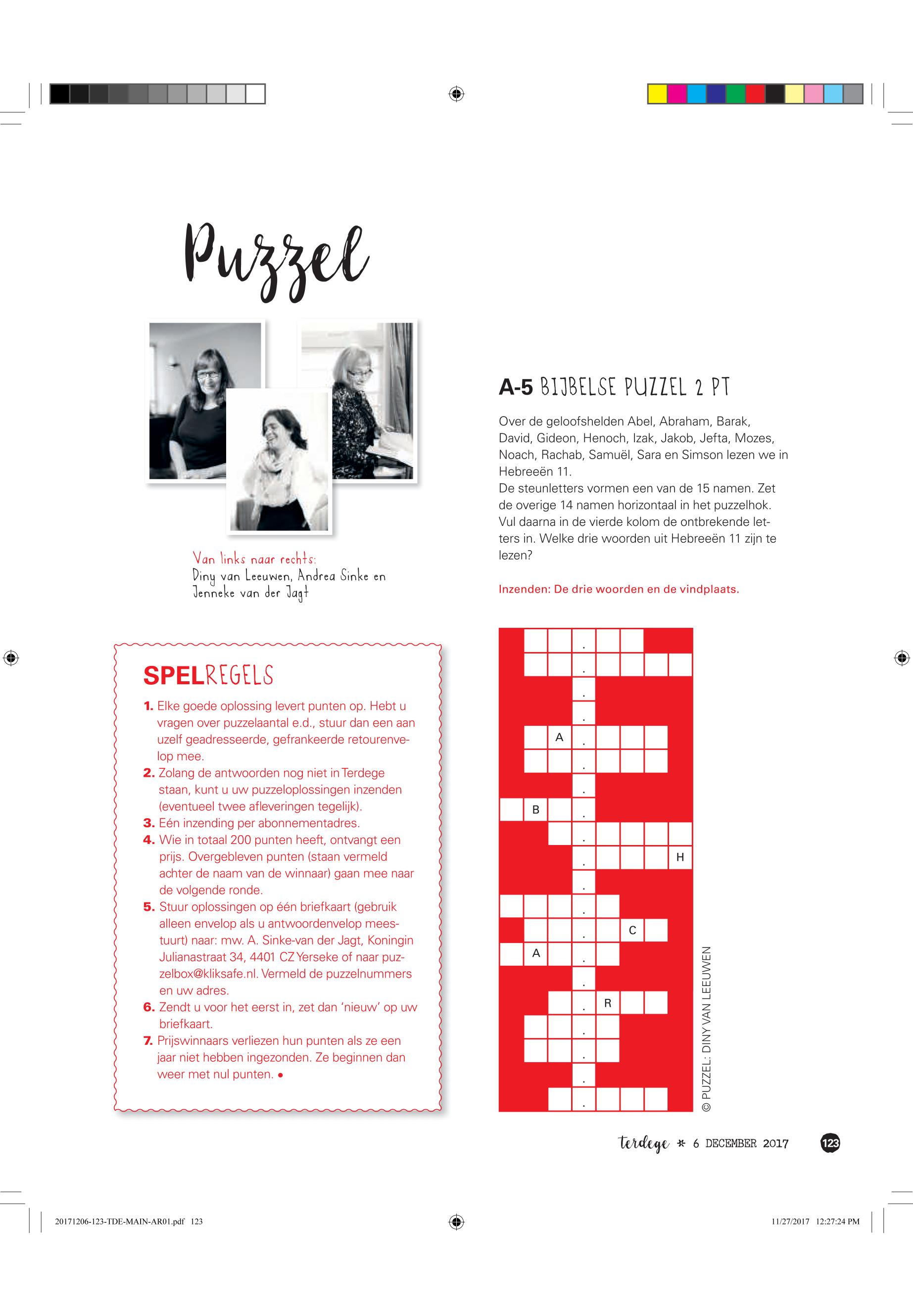 Puzzel

Van links naar rechts:
Diny van Leeuwen, Andrea Sinke en Jenneke van der Jagt

SPELREGELS

1. Elke goede oplossing levert punten op. Hebt u vragen over puzzelaantal e.d., stuur dan een aan uzelf geadresseerde, gefrankeerde retourenvelop mee.
2. Zolang de antwoorden nog niet in Terdege staan, kunt u uw puzzeloplossingen inzenden (eventueel twee afleveringen tegelijk).
3. Eén inzending per abonnementadres.
4. Wie in totaal 200 punten heeft, ontvangt een prijs. Overgebleven punten (staan vermeld achter de naam van de winnaar) gaan mee naar de volgende ronde.
5. Stuur oplossingen op één briefkaart (gebruik alleen envelop als u antwoordenvelop meestuurt) naar: mw. A. Sinke-van der Jagt, Koningin Julianastraat 34, 4401 CZ Yerseke of naar puzzelbox@kliksafe.nl. Vermeld de puzzelnummers en uw adres.
6. Zendt u voor het eerst in, zet dan 'nieuw' op uw briefkaart.
7. Prijswinnaars verliezen hun punten als ze een jaar niet hebben ingezonden. Ze beginnen dan weer met nul punten. •

A-5 BIJBELSE PUZZEL 2 PT

Over de geloofshelden Abel, Abraham, Barak, David, Gideon, Henoch, Izak, Jakob, Jefta, Mozes, Noach, Rachab, Samuël, Sara en Simson lezen we in Hebreeën 11.
De steunletters vormen een van de 15 namen. Zet de overige 14 namen horizontaal in het puzzelhok. Vul daarna in de vierde kolom de ontbrekende letters in. Welke drie woorden uit Hebreeën 11 zijn te lezen?

Inzenden: De drie woorden en de vindplaats.

A
B
H
C
A
R

© PUZZEL: DINY VAN LEEUWEN

terdege * 6 DECEMBER 2017 123

20171206-123-TDE-MAIN-AR01.pdf 123
11/27/2017 12:27:24 PM