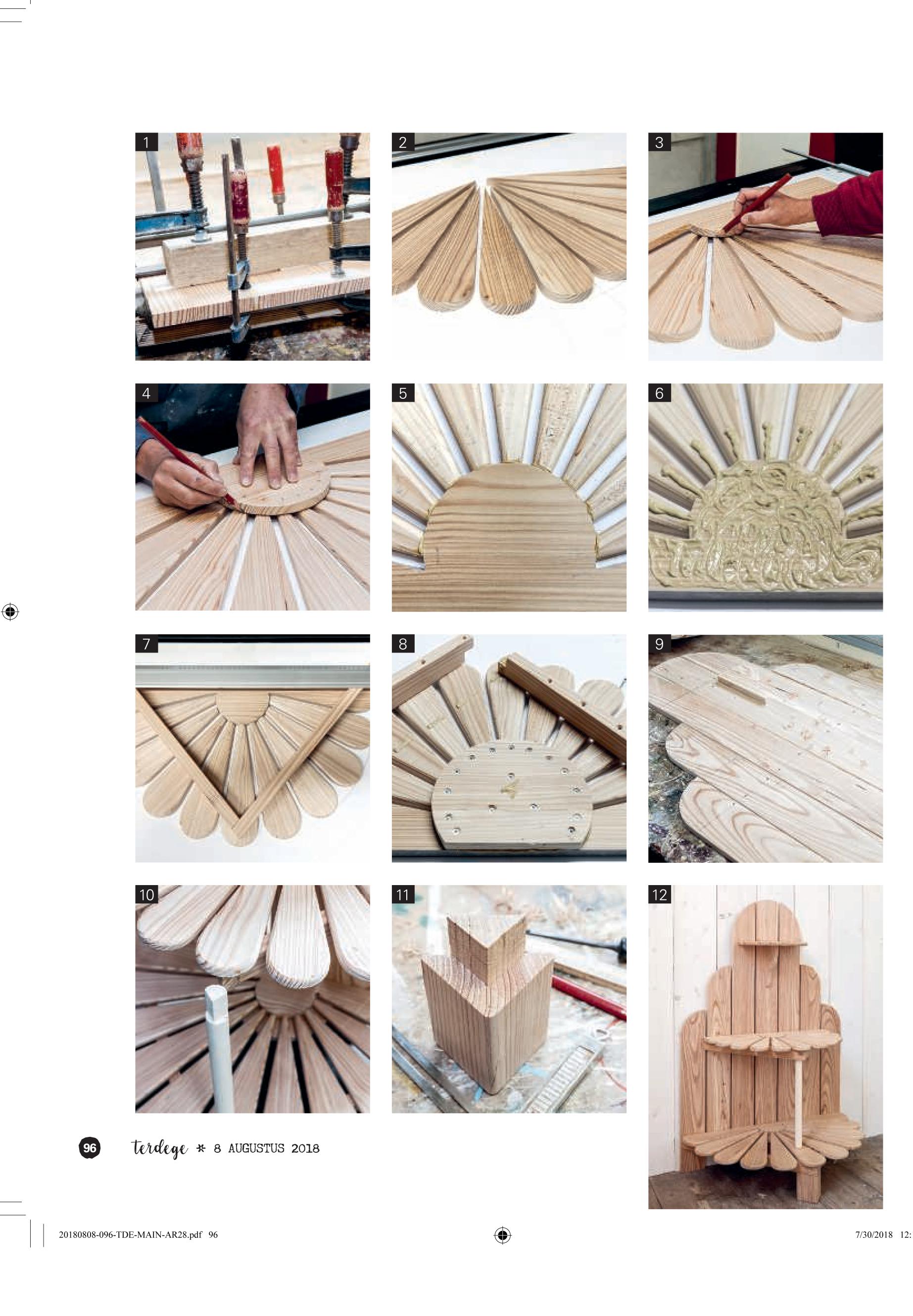 1

2

3

4

5

6

7

8

9

10

11

12

96 terdege * 8 AUGUSTUS 2018

20180808-096-TDE-MAIN-AR28.pdf 96

7/30/2018 12: