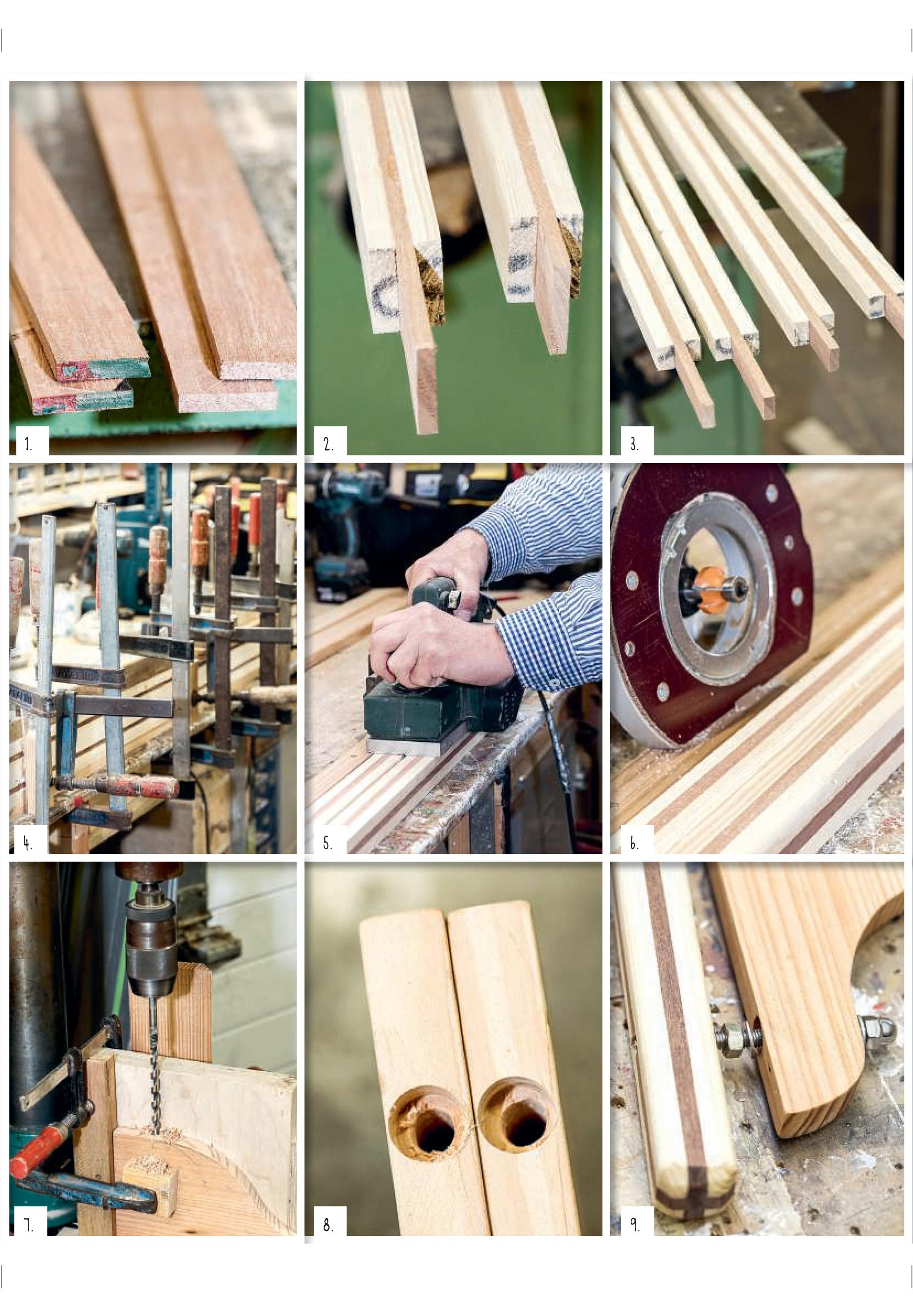 1.

2.

3.

4.

5.

6.

7.

8.

9.