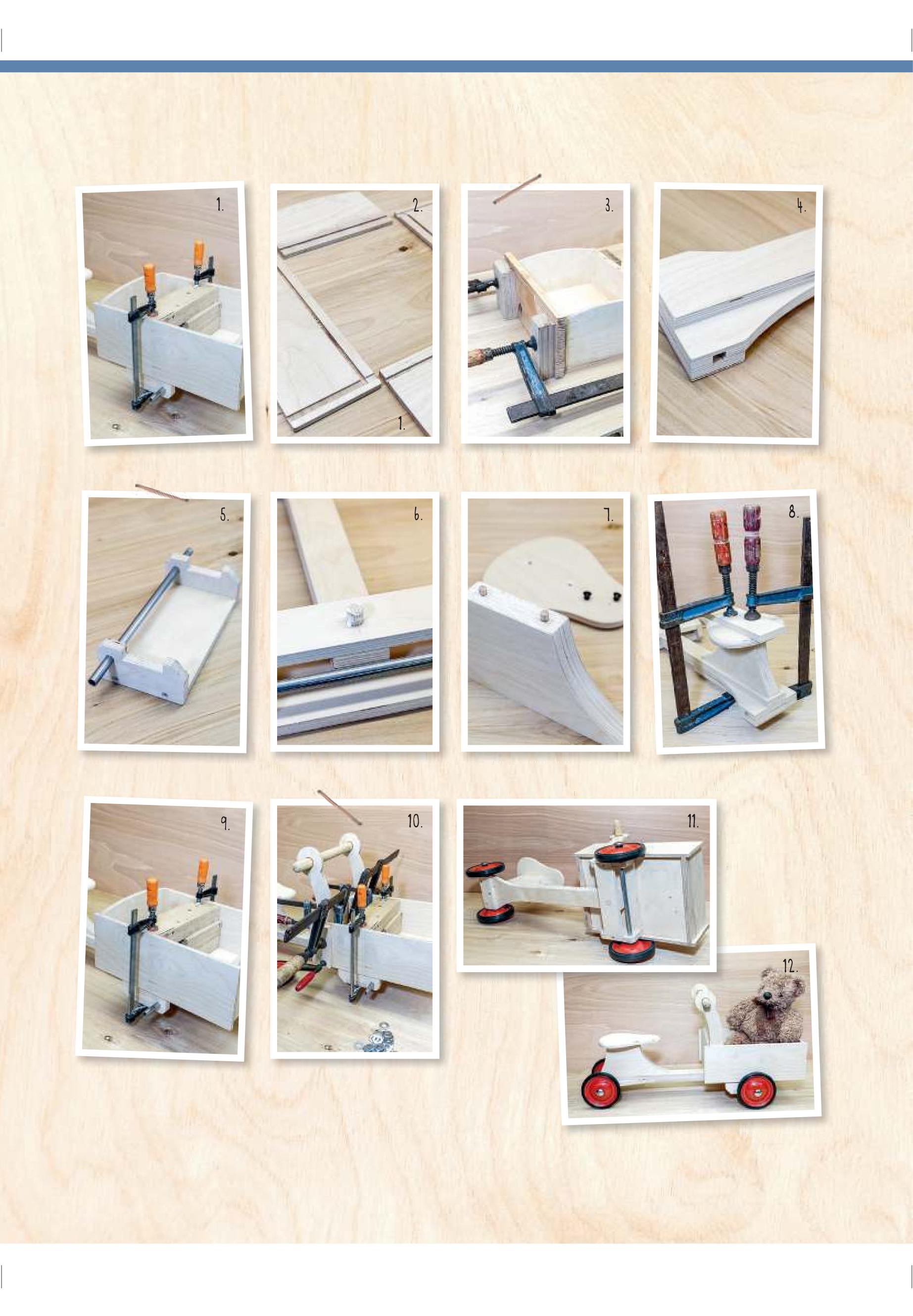 1.

2.

1.

3.

4.

5.

6.

7.

8.

9.

10.

11.

12.