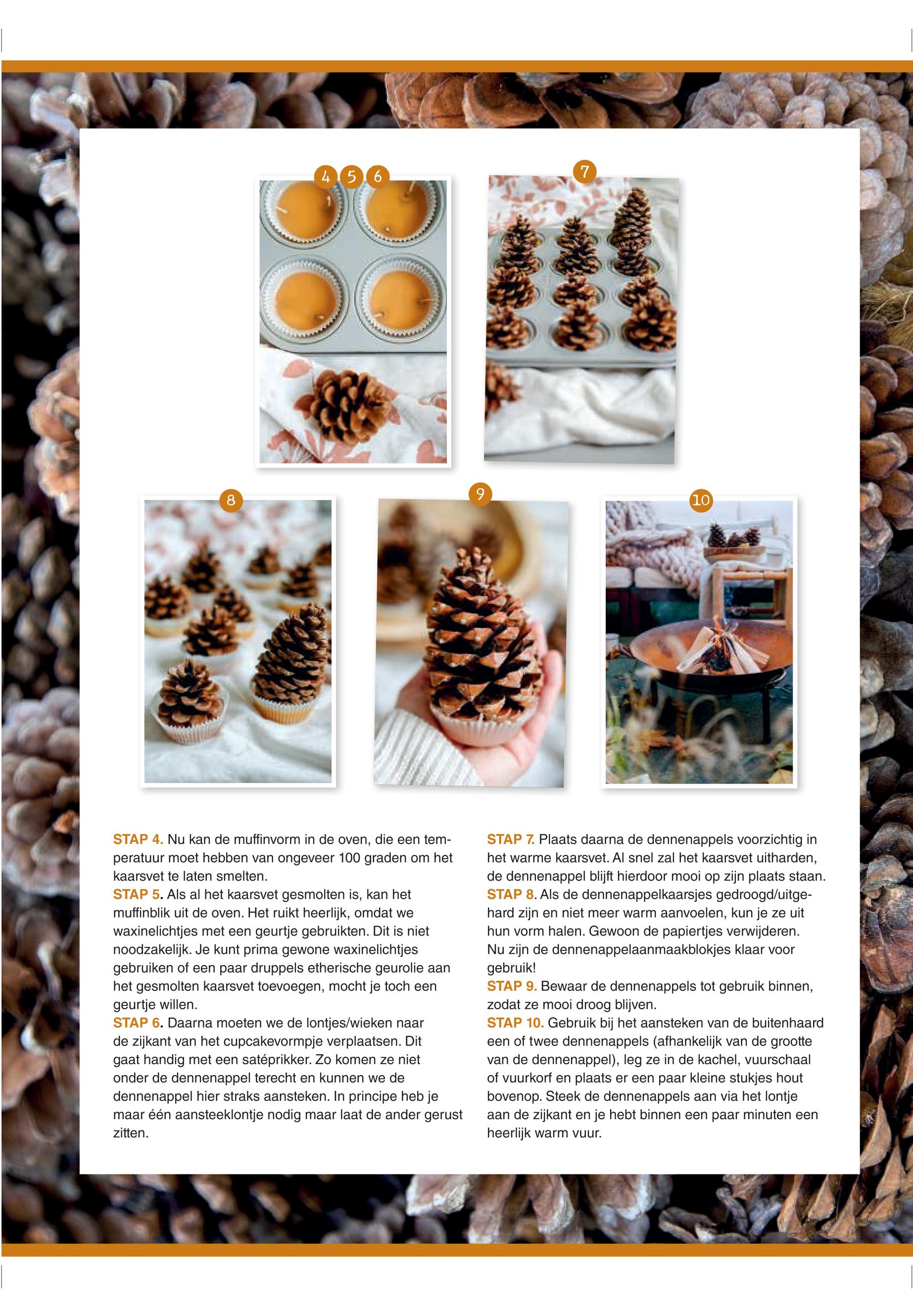 4 5 6

7

8

9

10

STAP 4. Nu kan de muffinvorm in de oven, die een temperatuur moet hebben van ongeveer 100 graden om het kaarsvet te laten smelten.
STAP 5. Als al het kaarsvet gesmolten is, kan het muffinblik uit de oven. Het ruikt heerlijk, omdat we waxinelichtjes met een geurtje gebruikten. Dit is niet noodzakelijk. Je kunt prima gewone waxinelichtjes gebruiken of een paar druppels etherische geurolie aan het gesmolten kaarsvet toevoegen, mocht je toch een geurtje willen.
STAP 6. Daarna moeten we de lontjes/wieken naar de zijkant van het cupcakevormpje verplaatsen. Dit gaat handig met een satéprikker. Zo komen ze niet onder de dennenappel terecht en kunnen we de dennenappel hier straks aansteken. In principe heb je maar één aansteeklontje nodig maar laat de ander gerust zitten.

STAP 7. Plaats daarna de dennenappels voorzichtig in het warme kaarsvet. Al snel zal het kaarsvet uitharden, de dennenappel blijft hierdoor mooi op zijn plaats staan.
STAP 8. Als de dennenappelkaarsjes gedroogd/uitgehard zijn en niet meer warm aanvoelen, kun je ze uit hun vorm halen. Gewoon de papiertjes verwijderen. Nu zijn de dennenappelaanmaakblokjes klaar voor gebruik!
STAP 9. Bewaar de dennenappels tot gebruik binnen, zodat ze mooi droog blijven.
STAP 10. Gebruik bij het aansteken van de buitenhaard een of twee dennenappels (afhankelijk van de grootte van de dennenappel), leg ze in de kachel, vuurschaal of vuurkorf en plaats er een paar kleine stukjes hout bovenop. Steek de dennenappels aan via het lontje aan de zijkant en je hebt binnen een paar minuten een heerlijk warm vuur.