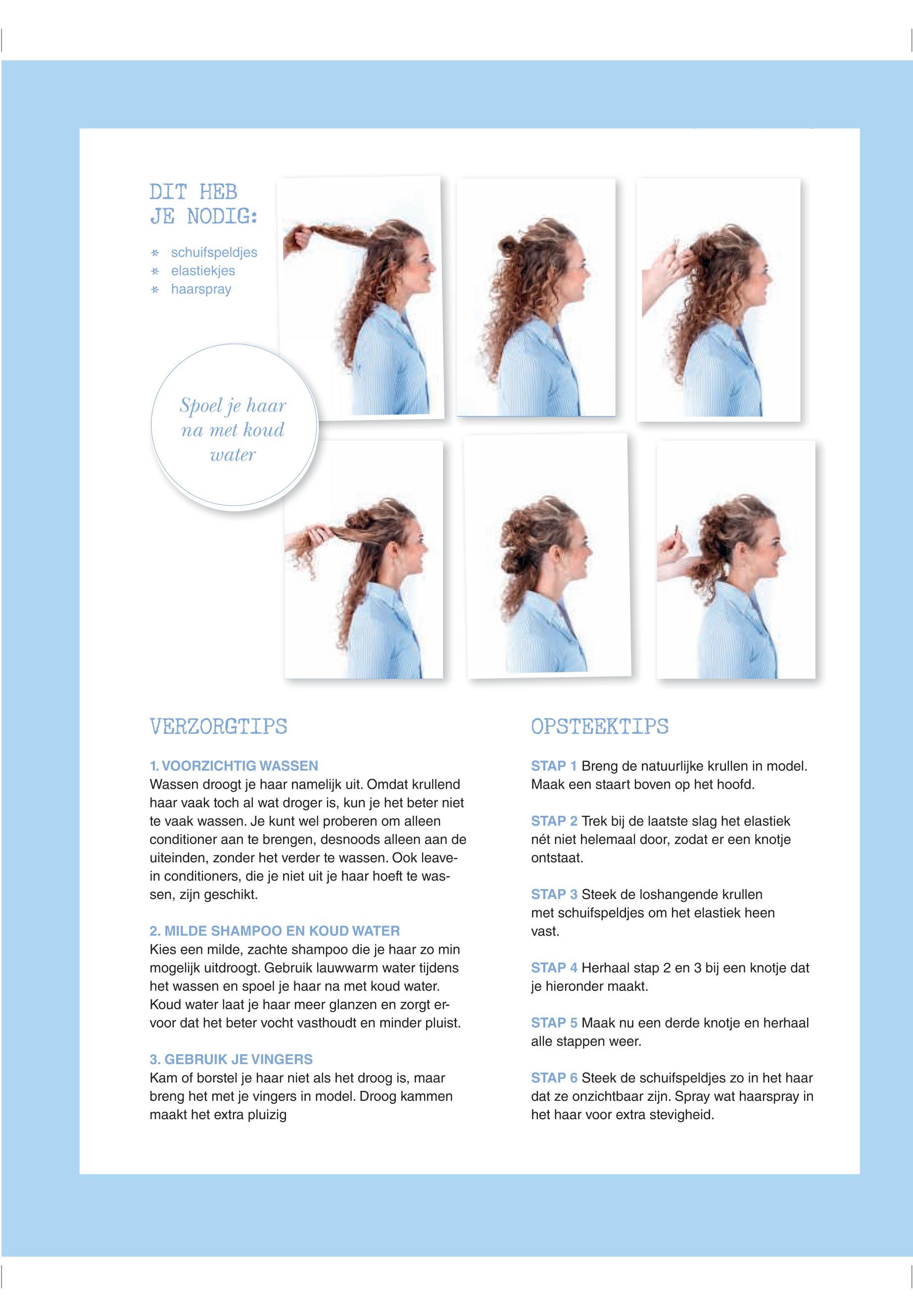 DIT HEB JE NODIG:

* schuifspeldjes
* elastiekjes
* haarspray

Spoel je haar na met koud water

VERZORGTIPS

1. VOORZICHTIG WASSEN
Wassen droogt je haar namelijk uit. Omdat krullend haar vaak toch al wat droger is, kun je het beter niet te vaak wassen. Je kunt wel proberen om alleen conditioner aan te brengen, desnoods alleen aan de uiteinden, zonder het verder te wassen. Ook leave-in conditioners, die je niet uit je haar hoeft te wassen, zijn geschikt.

2. MILDE SHAMPOO EN KOUD WATER
Kies een milde, zachte shampoo die je haar zo min mogelijk uitdroogt. Gebruik lauwwarm water tijdens het wassen en spoel je haar na met koud water. Koud water laat je haar meer glanzen en zorgt ervoor dat het beter vocht vasthoudt en minder pluist.

3. GEBRUIK JE VINGERS
Kam of borstel je haar niet als het droog is, maar breng het met je vingers in model. Droog kammen maakt het extra pluizig

OPSTEEKTIPS

STAP 1 Breng de natuurlijke krullen in model. Maak een staart boven op het hoofd.

STAP 2 Trek bij de laatste slag het elastiek nét niet helemaal door, zodat er een knotje ontstaat.

STAP 3 Steek de loshangende krullen met schuifspeldjes om het elastiek heen vast.

STAP 4 Herhaal stap 2 en 3 bij een knotje dat je hieronder maakt.

STAP 5 Maak nu een derde knotje en herhaal alle stappen weer.

STAP 6 Steek de schuifspeldjes zo in het haar dat ze onzichtbaar zijn. Spray wat haarspray in het haar voor extra stevigheid.