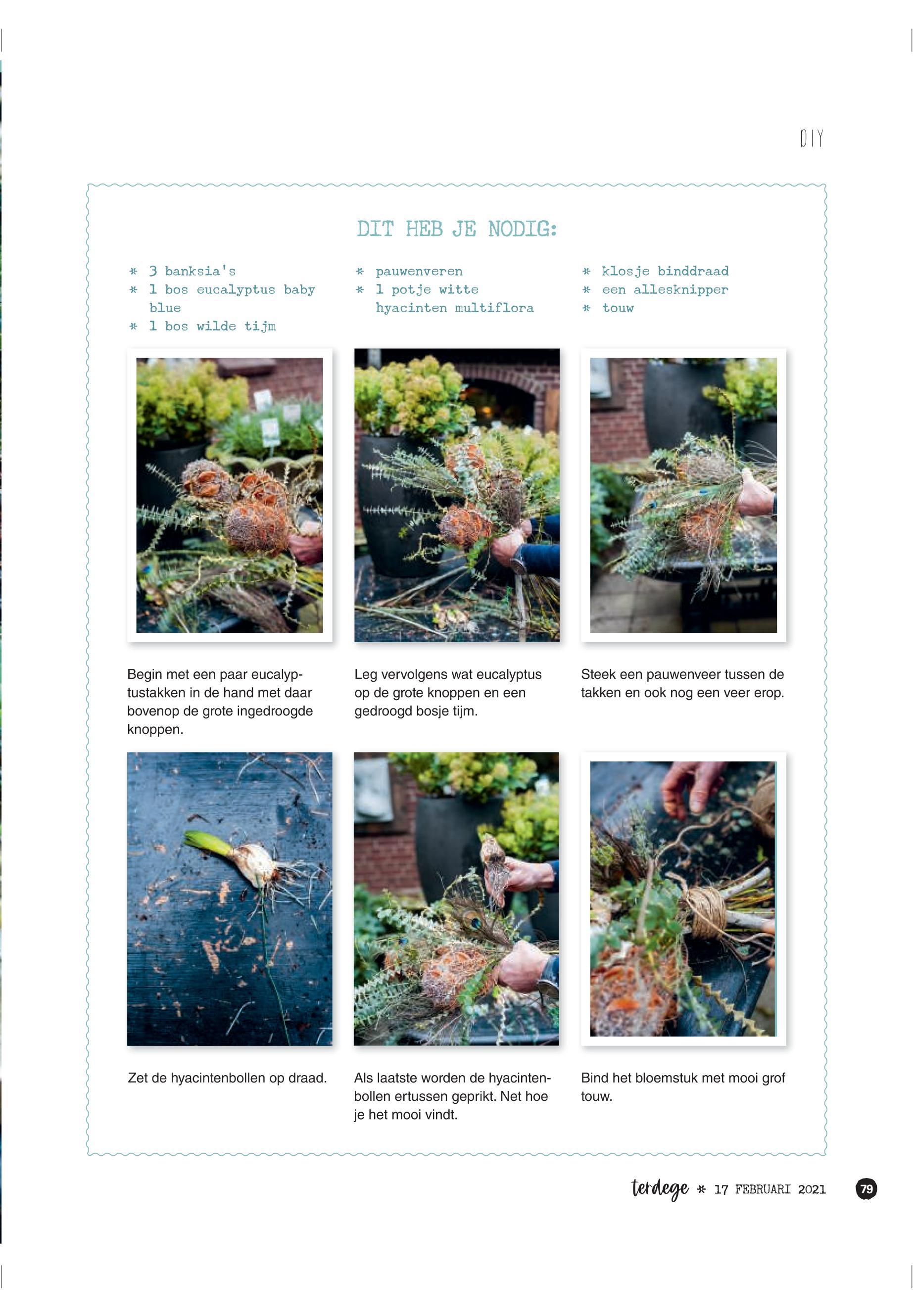 DIY

DIT HEB JE NODIG:

* 3 banksia's
* 1 bos eucalyptus baby blue
* 1 bos wilde tijm

* pauwenveren
* 1 potje witte hyacinten multiflora

* klosje binddraad
* een allesknipper
* touw

Begin met een paar eucalyptustakken in de hand met daar bovenop de grote ingedroogde knoppen.

Leg vervolgens wat eucalyptus op de grote knoppen en een gedroogd bosje tijm.

Steek een pauwenveer tussen de takken en ook nog een veer erop.

Zet de hyacintenbollen op draad.

Als laatste worden de hyacintenbollen ertussen geprikt. Net hoe je het mooi vindt.

Bind het bloemstuk met mooi grof touw.

terdege * 17 FEBRUARI 2021 79