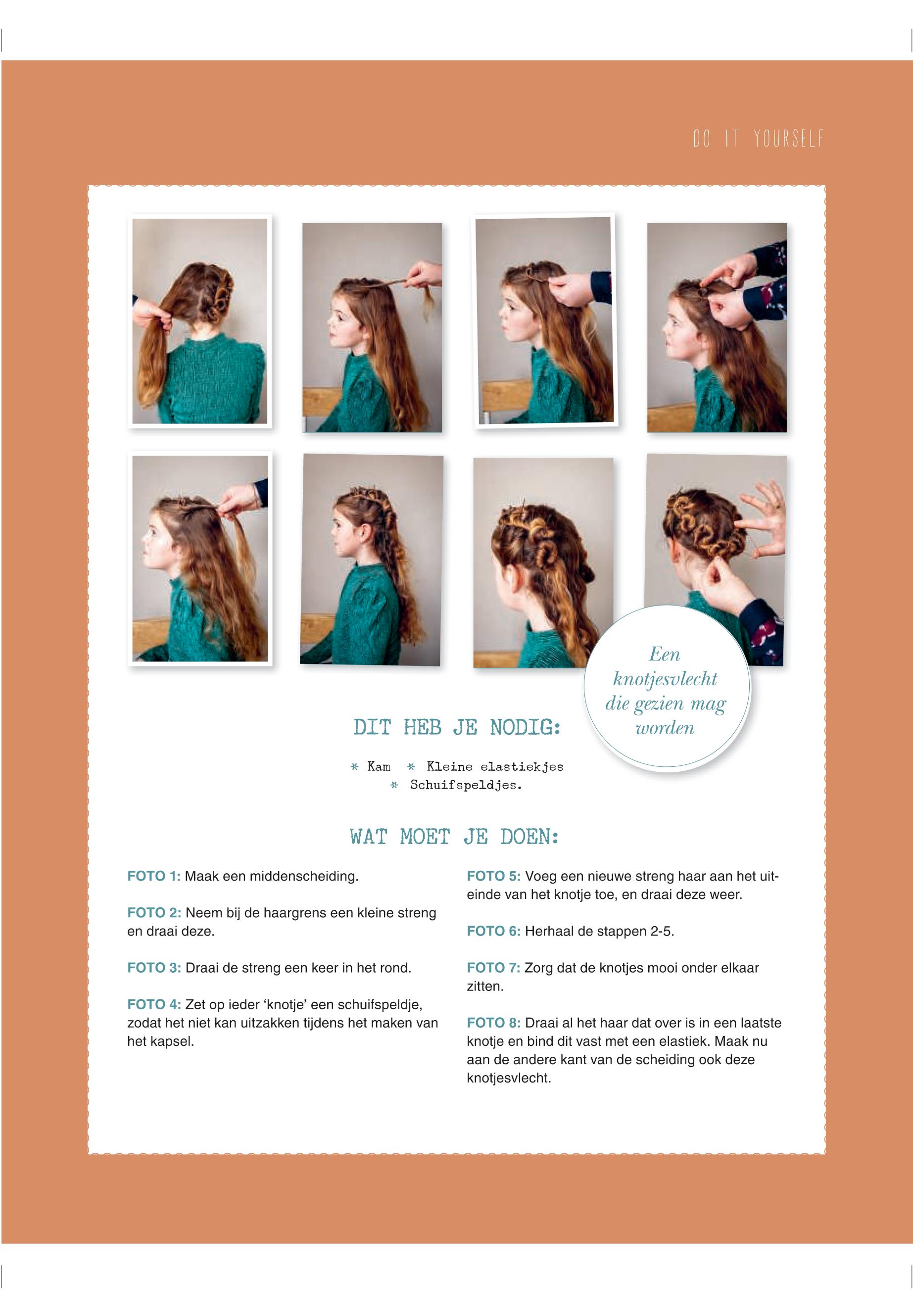 DO IT YOURSELF

Een knotjesvlecht die gezien mag worden

DIT HEB JE NODIG:

* Kam * Kleine elastiekjes
* Schuifspeldjes.

WAT MOET JE DOEN:

FOTO 1: Maak een middenscheiding.

FOTO 2: Neem bij de haargrens een kleine streng en draai deze.

FOTO 3: Draai de streng een keer in het rond.

FOTO 4: Zet op ieder ‘knotje’ een schuifspeldje, zodat het niet kan uitzakken tijdens het maken van het kapsel.

FOTO 5: Voeg een nieuwe streng haar aan het uiteinde van het knotje toe, en draai deze weer.

FOTO 6: Herhaal de stappen 2-5.

FOTO 7: Zorg dat de knotjes mooi onder elkaar zitten.

FOTO 8: Draai al het haar dat over is in een laatste knotje en bind dit vast met een elastiek. Maak nu aan de andere kant van de scheiding ook deze knotjesvlecht.