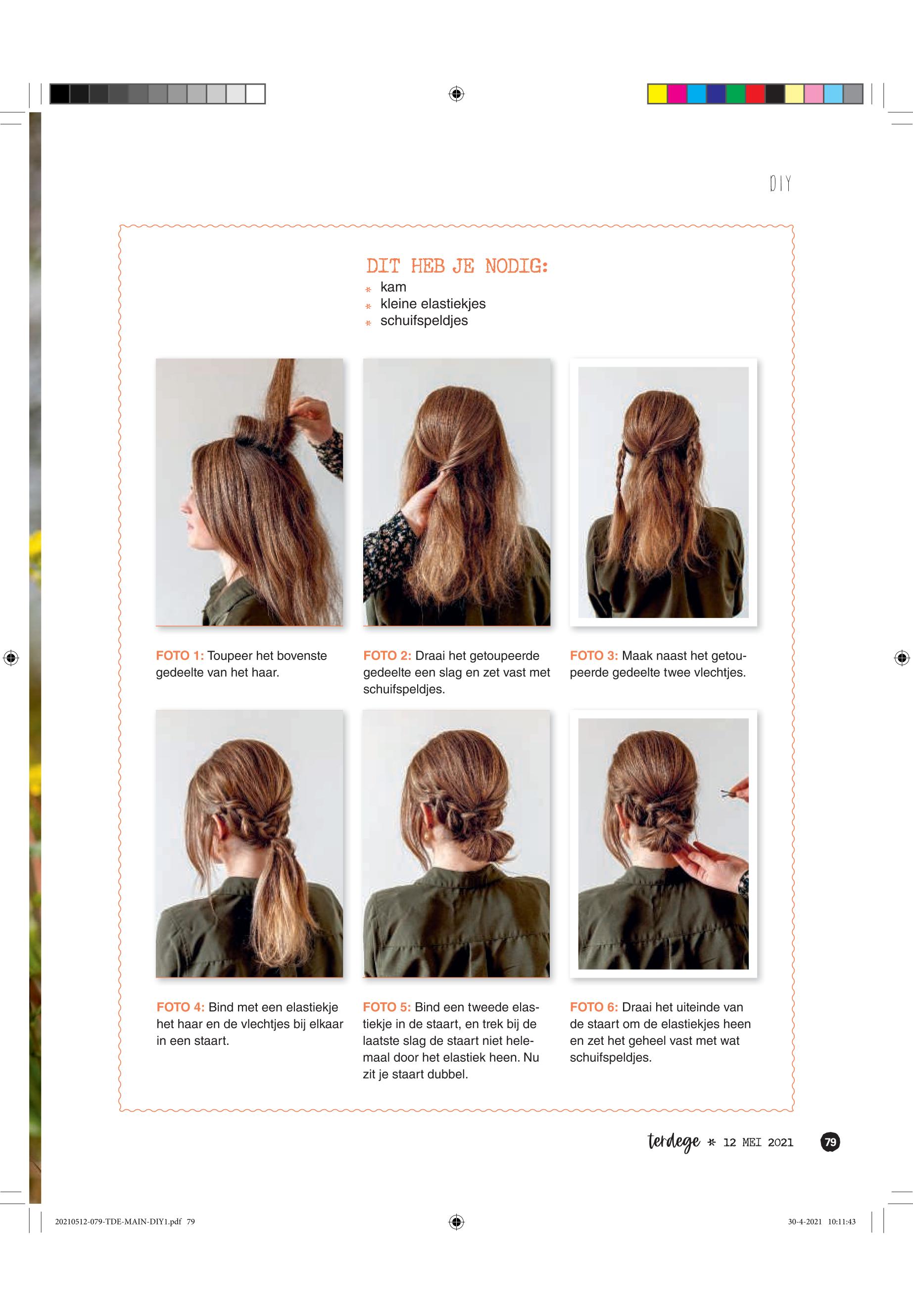 DIY

DIT HEB JE NODIG:
* kam
* kleine elastiekjes
* schuifspeldjes

FOTO 1: Toupeer het bovenste gedeelte van het haar.

FOTO 2: Draai het getoupeerde gedeelte een slag en zet vast met schuifspeldjes.

FOTO 3: Maak naast het getoupeerde gedeelte twee vlechtjes.

FOTO 4: Bind met een elastiekje het haar en de vlechtjes bij elkaar in een staart.

FOTO 5: Bind een tweede elastiekje in de staart, en trek bij de laatste slag de staart niet helemaal door het elastiek heen. Nu zit je staart dubbel.

FOTO 6: Draai het uiteinde van de staart om de elastiekjes heen en zet het geheel vast met wat schuifspeldjes.

terdege * 12 MEI 2021 79

20210512-079-TDE-MAIN-DIY1.pdf 79

30-4-2021 10:11:43