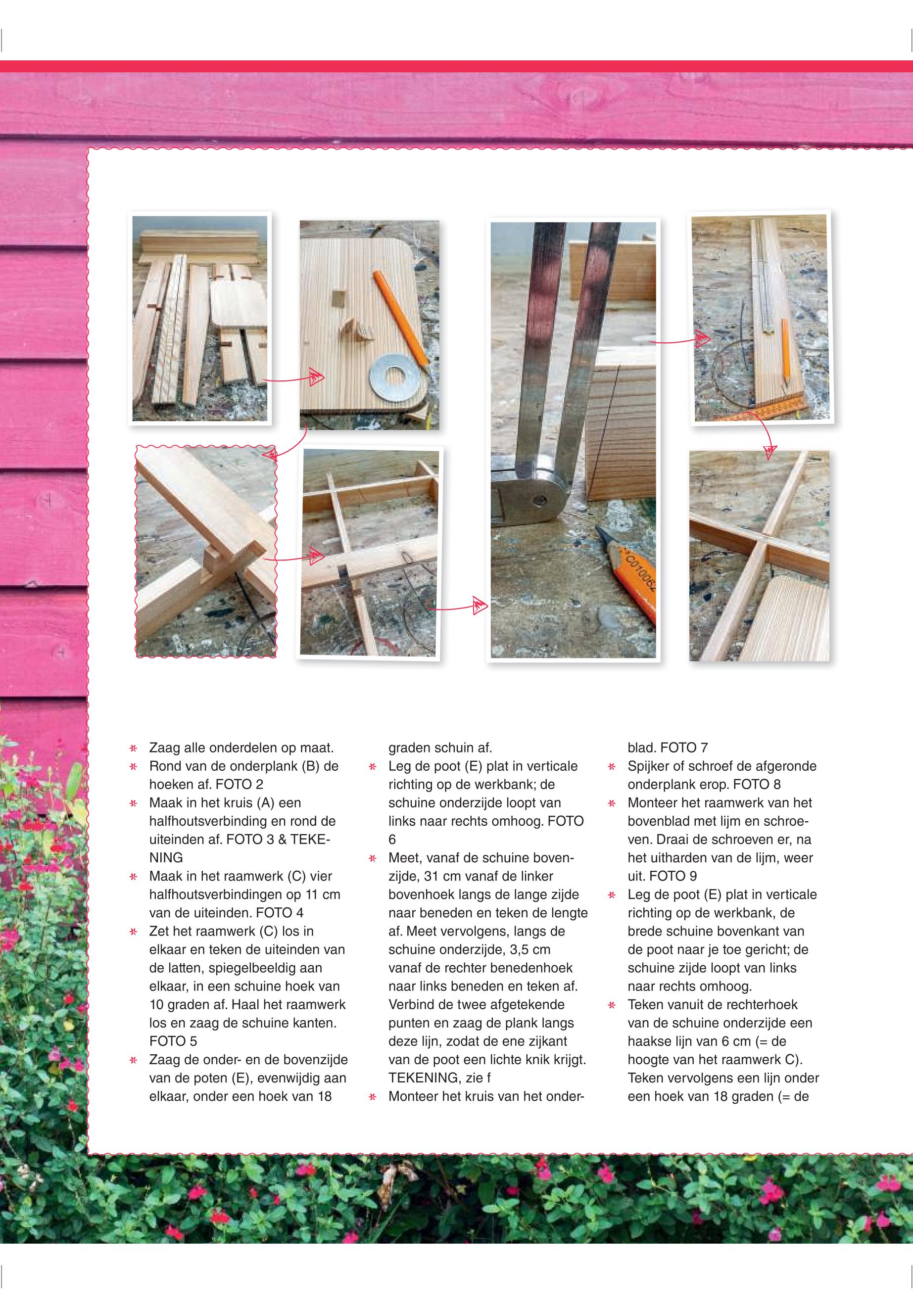 C01006

* Zaag alle onderdelen op maat.
* Rond van de onderplank (B) de hoeken af. FOTO 2
* Maak in het kruis (A) een halfhoutsverbinding en rond de uiteinden af. FOTO 3 & TEKENING
* Maak in het raamwerk (C) vier halfhoutsverbindingen op 11 cm van de uiteinden. FOTO 4
* Zet het raamwerk (C) los in elkaar en teken de uiteinden van de latten, spiegelbeeldig aan elkaar, in een schuine hoek van 10 graden af. Haal het raamwerk los en zaag de schuine kanten. FOTO 5
* Zaag de onder- en de bovenzijde van de poten (E), evenwijdig aan elkaar, onder een hoek van 18 graden schuin af.
* Leg de poot (E) plat in verticale richting op de werkbank; de schuine onderzijde loopt van links naar rechts omhoog. FOTO 6
* Meet, vanaf de schuine bovenzijde, 31 cm vanaf de linker bovenhoek langs de lange zijde naar beneden en teken de lengte af. Meet vervolgens, langs de schuine onderzijde, 3,5 cm vanaf de rechter benedenhoek naar links beneden en teken af. Verbind de twee afgetekende punten en zaag de plank langs deze lijn, zodat de ene zijkant van de poot een lichte knik krijgt. TEKENING, zie f
* Monteer het kruis van het onderblad. FOTO 7
* Spijker of schroef de afgeronde onderplank erop. FOTO 8
* Monteer het raamwerk van het bovenblad met lijm en schroeven. Draai de schroeven er, na het uitharden van de lijm, weer uit. FOTO 9
* Leg de poot (E) plat in verticale richting op de werkbank, de brede schuine bovenkant van de poot naar je toe gericht; de schuine zijde loopt van links naar rechts omhoog.
* Teken vanuit de rechterhoek van de schuine onderzijde een haakse lijn van 6 cm (= de hoogte van het raamwerk C). Teken vervolgens een lijn onder een hoek van 18 graden (= de