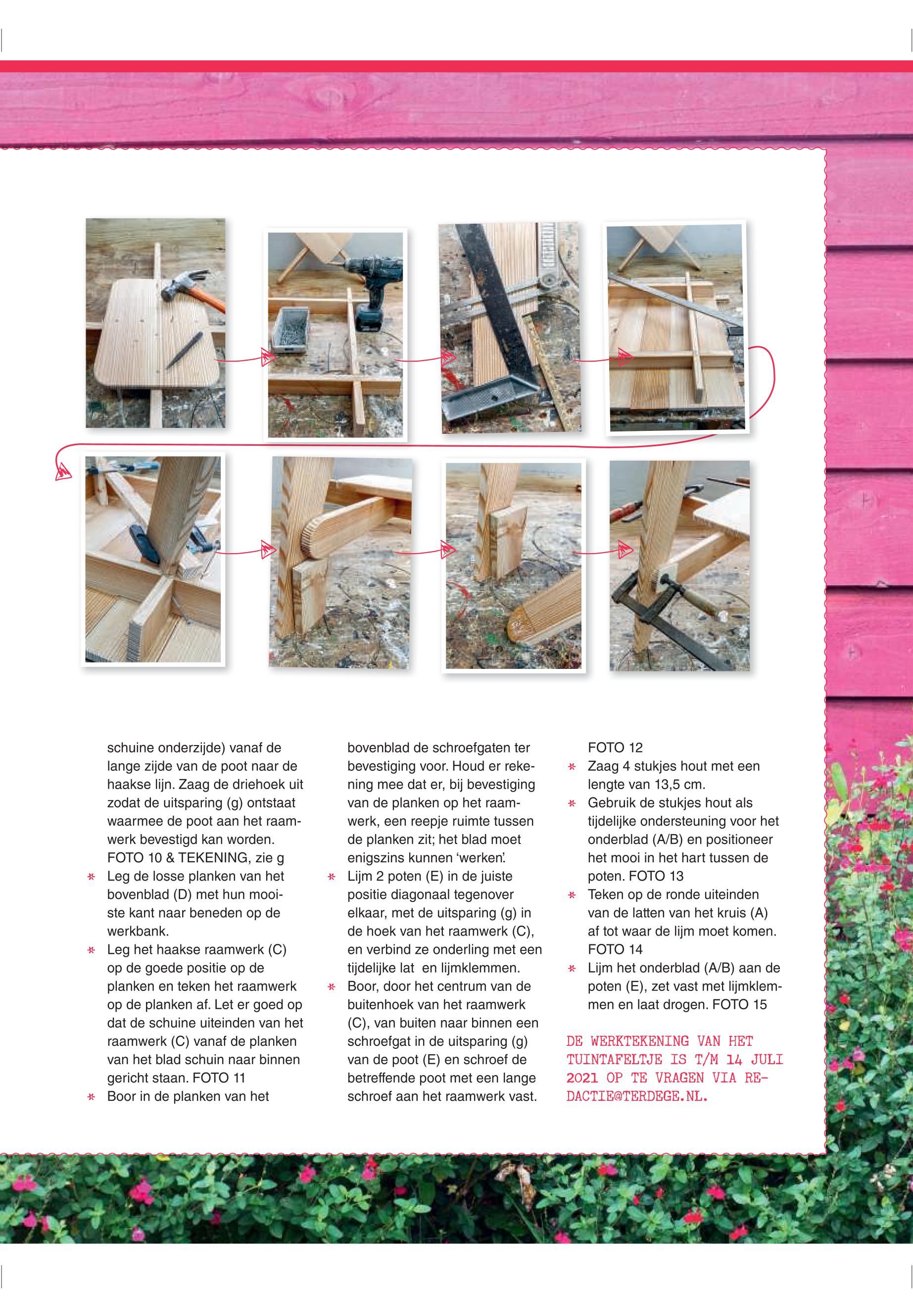 schuine onderzijde) vanaf de lange zijde van de poot naar de haakse lijn. Zaag de driehoek uit zodat de uitsparing (g) ontstaat waarmee de poot aan het raamwerk bevestigd kan worden. FOTO 10 & TEKENING, zie g

* Leg de losse planken van het bovenblad (D) met hun mooiste kant naar beneden op de werkbank.

* Leg het haakse raamwerk (C) op de goede positie op de planken en teken het raamwerk op de planken af. Let er goed op dat de schuine uiteinden van het raamwerk (C) vanaf de planken van het blad schuin naar binnen gericht staan. FOTO 11

* Boor in de planken van het bovenblad de schroefgaten ter bevestiging voor. Houd er rekening mee dat er, bij bevestiging van de planken op het raamwerk, een reepje ruimte tussen de planken zit; het blad moet enigszins kunnen 'werken'.

* Lijm 2 poten (E) in de juiste positie diagonaal tegenover elkaar, met de uitsparing (g) in de hoek van het raamwerk (C), en verbind ze onderling met een tijdelijke lat en lijmklemmen.

* Boor, door het centrum van de buitenhoek van het raamwerk (C), van buiten naar binnen een schroefgat in de uitsparing (g) van de poot (E) en schroef de betreffende poot met een lange schroef aan het raamwerk vast. FOTO 12

* Zaag 4 stukjes hout met een lengte van 13,5 cm.

* Gebruik de stukjes hout als tijdelijke ondersteuning voor het onderblad (A/B) en positioneer het mooi in het hart tussen de poten. FOTO 13

* Teken op de ronde uiteinden van de latten van het kruis (A) af tot waar de lijm moet komen. FOTO 14

* Lijm het onderblad (A/B) aan de poten (E), zet vast met lijmklemmen en laat drogen. FOTO 15

DE WERKTEKENING VAN HET TUINTAFELTJE IS T/M 14 JULI 2021 OP TE VRAGEN VIA REDACTIE@TERDEGE.NL.