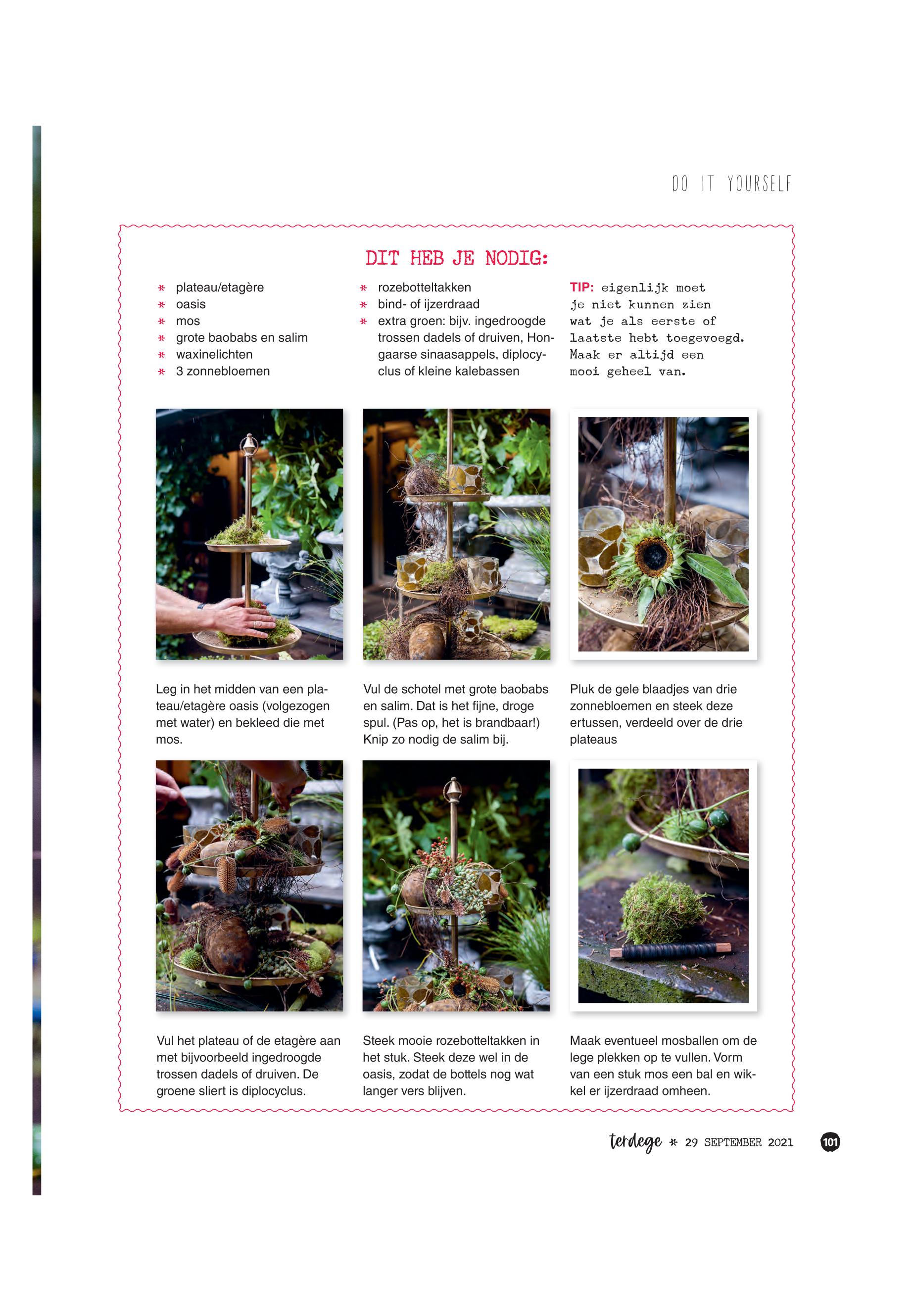 DO IT YOURSELF

DIT HEB JE NODIG:

* plateau/etagère
* oasis
* mos
* grote baobabs en salim
* waxinelichten
* 3 zonnebloemen

* rozebotteltakken
* bind- of ijzerdraad
* extra groen: bijv. ingedroogde trossen dadels of druiven, Hongaarse sinaasappels, diplocyclus of kleine kalebassen

TIP: eigenlijk moet je niet kunnen zien wat je als eerste of laatste hebt toegevoegd. Maak er altijd een mooi geheel van.

Leg in het midden van een plateau/etagère oasis (volgezogen met water) en bekleed die met mos.

Vul de schotel met grote baobabs en salim. Dat is het fijne, droge spul. (Pas op, het is brandbaar!) Knip zo nodig de salim bij.

Pluk de gele blaadjes van drie zonnebloemen en steek deze ertussen, verdeeld over de drie plateaus

Vul het plateau of de etagère aan met bijvoorbeeld ingedroogde trossen dadels of druiven. De groene sliert is diplocyclus.

Steek mooie rozebotteltakken in het stuk. Steek deze wel in de oasis, zodat de bottels nog wat langer vers blijven.

Maak eventueel mosballen om de lege plekken op te vullen. Vorm van een stuk mos een bal en wikkel er ijzerdraad omheen.

terdege * 29 SEPTEMBER 2021 101