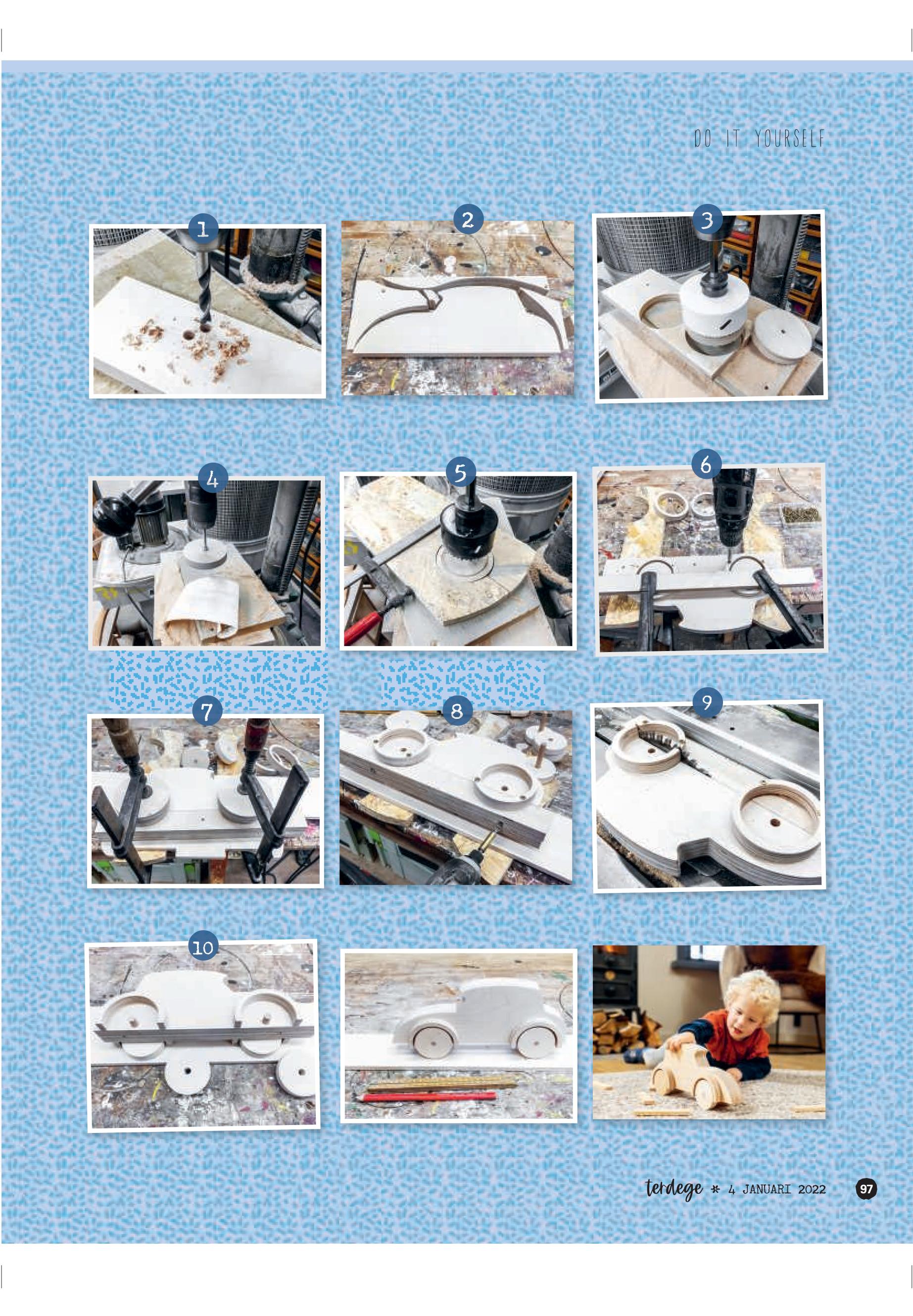 DO IT YOURSELF

1

2

3

4

5

6

7

8

9

10

terdege * 4 JANUARI 2022

97