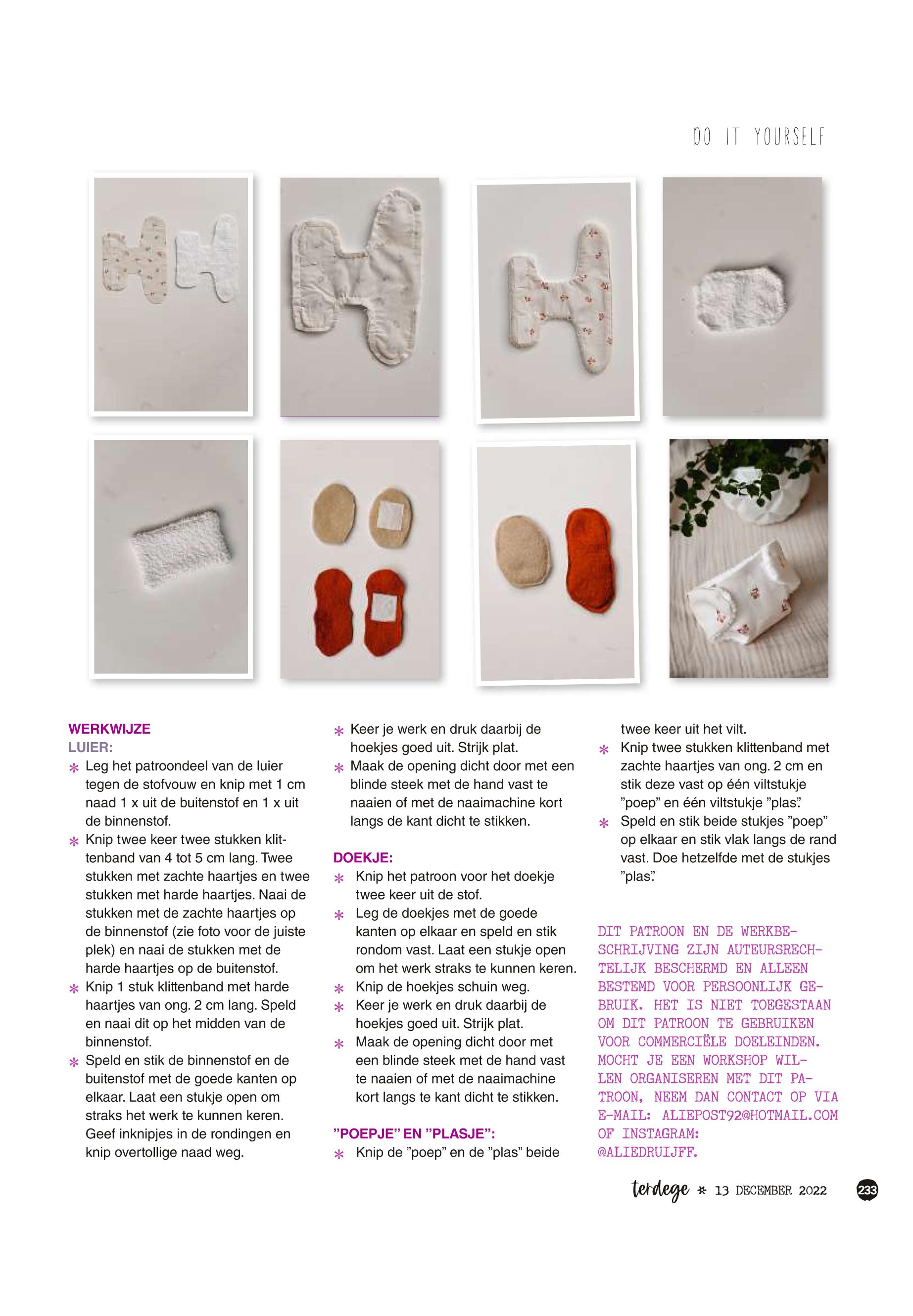 DO IT YOURSELF

WERKWIJZE
LUIER:
* Leg het patroondeel van de luier tegen de stofvouw en knip met 1 cm naad 1 x uit de buitenstof en 1 x uit de binnenstof.
* Knip twee keer twee stukken klittenband van 4 tot 5 cm lang. Twee stukken met zachte haartjes en twee stukken met harde haartjes. Naai de stukken met de zachte haartjes op de binnenstof (zie foto voor de juiste plek) en naai de stukken met de harde haartjes op de buitenstof.
* Knip 1 stuk klittenband met harde haartjes van ong. 2 cm lang. Speld en naai dit op het midden van de binnenstof.
* Speld en stik de binnenstof en de buitenstof met de goede kanten op elkaar. Laat een stukje open om straks het werk te kunnen keren. Geef inknipjes in de rondingen en knip overtollige naad weg.
* Keer je werk en druk daarbij de hoekjes goed uit. Strijk plat.
* Maak de opening dicht door met een blinde steek met de hand vast te naaien of met de naaimachine kort langs de kant dicht te stikken.

DOEKJE:
* Knip het patroon voor het doekje twee keer uit de stof.
* Leg de doekjes met de goede kanten op elkaar en speld en stik rondom vast. Laat een stukje open om het werk straks te kunnen keren.
* Knip de hoekjes schuin weg.
* Keer je werk en druk daarbij de hoekjes goed uit. Strijk plat.
* Maak de opening dicht door met een blinde steek met de hand vast te naaien of met de naaimachine kort langs te kant dicht te stikken.

”POEPJE” EN ”PLASJE”:
* Knip de ”poep” en de ”plas” beide twee keer uit het vilt.
* Knip twee stukken klittenband met zachte haartjes van ong. 2 cm en stik deze vast op één viltstukje ”poep” en één viltstukje ”plas”.
* Speld en stik beide stukjes ”poep” op elkaar en stik vlak langs de rand vast. Doe hetzelfde met de stukjes ”plas”.

DIT PATROON EN DE WERKBESCHRIJVING ZIJN AUTEURSRECHTELIJK BESCHERMD EN ALLEEN BESTEMD VOOR PERSOONLIJK GEBRUIK. HET IS NIET TOEGESTAAN OM DIT PATROON TE GEBRUIKEN VOOR COMMERCIËLE DOELEINDEN. MOCHT JE EEN WORKSHOP WILLEN ORGANISEREN MET DIT PATROON, NEEM DAN CONTACT OP VIA E-MAIL: ALIEPOST92@HOTMAIL.COM OF INSTAGRAM: @ALIEDRUIJFF.

terdege * 13 DECEMBER 2022 233