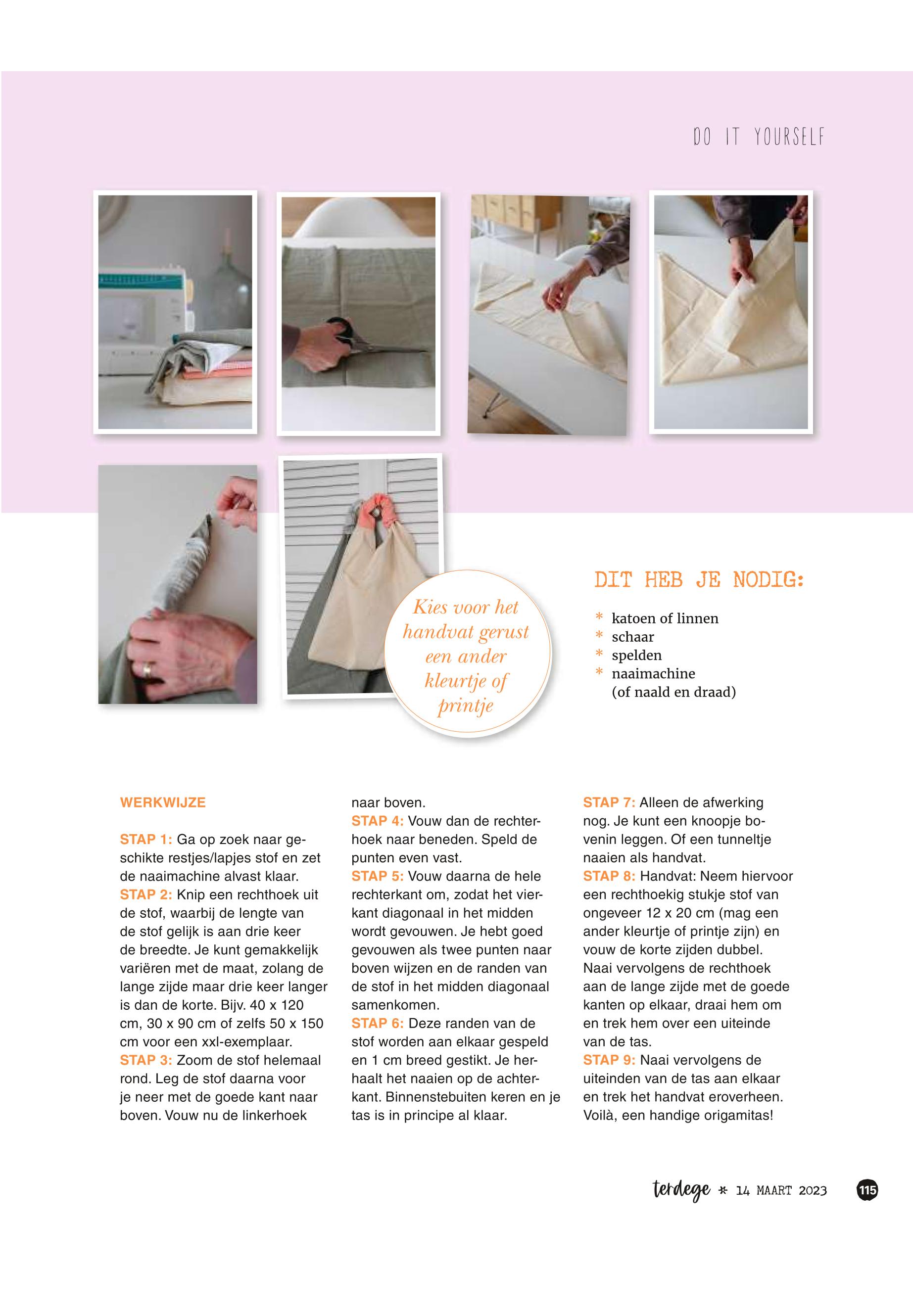 DO IT YOURSELF

Kies voor het handvat gerust een ander kleurtje of printje

DIT HEB JE NODIG:

* katoen of linnen
* schaar
* spelden
* naaimachine (of naald en draad)

WERKWIJZE

STAP 1: Ga op zoek naar geschikte restjes/lapjes stof en zet de naaimachine alvast klaar.
STAP 2: Knip een rechthoek uit de stof, waarbij de lengte van de stof gelijk is aan drie keer de breedte. Je kunt gemakkelijk variëren met de maat, zolang de lange zijde maar drie keer langer is dan de korte. Bijv. 40 x 120 cm, 30 x 90 cm of zelfs 50 x 150 cm voor een xxl-exemplaar.
STAP 3: Zoom de stof helemaal rond. Leg de stof daarna voor je neer met de goede kant naar boven. Vouw nu de linkerhoek naar boven.
STAP 4: Vouw dan de rechterhoek naar beneden. Speld de punten even vast.
STAP 5: Vouw daarna de hele rechterkant om, zodat het vierkant diagonaal in het midden wordt gevouwen. Je hebt goed gevouwen als twee punten naar boven wijzen en de randen van de stof in het midden diagonaal samenkomen.
STAP 6: Deze randen van de stof worden aan elkaar gespeld en 1 cm breed gestikt. Je herhaalt het naaien op de achterkant. Binnenstebuiten keren en je tas is in principe al klaar.
STAP 7: Alleen de afwerking nog. Je kunt een knoopje bovenin leggen. Of een tunneltje naaien als handvat.
STAP 8: Handvat: Neem hiervoor een rechthoekig stukje stof van ongeveer 12 x 20 cm (mag een ander kleurtje of printje zijn) en vouw de korte zijden dubbel. Naai vervolgens de rechthoek aan de lange zijde met de goede kanten op elkaar, draai hem om en trek hem over een uiteinde van de tas.
STAP 9: Naai vervolgens de uiteinden van de tas aan elkaar en trek het handvat eroverheen. Voilà, een handige origamitas!

terdege * 14 MAART 2023 115