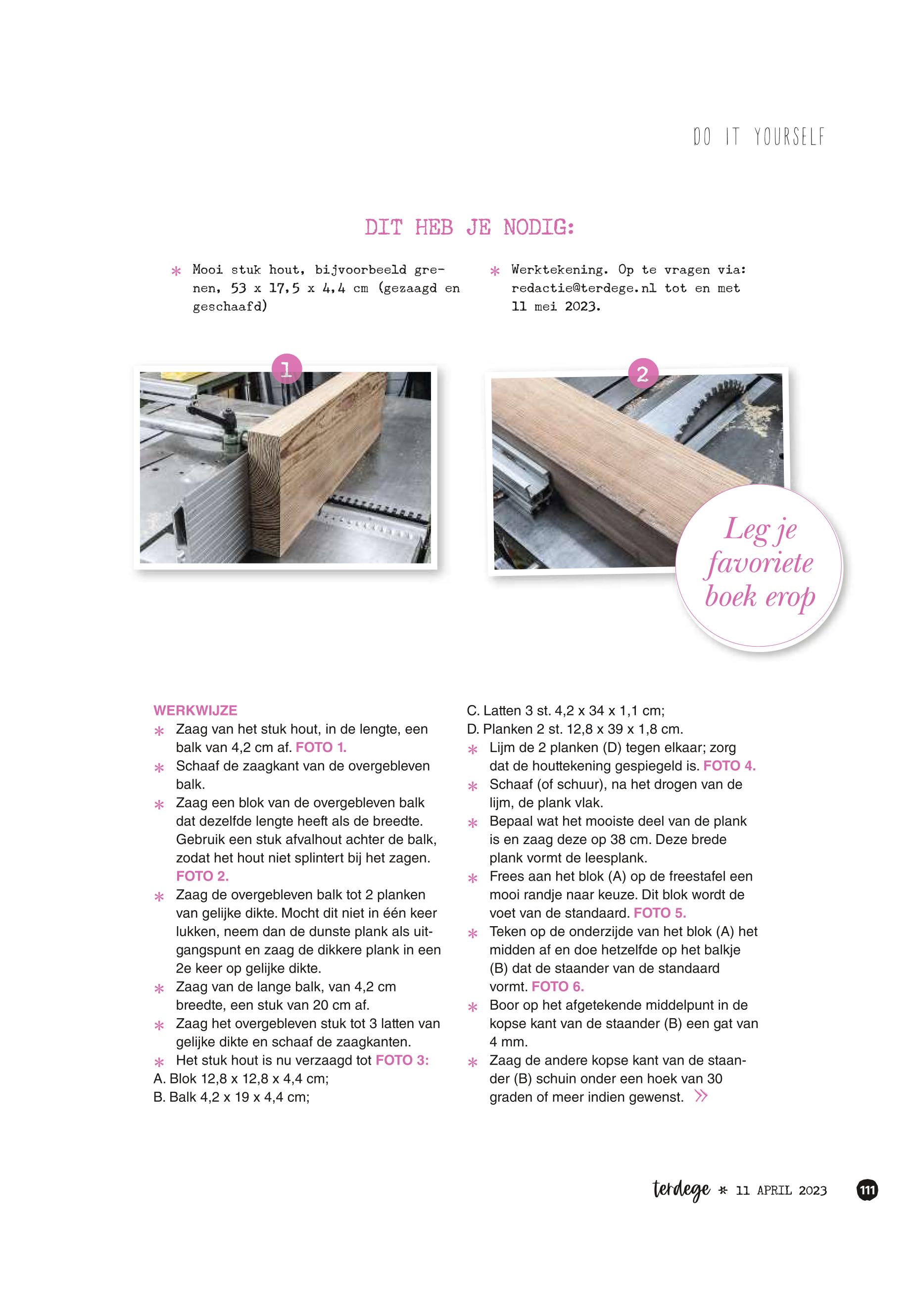 DO IT YOURSELF

DIT HEB JE NODIG:

* Mooi stuk hout, bijvoorbeeld grenen, 53 x 17,5 x 4,4 cm (gezaagd en geschaafd)

* Werktekening. Op te vragen via: redactie@terdege.nl tot en met 11 mei 2023.

1

2

Leg je favoriete boek erop

WERKWIJZE

* Zaag van het stuk hout, in de lengte, een balk van 4,2 cm af. FOTO 1.

* Schaaf de zaagkant van de overgebleven balk.

* Zaag een blok van de overgebleven balk dat dezelfde lengte heeft als de breedte. Gebruik een stuk afvalhout achter de balk, zodat het hout niet splintert bij het zagen. FOTO 2.

* Zaag de overgebleven balk tot 2 planken van gelijke dikte. Mocht dit niet in één keer lukken, neem dan de dunste plank als uitgangspunt en zaag de dikkere plank in een 2e keer op gelijke dikte.

* Zaag van de lange balk, van 4,2 cm breedte, een stuk van 20 cm af.

* Zaag het overgebleven stuk tot 3 latten van gelijke dikte en schaaf de zaagkanten.

* Het stuk hout is nu verzaagd tot FOTO 3:
A. Blok 12,8 x 12,8 x 4,4 cm;
B. Balk 4,2 x 19 x 4,4 cm;
C. Latten 3 st. 4,2 x 34 x 1,1 cm;
D. Planken 2 st. 12,8 x 39 x 1,8 cm.

* Lijm de 2 planken (D) tegen elkaar; zorg dat de houttekening gespiegeld is. FOTO 4.

* Schaaf (of schuur), na het drogen van de lijm, de plank vlak.

* Bepaal wat het mooiste deel van de plank is en zaag deze op 38 cm. Deze brede plank vormt de leesplank.

* Frees aan het blok (A) op de freestafel een mooi randje naar keuze. Dit blok wordt de voet van de standaard. FOTO 5.

* Teken op de onderzijde van het blok (A) het midden af en doe hetzelfde op het balkje (B) dat de staander van de standaard vormt. FOTO 6.

* Boor op het afgetekende middelpunt in de kopse kant van de staander (B) een gat van 4 mm.

* Zaag de andere kopse kant van de staander (B) schuin onder een hoek van 30 graden of meer indien gewenst. »

terdege * 11 APRIL 2023 111