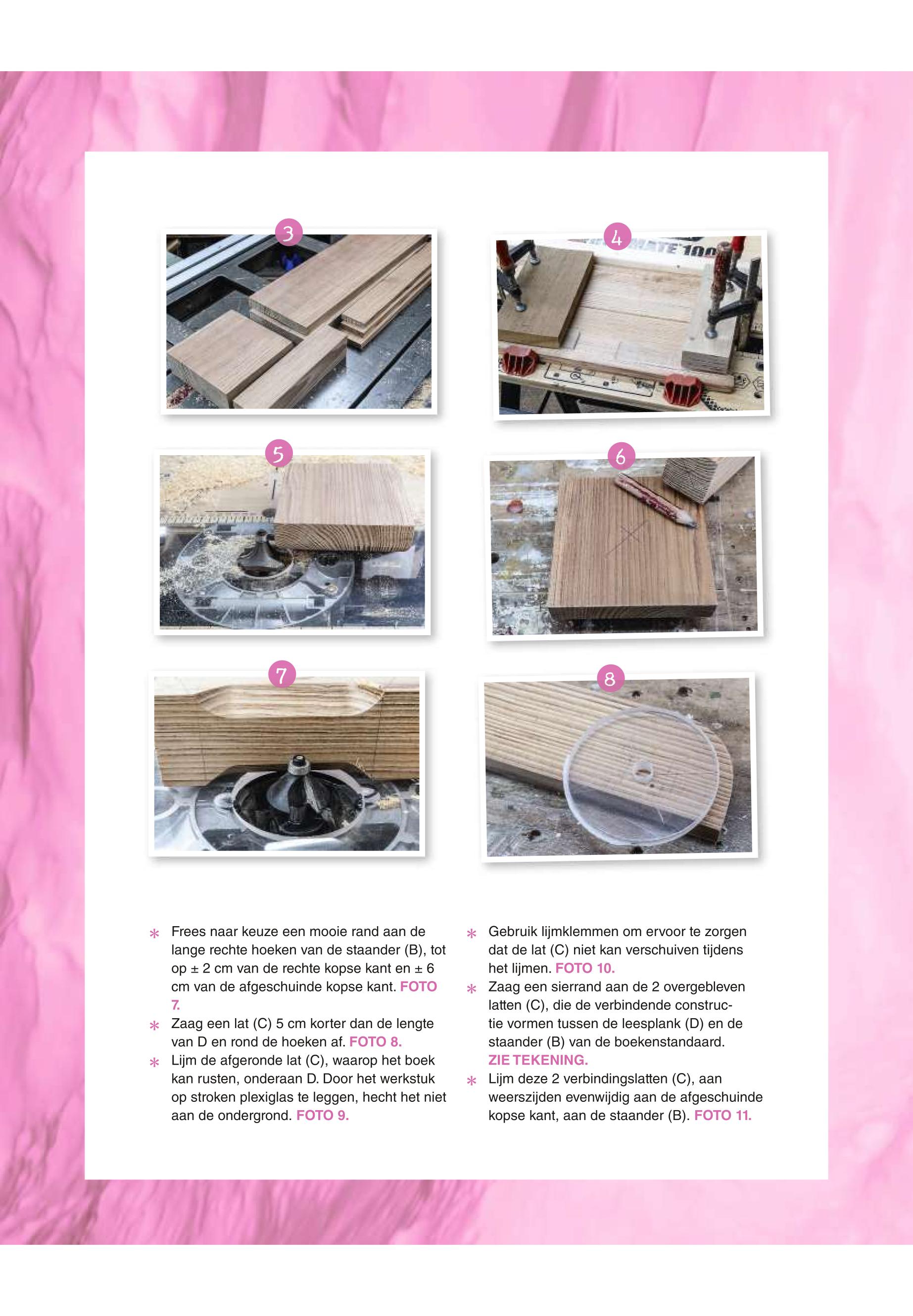 3

4

5

6

7

8

* Frees naar keuze een mooie rand aan de lange rechte hoeken van de staander (B), tot op ± 2 cm van de rechte kopse kant en ± 6 cm van de afgeschuinde kopse kant. FOTO 7.
* Zaag een lat (C) 5 cm korter dan de lengte van D en rond de hoeken af. FOTO 8.
* Lijm de afgeronde lat (C), waarop het boek kan rusten, onderaan D. Door het werkstuk op stroken plexiglas te leggen, hecht het niet aan de ondergrond. FOTO 9.

* Gebruik lijmklemmen om ervoor te zorgen dat de lat (C) niet kan verschuiven tijdens het lijmen. FOTO 10.
* Zaag een sierrand aan de 2 overgebleven latten (C), die de verbindende constructie vormen tussen de leesplank (D) en de staander (B) van de boekenstandaard. ZIE TEKENING.
* Lijm deze 2 verbindingslatten (C), aan weerszijden evenwijdig aan de afgeschuinde kopse kant, aan de staander (B). FOTO 11.