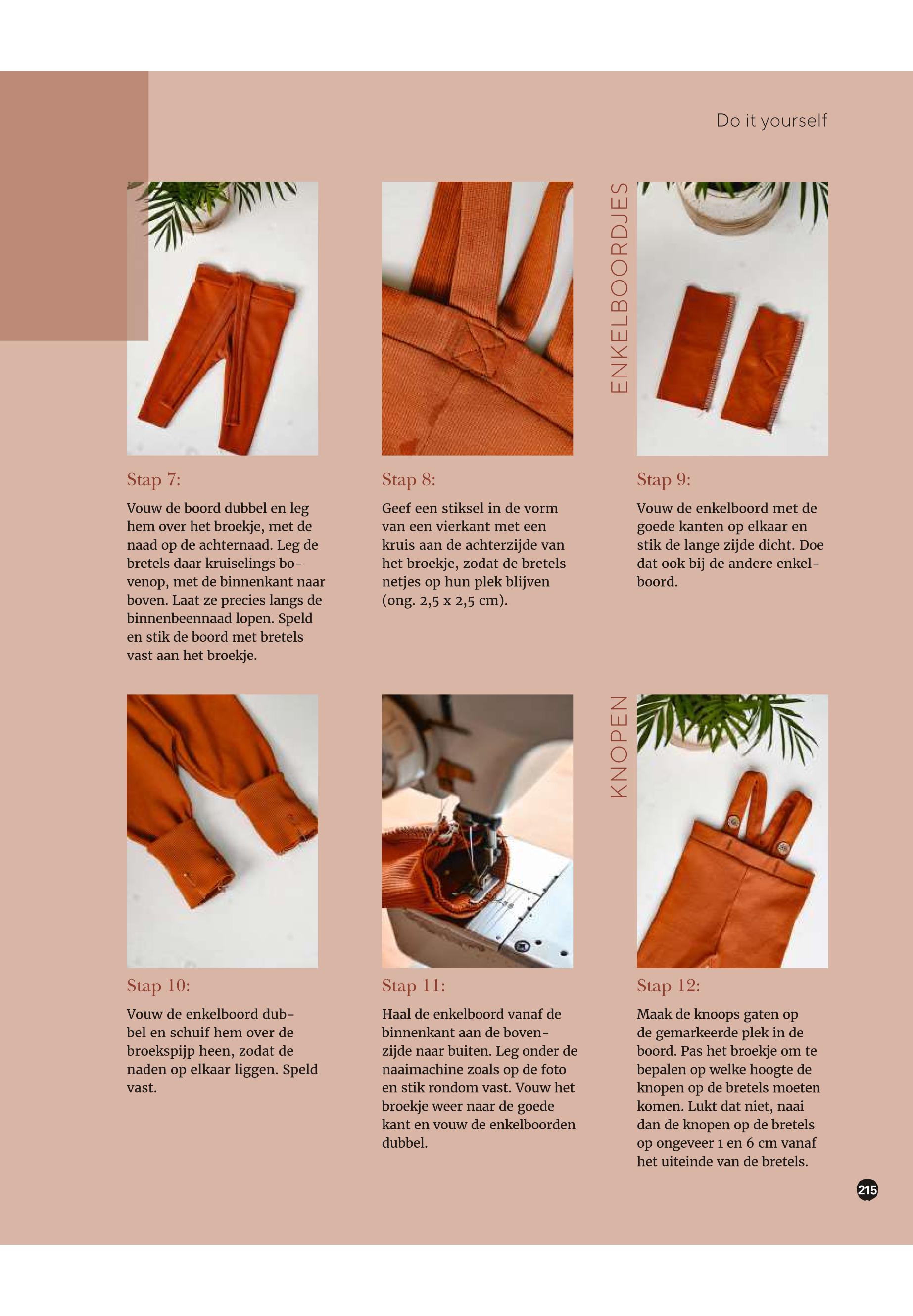 Do it yourself

Stap 7:

Vouw de boord dubbel en leg hem over het broekje, met de naad op de achternaad. Leg de bretels daar kruiselings bovenop, met de binnenkant naar boven. Laat ze precies langs de binnenbeennaad lopen. Speld en stik de boord met bretels vast aan het broekje.

Stap 8:

Geef een stiksel in de vorm van een vierkant met een kruis aan de achterzijde van het broekje, zodat de bretels netjes op hun plek blijven (ong. 2,5 x 2,5 cm).

ENKELBOORDJES

Stap 9:

Vouw de enkelboord met de goede kanten op elkaar en stik de lange zijde dicht. Doe dat ook bij de andere enkelboord.

Stap 10:

Vouw de enkelboord dubbel en schuif hem over de broekspijp heen, zodat de naden op elkaar liggen. Speld vast.

Stap 11:

Haal de enkelboord vanaf de binnenkant aan de bovenzijde naar buiten. Leg onder de naaimachine zoals op de foto en stik rondom vast. Vouw het broekje weer naar de goede kant en vouw de enkelboorden dubbel.

KNOPEN

Stap 12:

Maak de knoops gaten op de gemarkeerde plek in de boord. Pas het broekje om te bepalen op welke hoogte de knopen op de bretels moeten komen. Lukt dat niet, naai dan de knopen op de bretels op ongeveer 1 en 6 cm vanaf het uiteinde van de bretels.

215