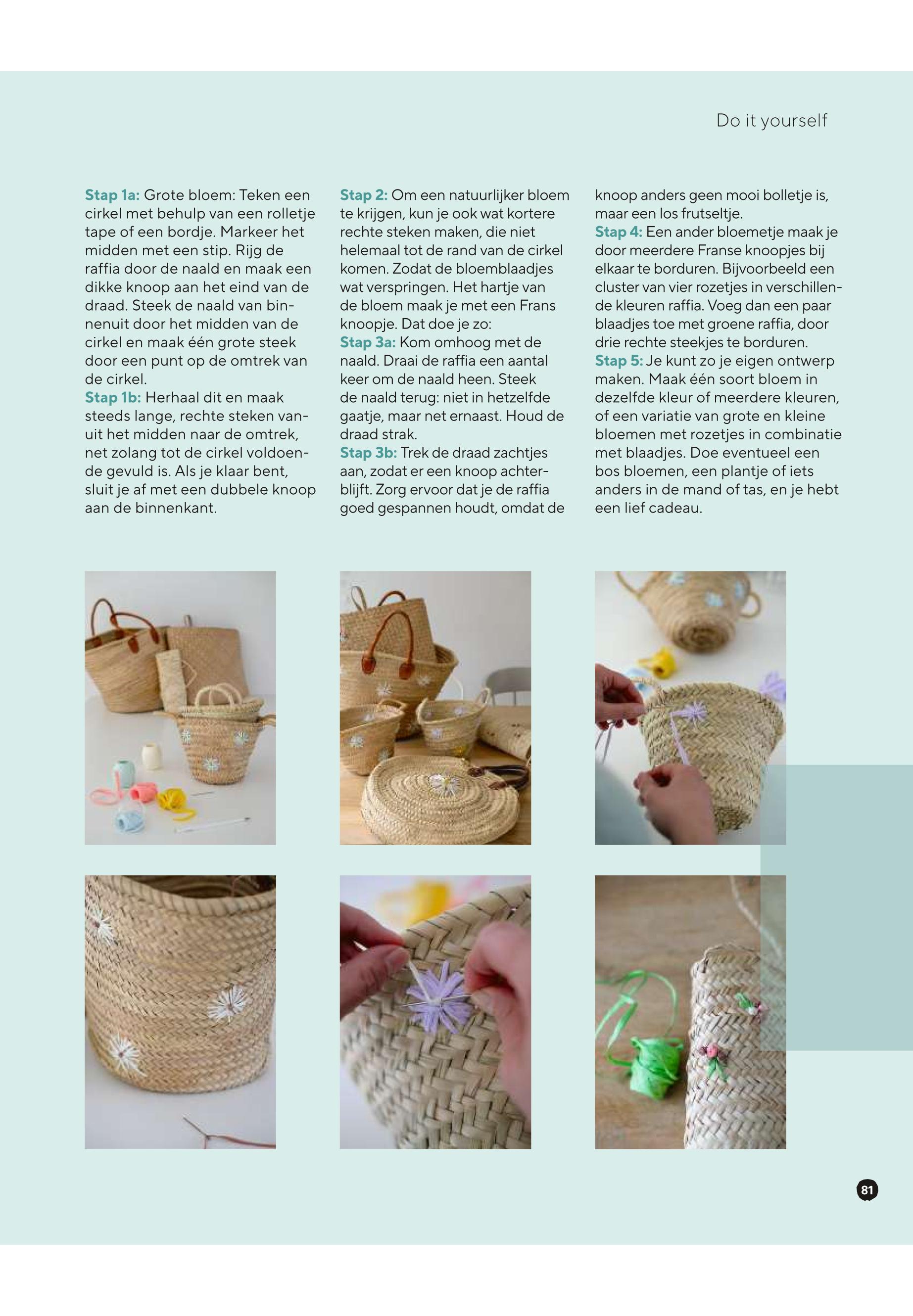 Do it yourself

Stap 1a: Grote bloem: Teken een cirkel met behulp van een rolletje tape of een bordje. Markeer het midden met een stip. Rijg de raffia door de naald en maak een dikke knoop aan het eind van de draad. Steek de naald van binnenuit door het midden van de cirkel en maak één grote steek door een punt op de omtrek van de cirkel.
Stap 1b: Herhaal dit en maak steeds lange, rechte steken vanuit het midden naar de omtrek, net zolang tot de cirkel voldoende gevuld is. Als je klaar bent, sluit je af met een dubbele knoop aan de binnenkant.

Stap 2: Om een natuurlijker bloem te krijgen, kun je ook wat kortere rechte steken maken, die niet helemaal tot de rand van de cirkel komen. Zodat de bloemblaadjes wat verspringen. Het hartje van de bloem maak je met een Frans knoopje. Dat doe je zo:
Stap 3a: Kom omhoog met de naald. Draai de raffia een aantal keer om de naald heen. Steek de naald terug: niet in hetzelfde gaatje, maar net ernaast. Houd de draad strak.
Stap 3b: Trek de draad zachtjes aan, zodat er een knoop achterblijft. Zorg ervoor dat je de raffia goed gespannen houdt, omdat de knoop anders geen mooi bolletje is, maar een los frutseltje.
Stap 4: Een ander bloemetje maak je door meerdere Franse knoopjes bij elkaar te borduren. Bijvoorbeeld een cluster van vier rozetjes in verschillende kleuren raffia. Voeg dan een paar blaadjes toe met groene raffia, door drie rechte steekjes te borduren.
Stap 5: Je kunt zo je eigen ontwerp maken. Maak één soort bloem in dezelfde kleur of meerdere kleuren, of een variatie van grote en kleine bloemen met rozetjes in combinatie met blaadjes. Doe eventueel een bos bloemen, een plantje of iets anders in de mand of tas, en je hebt een lief cadeau.

81