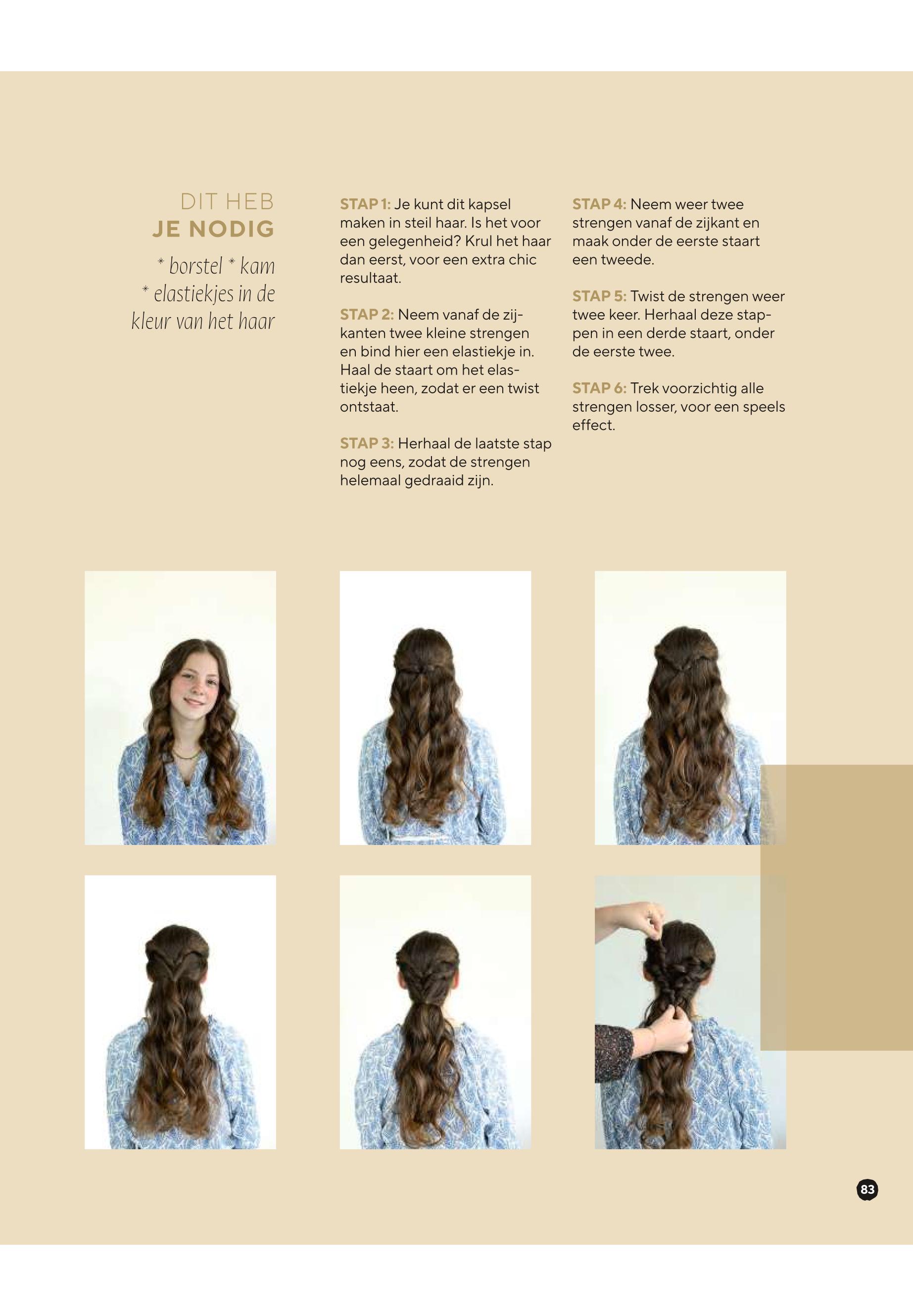 DIT HEB
JE NODIG

* borstel * kam
* elastiekjes in de
kleur van het haar

STAP 1: Je kunt dit kapsel maken in steil haar. Is het voor een gelegenheid? Krul het haar dan eerst, voor een extra chic resultaat.

STAP 2: Neem vanaf de zijkanten twee kleine strengen en bind hier een elastiekje in. Haal de staart om het elastiekje heen, zodat er een twist ontstaat.

STAP 3: Herhaal de laatste stap nog eens, zodat de strengen helemaal gedraaid zijn.

STAP 4: Neem weer twee strengen vanaf de zijkant en maak onder de eerste staart een tweede.

STAP 5: Twist de strengen weer twee keer. Herhaal deze stappen in een derde staart, onder de eerste twee.

STAP 6: Trek voorzichtig alle strengen losser, voor een speels effect.

83