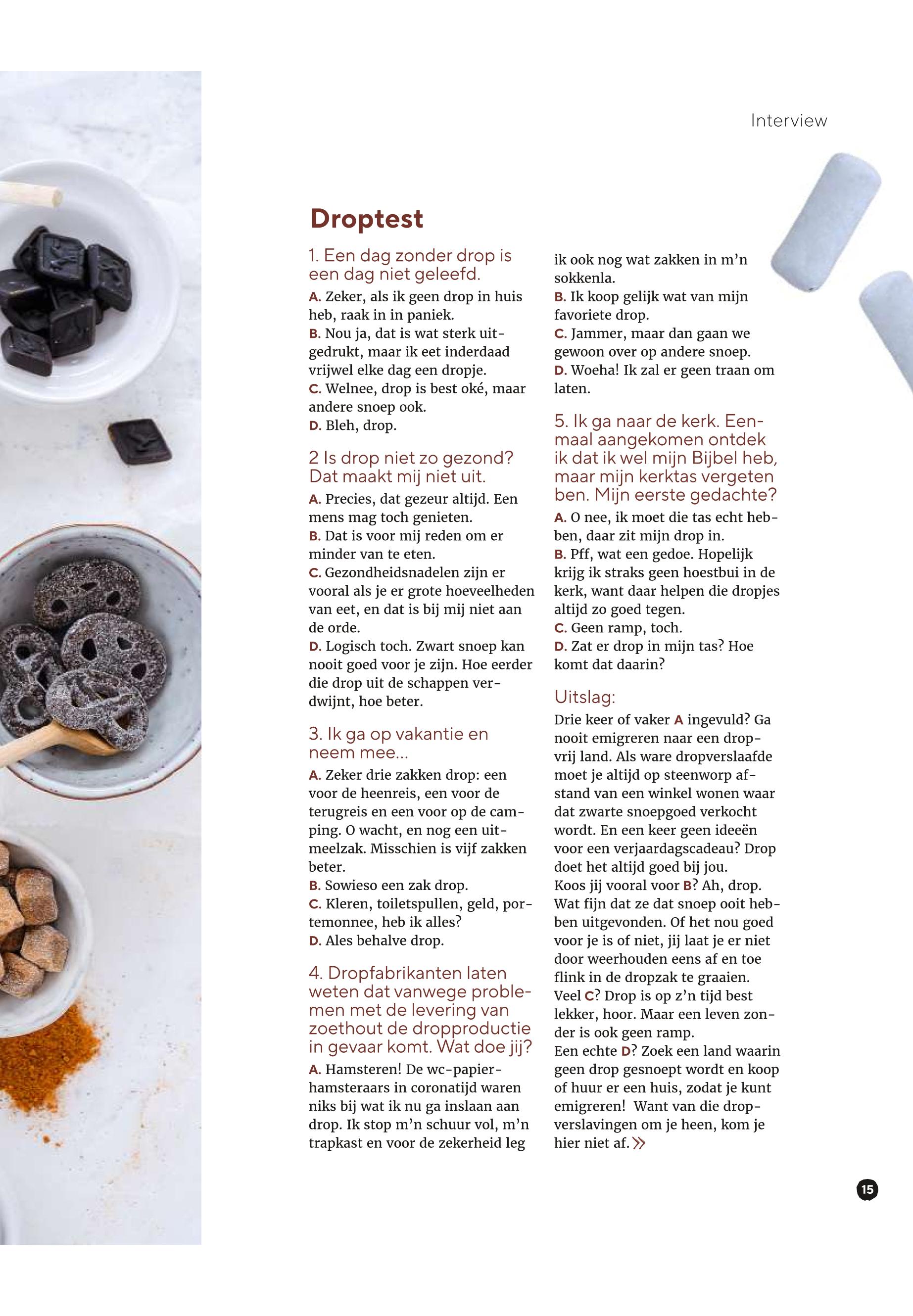 Interview

Droptest

1. Een dag zonder drop is een dag niet geleefd.

A. Zeker, als ik geen drop in huis heb, raak in in paniek.
B. Nou ja, dat is wat sterk uitgedrukt, maar ik eet inderdaad vrijwel elke dag een dropje.
C. Welnee, drop is best oké, maar andere snoep ook.
D. Bleh, drop.

2 Is drop niet zo gezond? Dat maakt mij niet uit.

A. Precies, dat gezeur altijd. Een mens mag toch genieten.
B. Dat is voor mij reden om er minder van te eten.
C. Gezondheidsnadelen zijn er vooral als je er grote hoeveelheden van eet, en dat is bij mij niet aan de orde.
D. Logisch toch. Zwart snoep kan nooit goed voor je zijn. Hoe eerder die drop uit de schappen verdwijnt, hoe beter.

3. Ik ga op vakantie en neem mee...

A. Zeker drie zakken drop: een voor de heenreis, een voor de terugreis en een voor op de camping. O wacht, en nog een uitmeelzak. Misschien is vijf zakken beter.
B. Sowieso een zak drop.
C. Kleren, toiletspullen, geld, portemonnee, heb ik alles?
D. Ales behalve drop.

4. Dropfabrikanten laten weten dat vanwege problemen met de levering van zoethout de dropproductie in gevaar komt. Wat doe jij?

A. Hamsteren! De wc-papierhamsteraars in coronatijd waren niks bij wat ik nu ga inslaan aan drop. Ik stop m'n schuur vol, m'n trapkast en voor de zekerheid leg ik ook nog wat zakken in m'n sokkenla.
B. Ik koop gelijk wat van mijn favoriete drop.
C. Jammer, maar dan gaan we gewoon over op andere snoep.
D. Woeha! Ik zal er geen traan om laten.

5. Ik ga naar de kerk. Eenmaal aangekomen ontdek ik dat ik wel mijn Bijbel heb, maar mijn kerktas vergeten ben. Mijn eerste gedachte?

A. O nee, ik moet die tas echt hebben, daar zit mijn drop in.
B. Pff, wat een gedoe. Hopelijk krijg ik straks geen hoestbui in de kerk, want daar helpen die dropjes altijd zo goed tegen.
C. Geen ramp, toch.
D. Zat er drop in mijn tas? Hoe komt dat daarin?

Uitslag:

Drie keer of vaker A ingevuld? Ga nooit emigreren naar een dropvrij land. Als ware dropverslaafde moet je altijd op steenworp afstand van een winkel wonen waar dat zwarte snoepgoed verkocht wordt. En een keer geen ideeën voor een verjaardagscadeau? Drop doet het altijd goed bij jou.
Koos jij vooral voor B? Ah, drop. Wat fijn dat ze dat snoep ooit hebben uitgevonden. Of het nou goed voor je is of niet, jij laat je er niet door weerhouden eens af en toe flink in de dropzak te graaien.
Veel C? Drop is op z'n tijd best lekker, hoor. Maar een leven zonder is ook geen ramp.
Een echte D? Zoek een land waarin geen drop gesnoept wordt en koop of huur er een huis, zodat je kunt emigreren! Want van die dropverslavingen om je heen, kom je hier niet af. »

15