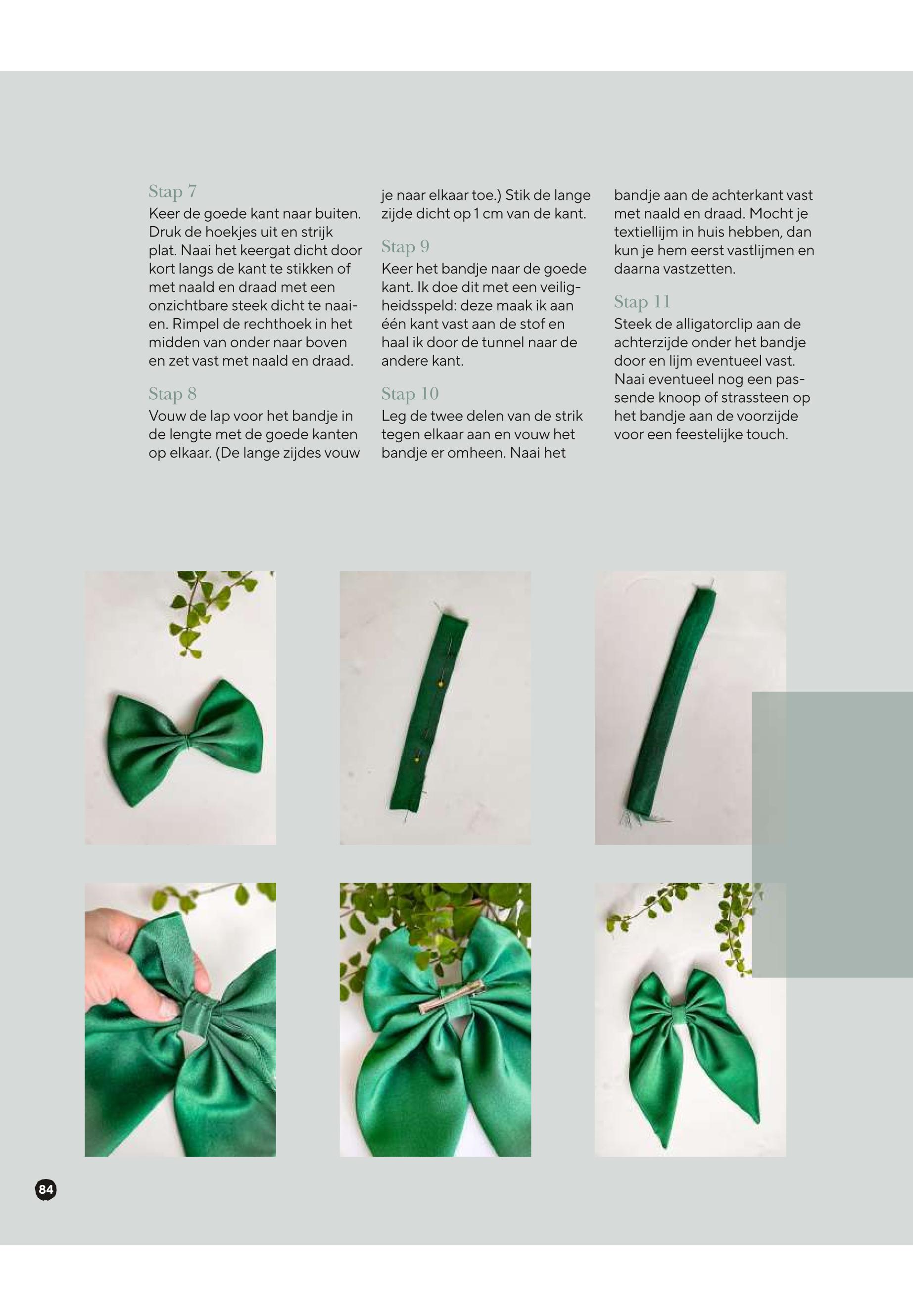 Stap 7
Keer de goede kant naar buiten. Druk de hoekjes uit en strijk plat. Naai het keergat dicht door kort langs de kant te stikken of met naald en draad met een onzichtbare steek dicht te naaien. Rimpel de rechthoek in het midden van onder naar boven en zet vast met naald en draad.

Stap 8
Vouw de lap voor het bandje in de lengte met de goede kanten op elkaar. (De lange zijdes vouw je naar elkaar toe.) Stik de lange zijde dicht op 1 cm van de kant.

Stap 9
Keer het bandje naar de goede kant. Ik doe dit met een veiligheidsspeld: deze maak ik aan één kant vast aan de stof en haal ik door de tunnel naar de andere kant.

Stap 10
Leg de twee delen van de strik tegen elkaar aan en vouw het bandje er omheen. Naai het bandje aan de achterkant vast met naald en draad. Mocht je textiellijm in huis hebben, dan kun je hem eerst vastlijmen en daarna vastzetten.

Stap 11
Steek de alligatorclip aan de achterzijde onder het bandje door en lijm eventueel vast. Naai eventueel nog een passende knoop of strassteen op het bandje aan de voorzijde voor een feestelijke touch.

84