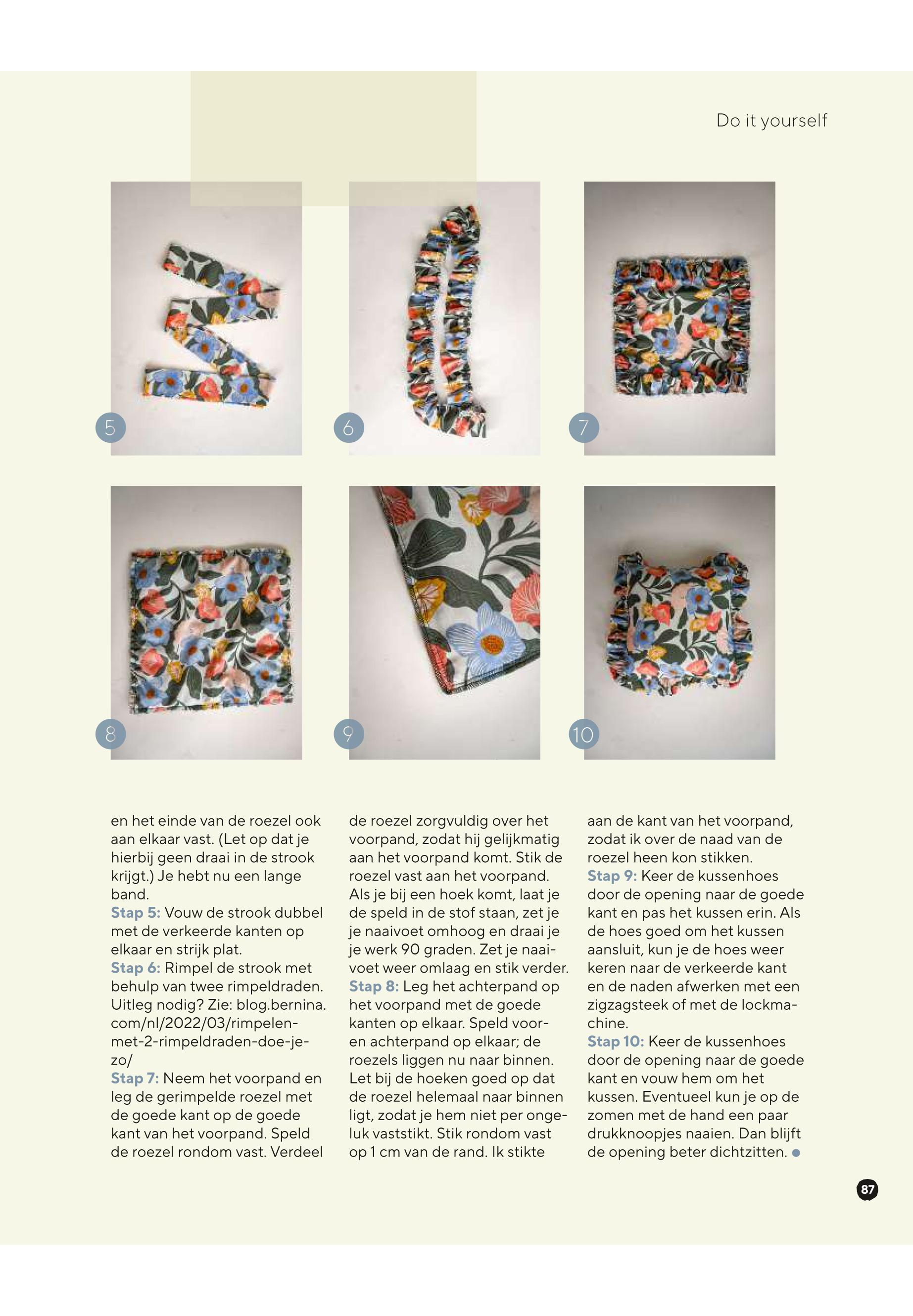 Do it yourself

5

6

7

8

9

10

en het einde van de roezel ook aan elkaar vast. (Let op dat je hierbij geen draai in de strook krijgt.) Je hebt nu een lange band.
Stap 5: Vouw de strook dubbel met de verkeerde kanten op elkaar en strijk plat.
Stap 6: Rimpel de strook met behulp van twee rimpeldraden. Uitleg nodig? Zie: blog.bernina.com/nl/2022/03/rimpelen-met-2-rimpeldraden-doe-je-zo/
Stap 7: Neem het voorpand en leg de gerimpelde roezel met de goede kant op de goede kant van het voorpand. Speld de roezel rondom vast. Verdeel de roezel zorgvuldig over het voorpand, zodat hij gelijkmatig aan het voorpand komt. Stik de roezel vast aan het voorpand. Als je bij een hoek komt, laat je de speld in de stof staan, zet je je naaivoet omhoog en draai je je werk 90 graden. Zet je naaivoet weer omlaag en stik verder.
Stap 8: Leg het achterpand op het voorpand met de goede kanten op elkaar. Speld voor- en achterpand op elkaar; de roezels liggen nu naar binnen. Let bij de hoeken goed op dat de roezel helemaal naar binnen ligt, zodat je hem niet per ongeluk vaststikt. Stik rondom vast op 1 cm van de rand. Ik stikte aan de kant van het voorpand, zodat ik over de naad van de roezel heen kon stikken.
Stap 9: Keer de kussenhoes door de opening naar de goede kant en pas het kussen erin. Als de hoes goed om het kussen aansluit, kun je de hoes weer keren naar de verkeerde kant en de naden afwerken met een zigzagsteek of met de lockmachine.
Stap 10: Keer de kussenhoes door de opening naar de goede kant en vouw hem om het kussen. Eventueel kun je op de zomen met de hand een paar drukknoopjes naaien. Dan blijft de opening beter dichtzitten.

87